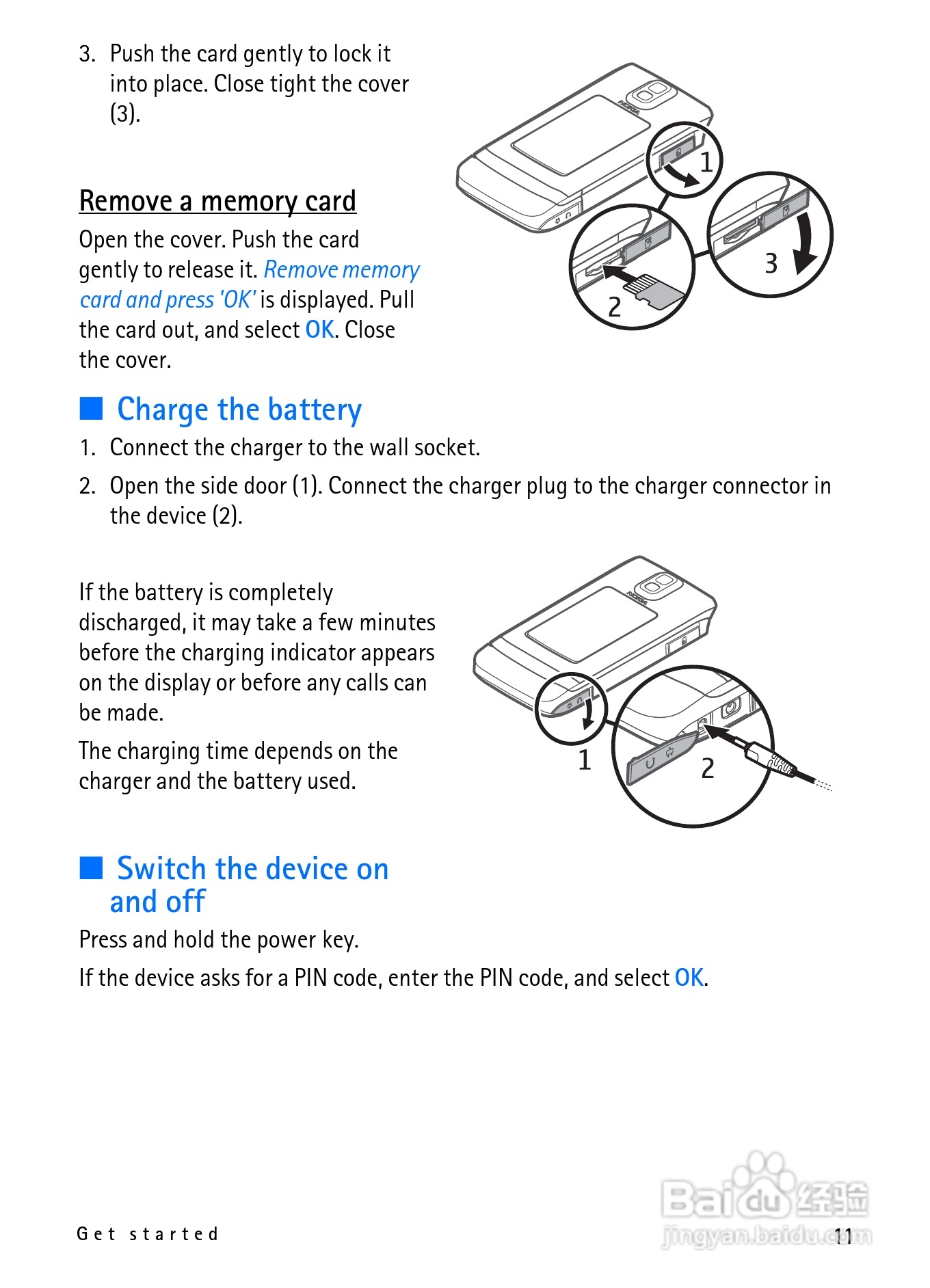 3. Push the card gently to lock it into place. Close tight the cover (3).

NOKIA

1

2

3

Remove a memory card

Open the cover. Push the card gently to release it. Remove memory card and press 'OK' is displayed. Pull the card out, and select OK. Close the cover.

■ Charge the battery

1. Connect the charger to the wall socket.

2. Open the side door (1). Connect the charger plug to the charger connector in the device (2).

If the battery is completely discharged, it may take a few minutes before the charging indicator appears on the display or before any calls can be made.

The charging time depends on the charger and the battery used.

NOKIA

1

2

■ Switch the device on and off

Press and hold the power key.

If the device asks for a PIN code, enter the PIN code, and select OK.

Get started

11

Baidu经验
jingyan.baidu.com