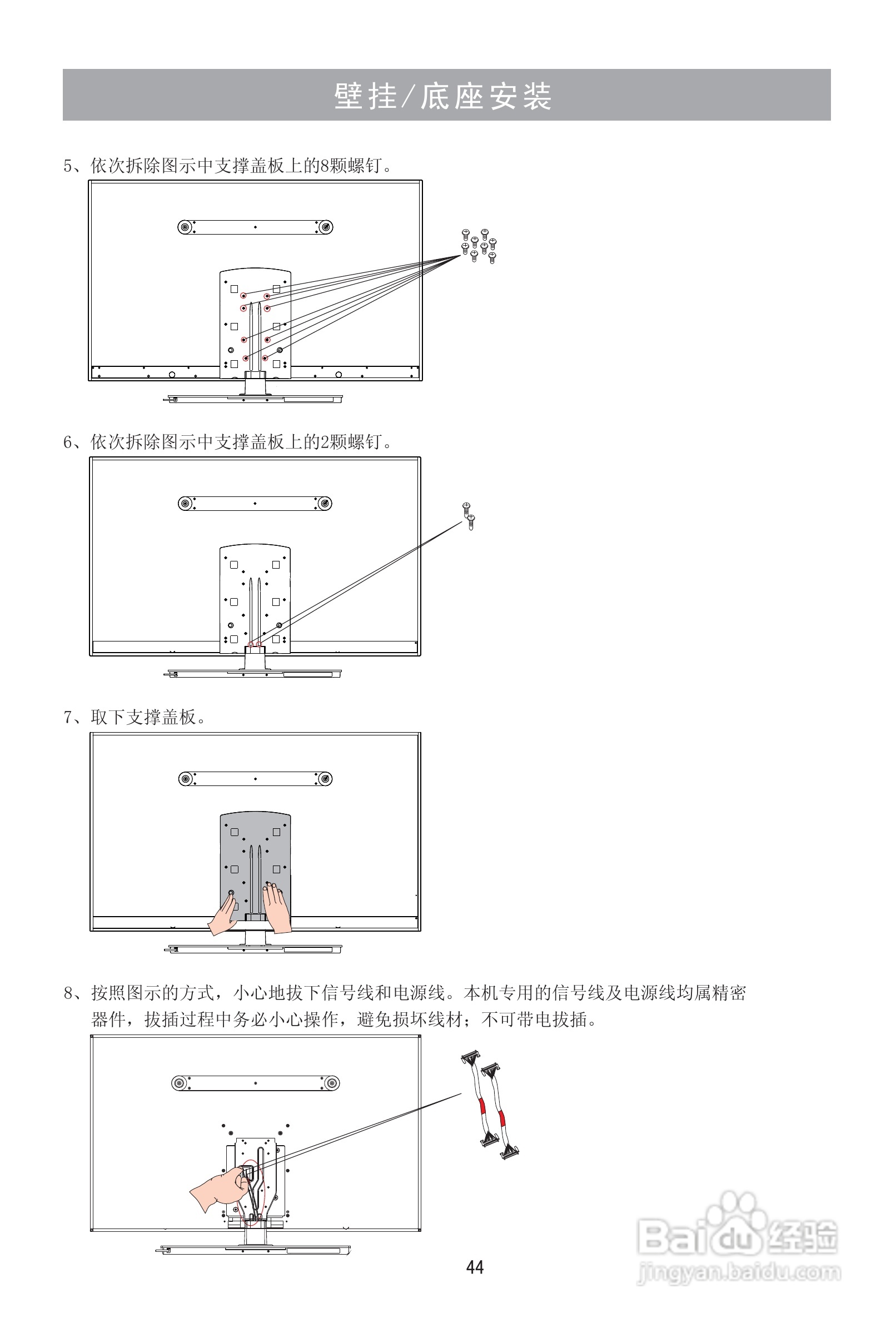 壁挂/底座安装

5、依次拆除图示中支撑盖板上的8颗螺钉。

6、依次拆除图示中支撑盖板上的2颗螺钉。

7、取下支撑盖板。

8、按照图示的方式，小心地拔下信号线和电源线。本机专用的信号线及电源线均属精密器件，拔插过程中务必小心操作，避免损坏线材；不可带电拔插。

44

Baidu经验
jingyan.baidu.com