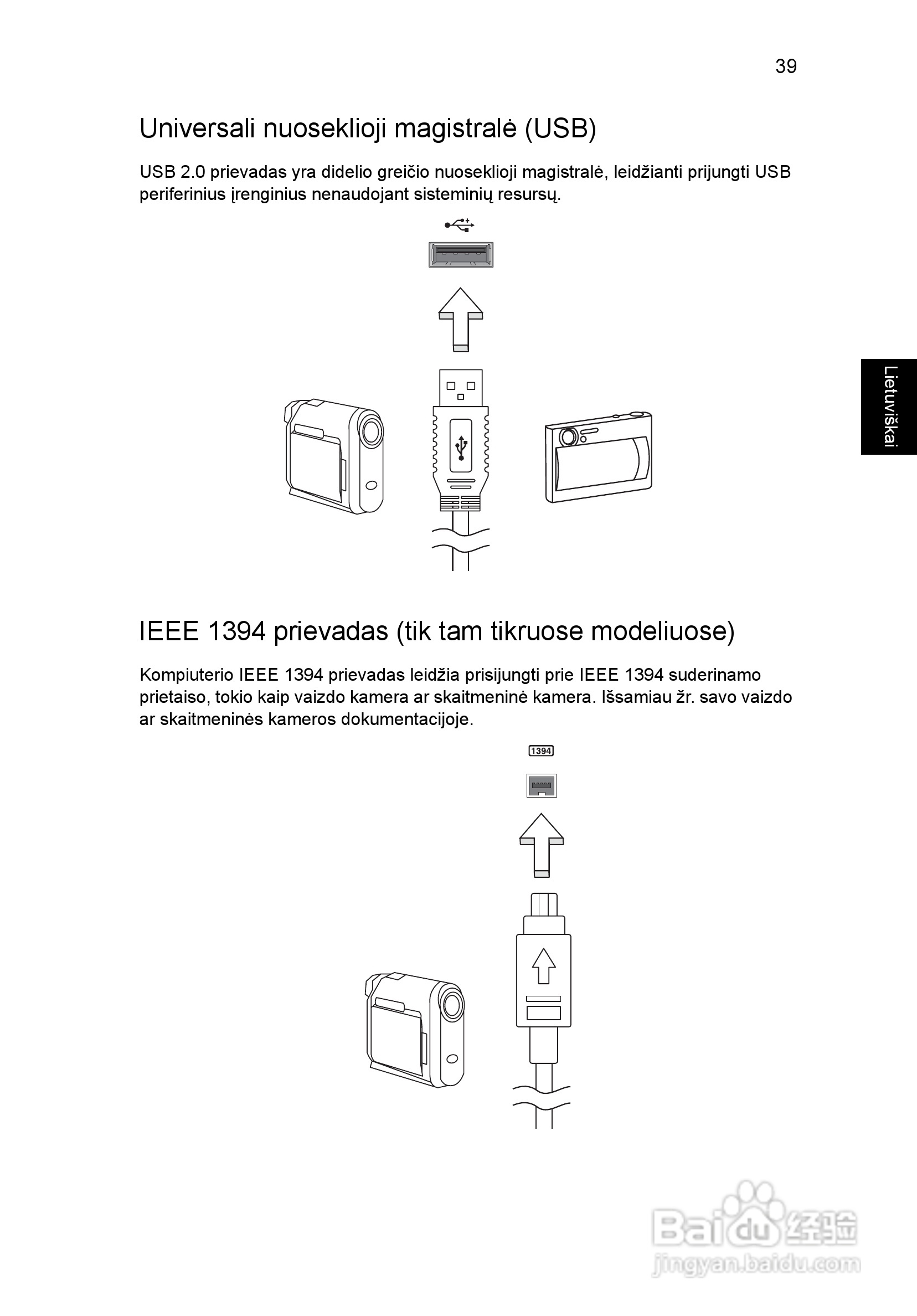 39

Universali nuoseklioji magistralė (USB)

USB 2.0 prievadas yra didelio greičio nuoseklioji magistralė, leidžianti prijungti USB periferinius įrenginius nenaudojant sisteminių resursų.

Lietuviškai

IEEE 1394 prievadas (tik tam tikruose modeliuose)

Kompiuterio IEEE 1394 prievadas leidžia prisijungti prie IEEE 1394 suderinamo prietaiso, tokio kaip vaizdo kamera ar skaitmeninė kamera. Išsamiau žr. savo vaizdo ar skaitmeninės kameros dokumentacijoje.

1394

Baidu 经验
jingyan.baidu.com