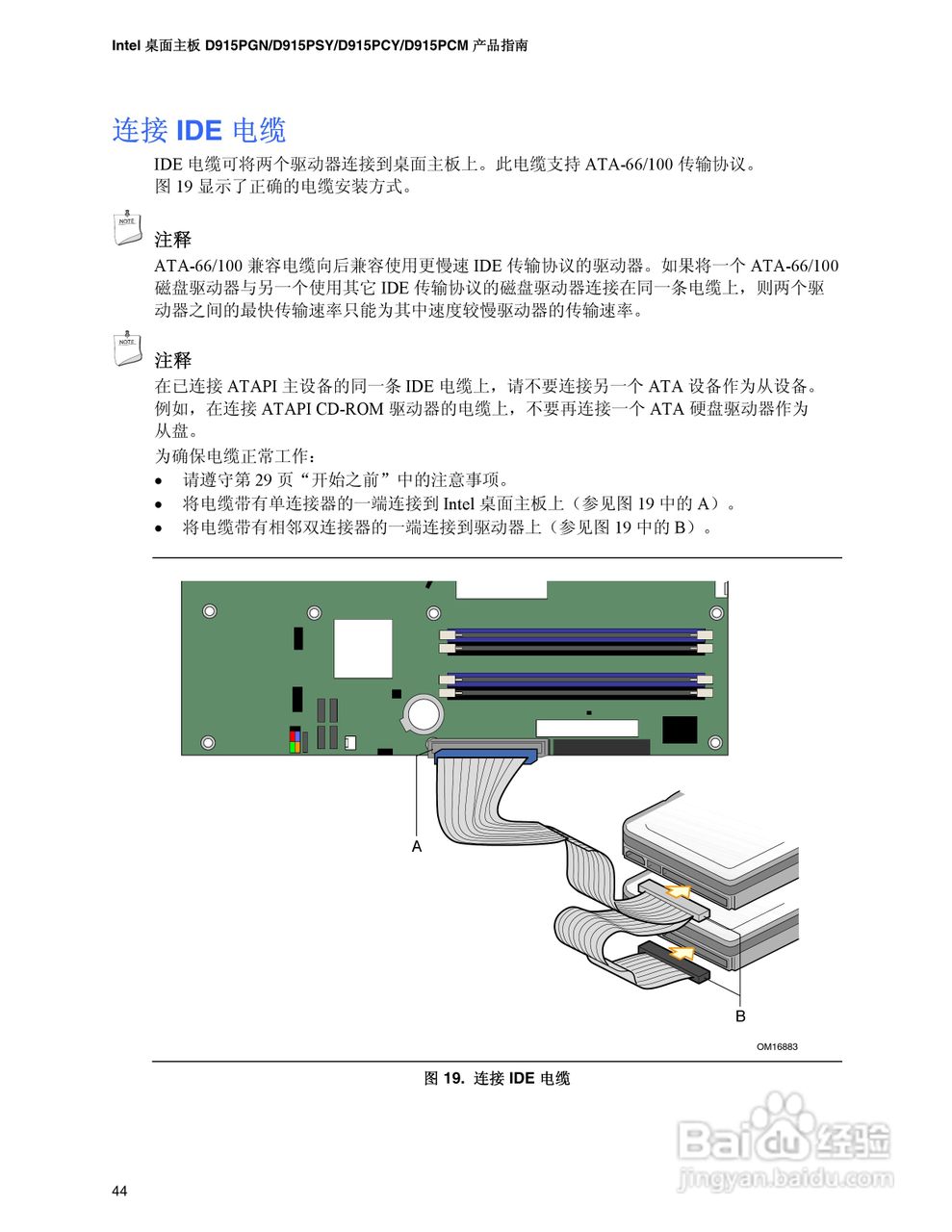 Intel 桌面主板 D915PGN/D915PSY/D915PCY/D915PCM 产品指南

连接 IDE 电缆

IDE 电缆可将两个驱动器连接到桌面主板上。此电缆支持 ATA-66/100 传输协议。图 19 显示了正确的电缆安装方式。

NOTE

注释

ATA-66/100 兼容电缆向后兼容使用更慢速 IDE 传输协议的驱动器。如果将一个 ATA-66/100 磁盘驱动器与另一个使用其它 IDE 传输协议的磁盘驱动器连接在同一条电缆上，则两个驱动器之间的最快传输速率只能为其中速度较慢驱动器的传输速率。

NOTE

注释

在已连接 ATAPI 主设备的同一条 IDE 电缆上，请不要连接另一个 ATA 设备作为从设备。例如，在连接 ATAPI CD-ROM 驱动器的电缆上，不要再连接一个 ATA 硬盘驱动器作为从盘。

为确保电缆正常工作：

• 请遵守第 29 页“开始之前”中的注意事项。
• 将电缆带有单连接器的一端连接到 Intel 桌面主板上（参见图 19 中的 A）。
• 将电缆带有相邻双连接器的一端连接到驱动器上（参见图 19 中的 B）。

A

B

OM16883

图 19. 连接 IDE 电缆

Baidu 经验
jingyan.baidu.com

44