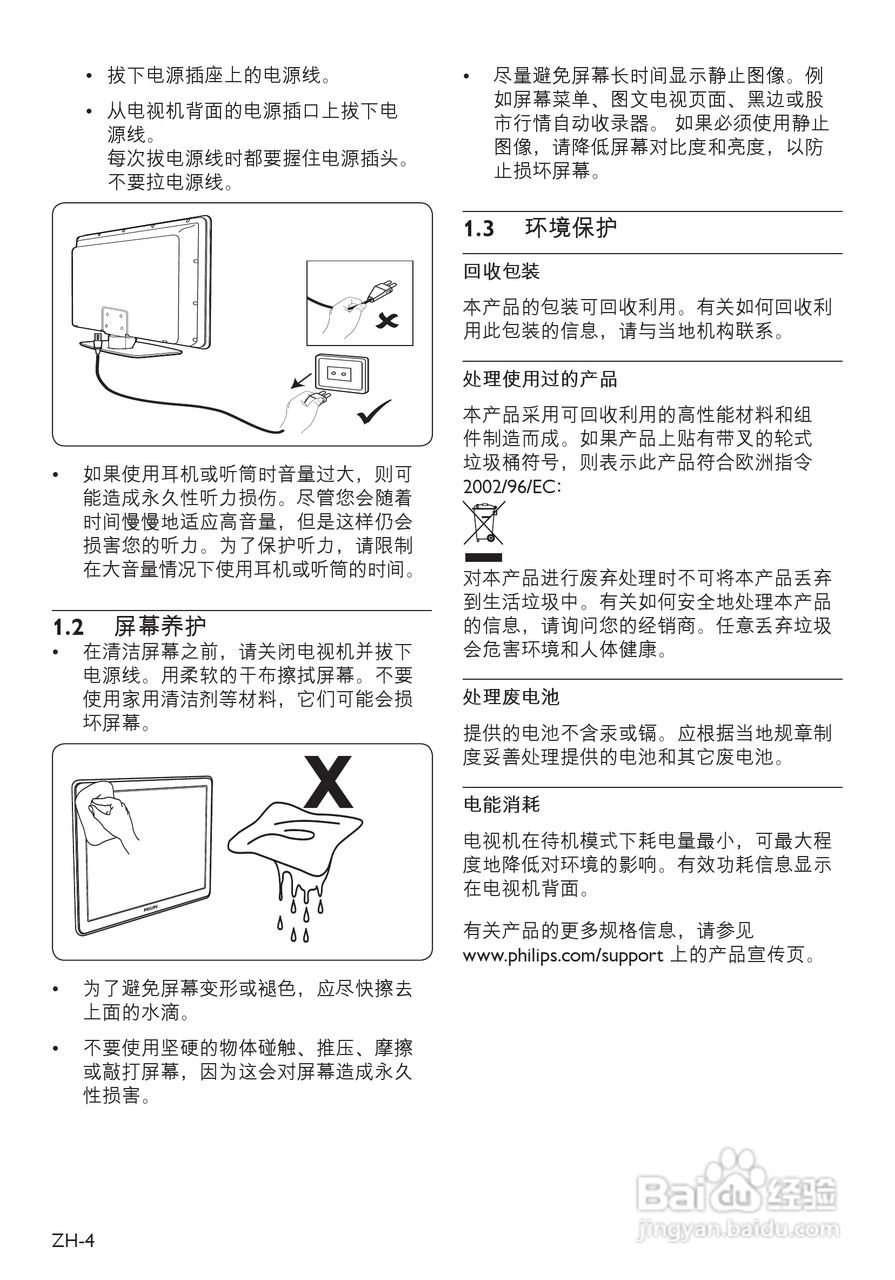 • 拔下电源插座上的电源线。

• 从电视机背面的电源插口上拔下电源线。
每次拔电源线时都要握住电源插头。不要拉电源线。

• 如果使用耳机或听筒时音量过大，则可能造成永久性听力损伤。尽管您会随着时间慢慢地适应高音量，但是这样仍会损害您的听力。为了保护听力，请限制在大音量情况下使用耳机或听筒的时间。

1.2 屏幕养护

• 在清洁屏幕之前，请关闭电视机并拔下电源线。用柔软的干布擦拭屏幕。不要使用家用清洁剂等材料，它们可能会损坏屏幕。

X

PHILIPS

• 为了避免屏幕变形或褪色，应尽快擦去上面的水滴。

• 不要使用坚硬的物体碰触、推压、摩擦或敲打屏幕，因为这会对屏幕造成永久性损害。

• 尽量避免屏幕长时间显示静止图像。例如屏幕菜单、图文电视页面、黑边或股市行情自动收录器。 如果必须使用静止图像，请降低屏幕对比度和亮度，以防止损坏屏幕。

1.3 环境保护

回收包装

本产品的包装可回收利用。有关如何回收利用此包装的信息，请与当地机构联系。

处理使用过的产品

本产品采用可回收利用的高性能材料和组件制造而成。如果产品上贴有带叉的轮式垃圾桶符号，则表示此产品符合欧洲指令 2002/96/EC:

对本产品进行废弃处理时不可将本产品丢弃到生活垃圾中。有关如何安全地处理本产品的信息，请询问您的经销商。任意丢弃垃圾会危害环境和人体健康。

处理废电池

提供的电池不含汞或镉。应根据当地规章制度妥善处理提供的电池和其它废电池。

电能消耗

电视机在待机模式下耗电量最小，可最大程度地降低对环境的影响。有效功耗信息显示在电视机背面。

有关产品的更多规格信息，请参见 www.philips.com/support 上的产品宣传页。

Baidu 经验
jingyan.baidu.com

ZH-4