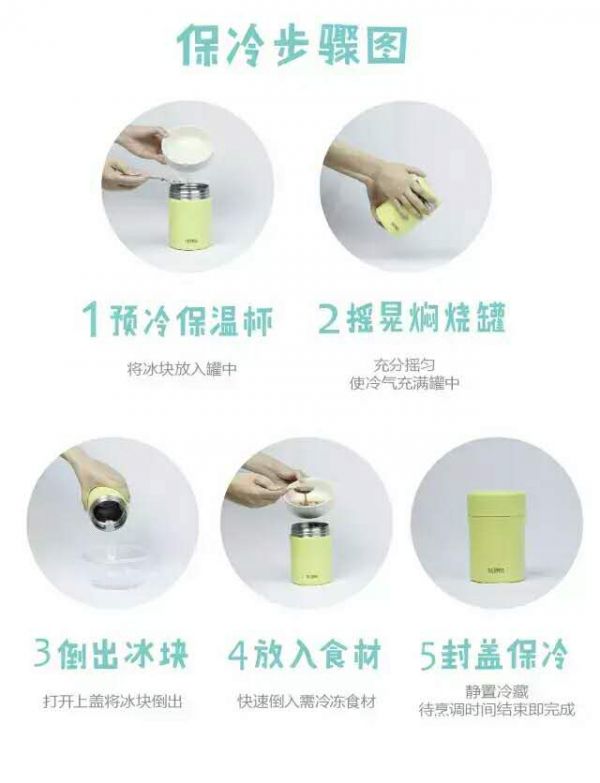 保冷步骤图

1 预冷保温杯

将冰块放入罐中

2 摇晃焖烧罐

充分摇匀
使冷气充满罐中

3 倒出冰块

打开上盖将冰块倒出

4 放入食材

快速倒入需冷冻食材

5 封盖保冷

静置冷藏
待烹调时间结束即完成