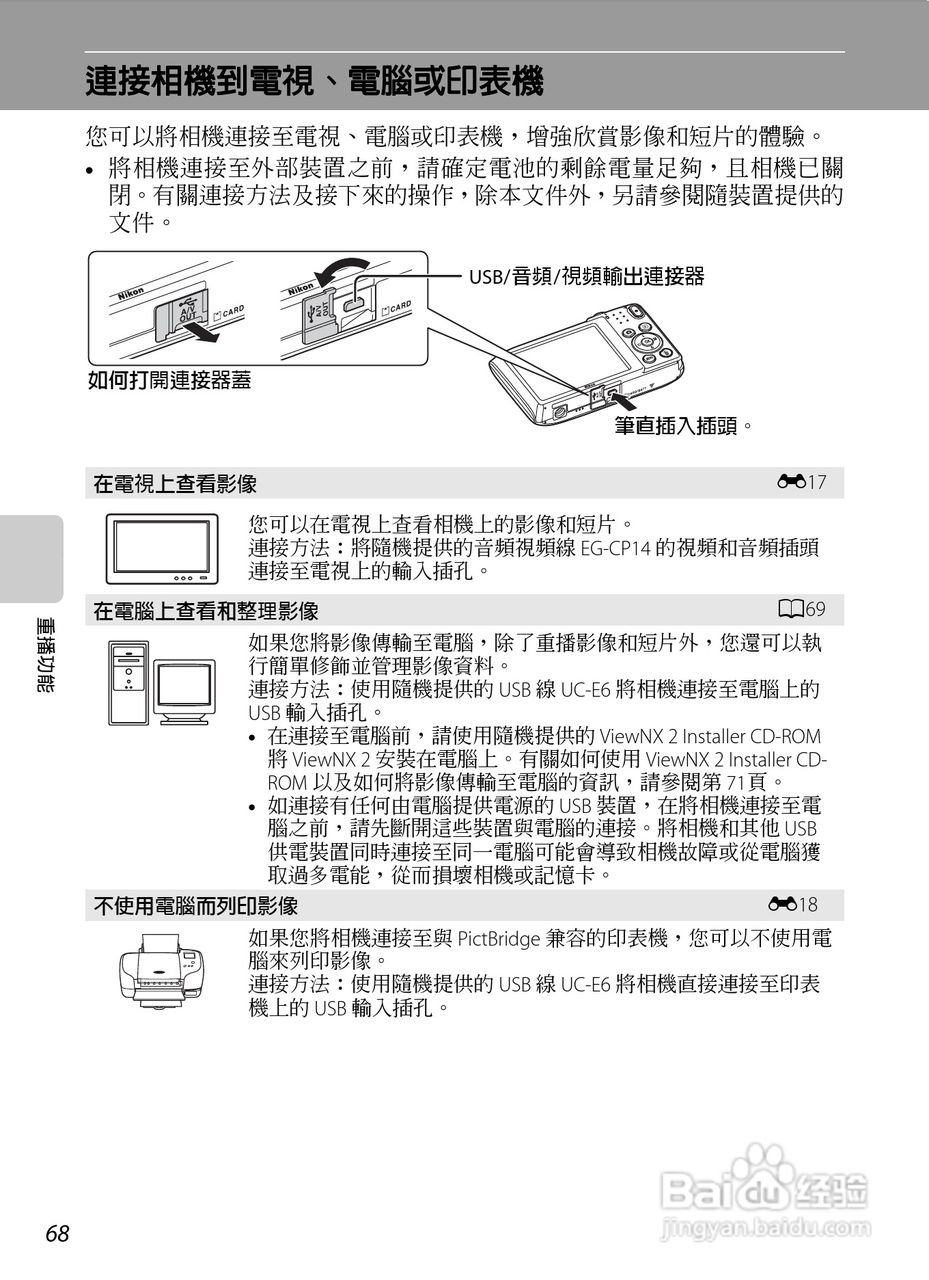 連接相機到電視、電腦或印表機

您可以將相機連接至電視、電腦或印表機，增強欣賞影像和短片的體驗。

• 將相機連接至外部裝置之前，請確定電池的剩餘電量足夠，且相機已關閉。有關連接方法及接下來的操作，除本文件外，另請參閱隨裝置提供的文件。

Nikon
A/V OUT
CARD
Nikon
CARD
USB/音頻/視頻輸出連接器
如何打開連接器蓋
筆直插入插頭。

在電視上查看影像 17

您可以在電視上查看相機上的影像和短片。
連接方法：將隨機提供的音頻視頻線 EG-CP14 的視頻和音頻插頭連接至電視上的輸入插孔。

在電腦上查看和整理影像 69

如果您將影像傳輸至電腦，除了重播影像和短片外，您還可以執行簡單修飾並管理影像資料。
連接方法：使用隨機提供的 USB 線 UC-E6 將相機連接至電腦上的 USB 輸入插孔。
• 在連接至電腦前，請使用隨機提供的 ViewNX 2 Installer CD-ROM 將 ViewNX 2 安裝在電腦上。有關如何使用 ViewNX 2 Installer CD-ROM 以及如何將影像傳輸至電腦的資訊，請參閱第 71 頁。
• 如連接有任何由電腦提供電源的 USB 裝置，在將相機連接至電腦之前，請先斷開這些裝置與電腦的連接。將相機和其他 USB 供電裝置同時連接至同一電腦可能會導致相機故障或從電腦獲取過多電能，從而損壞相機或記憶卡。

不使用電腦而列印影像 18

如果您將相機連接至與 PictBridge 兼容的印表機，您可以不使用電腦來列印影像。
連接方法：使用隨機提供的 USB 線 UC-E6 將相機直接連接至印表機上的 USB 輸入插孔。

重播功能

68

Baidu 经验
jingyan.baidu.com