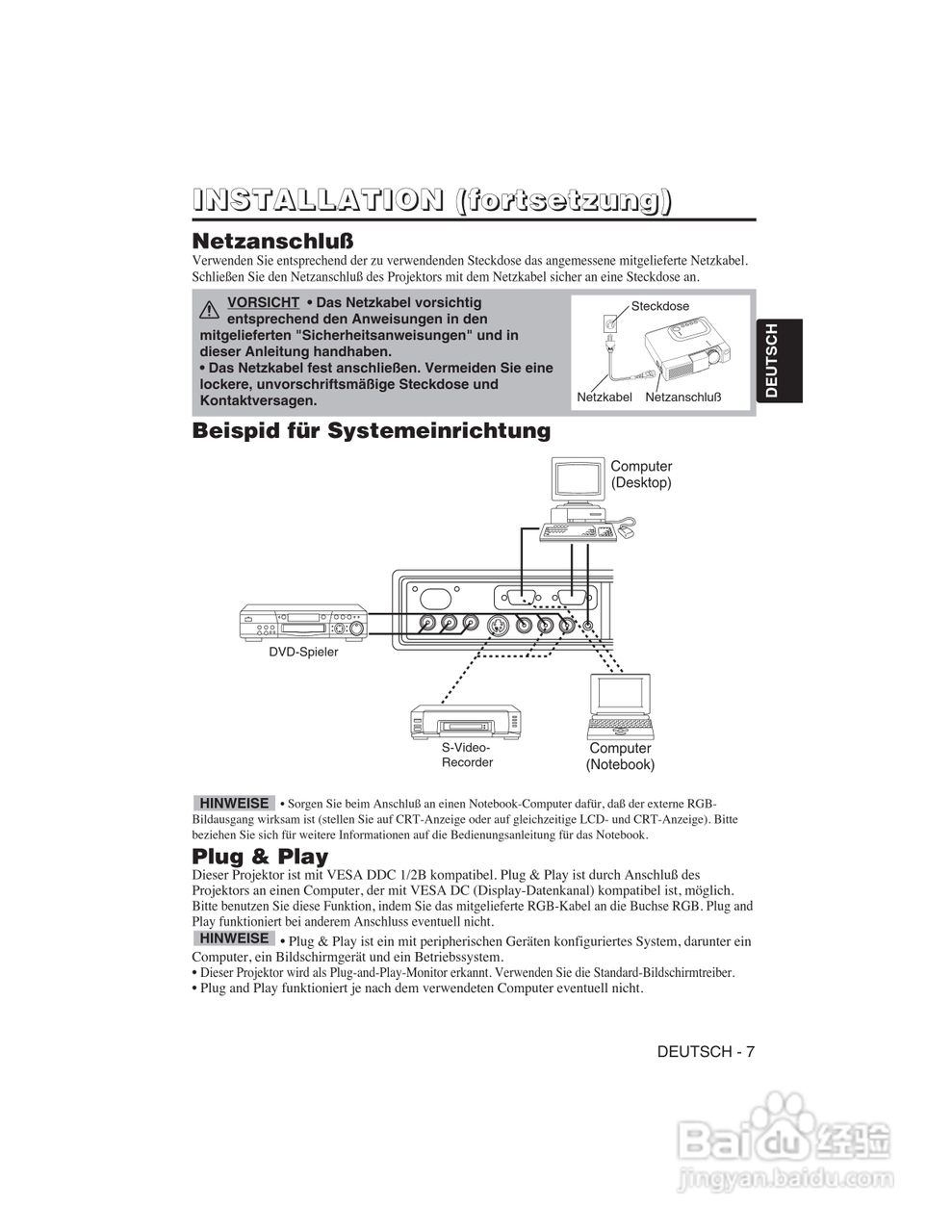 INSTALLATION (fortsetzung)

Netzanschluß
Verwenden Sie entsprechend der zu verwendenden Steckdose das angemessene mitgelieferte Netzkabel. Schließen Sie den Netzanschluß des Projektors mit dem Netzkabel sicher an eine Steckdose an.

VORSICHT • Das Netzkabel vorsichtig entsprechend den Anweisungen in den mitgelieferten "Sicherheitsanweisungen" und in dieser Anleitung handhaben.
• Das Netzkabel fest anschließen. Vermeiden Sie eine lockere, unvorschriftsmäßige Steckdose und Kontaktversagen.

Steckdose
Netzkabel
Netzanschluß

DEUTSCH

Beispid für Systemeinrichtung

Computer (Desktop)
DVD-Spieler
S-Video-Recorder
Computer (Notebook)

HINWEISE • Sorgen Sie beim Anschluß an einen Notebook-Computer dafür, daß der externe RGB-Bildausgang wirksam ist (stellen Sie auf CRT-Anzeige oder auf gleichzeitige LCD- und CRT-Anzeige). Bitte beziehen Sie sich für weitere Informationen auf die Bedienungsanleitung für das Notebook.

Plug & Play
Dieser Projektor ist mit VESA DDC 1/2B kompatibel. Plug & Play ist durch Anschluß des Projektors an einen Computer, der mit VESA DC (Display-Datenkanal) kompatibel ist, möglich. Bitte benutzen Sie diese Funktion, indem Sie das mitgelieferte RGB-Kabel an die Buchse RGB. Plug and Play funktioniert bei anderem Anschluss eventuell nicht.
HINWEISE • Plug & Play ist ein mit peripherischen Geräten konfiguriertes System, darunter ein Computer, ein Bildschirmgerät und ein Betriebssystem.
• Dieser Projektor wird als Plug-and-Play-Monitor erkannt. Verwenden Sie die Standard-Bildschirmtreiber.
• Plug and Play funktioniert je nach dem verwendeten Computer eventuell nicht.

DEUTSCH - 7

Baidu 经验
jingyan.baidu.com