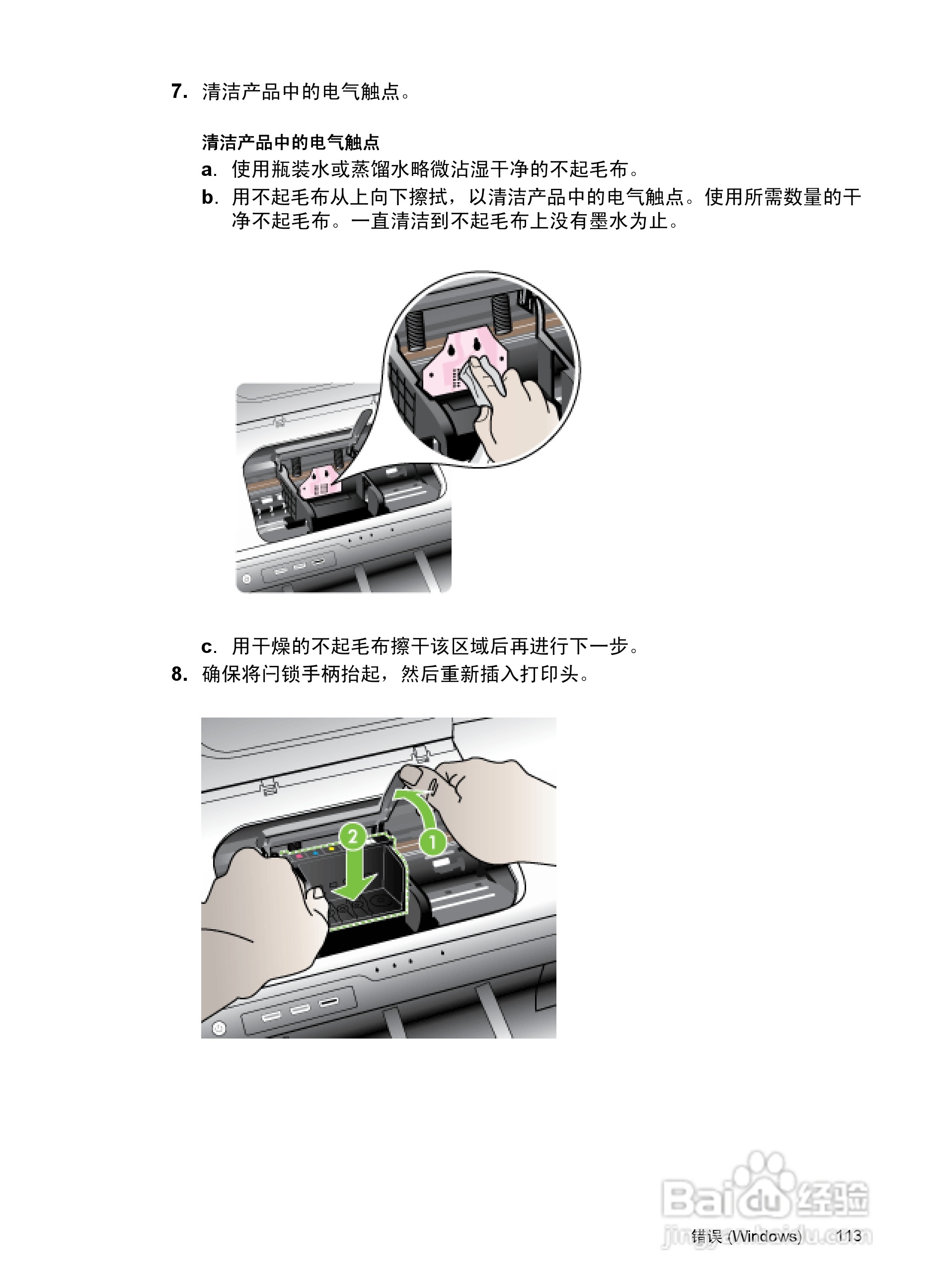 7. 清洁产品中的电气触点。

清洁产品中的电气触点

a. 使用瓶装水或蒸馏水略微沾湿干净的不起毛布。

b. 用不起毛布从上向下擦拭，以清洁产品中的电气触点。使用所需数量的干净不起毛布。一直清洁到不起毛布上没有墨水为止。

c. 用干燥的不起毛布擦干该区域后再进行下一步。

8. 确保将闩锁手柄抬起，然后重新插入打印头。

2

1

Baidu 经验
jingyan.baidu.com

错误 (Windows) 113