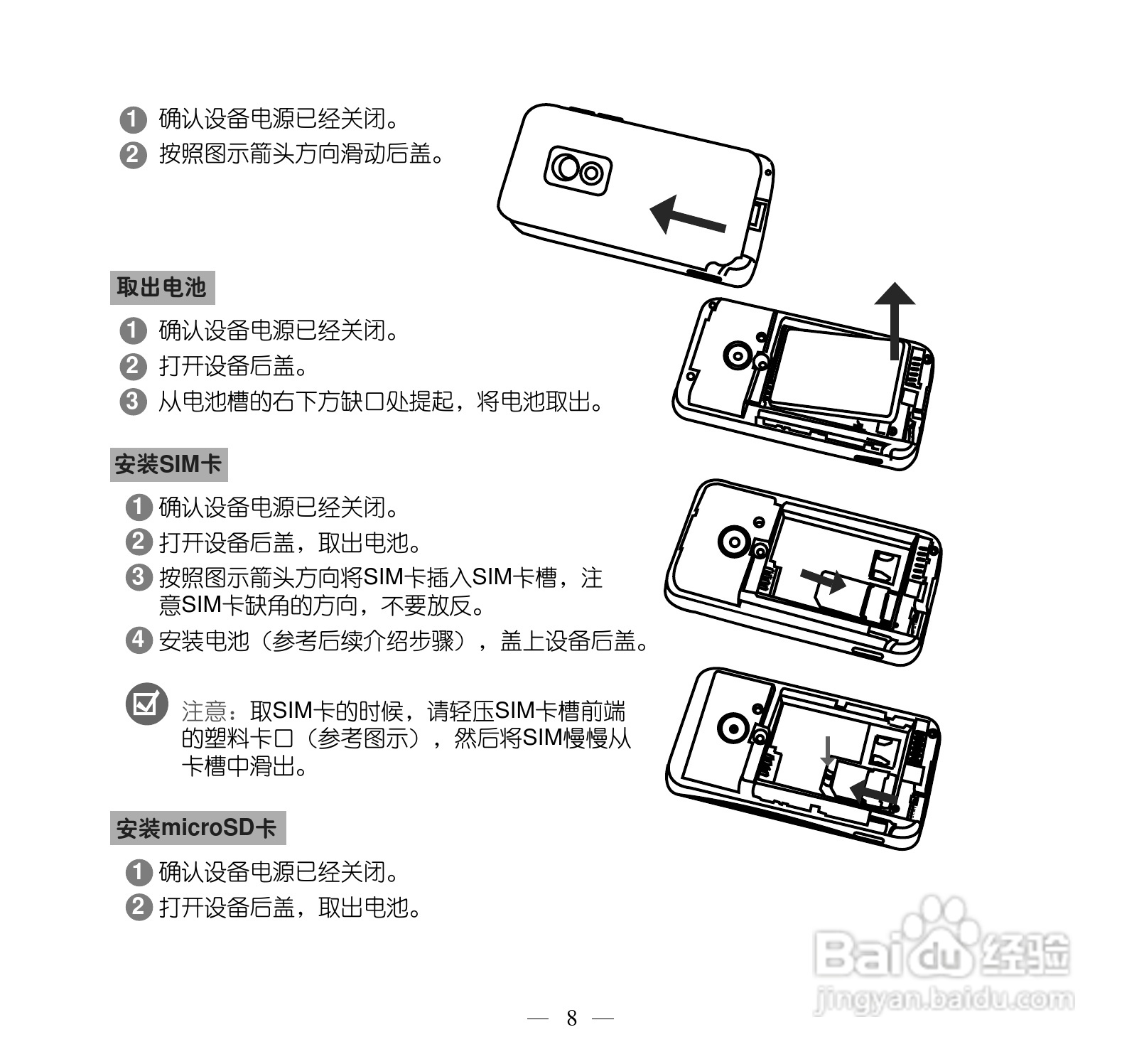 1 确认设备电源已经关闭。
2 按照图示箭头方向滑动后盖。

取出电池

1 确认设备电源已经关闭。
2 打开设备后盖。
3 从电池槽的右下方缺口处提起，将电池取出。

安装SIM卡

1 确认设备电源已经关闭。
2 打开设备后盖，取出电池。
3 按照图示箭头方向将SIM卡插入SIM卡槽，注意SIM卡缺角的方向，不要放反。
4 安装电池（参考后续介绍步骤），盖上设备后盖。

注意：取SIM卡的时候，请轻压SIM卡槽前端的塑料卡口（参考图示），然后将SIM慢慢从卡槽中滑出。

安装microSD卡

1 确认设备电源已经关闭。
2 打开设备后盖，取出电池。

Baidu经验
jingyan.baidu.com

— 8 —