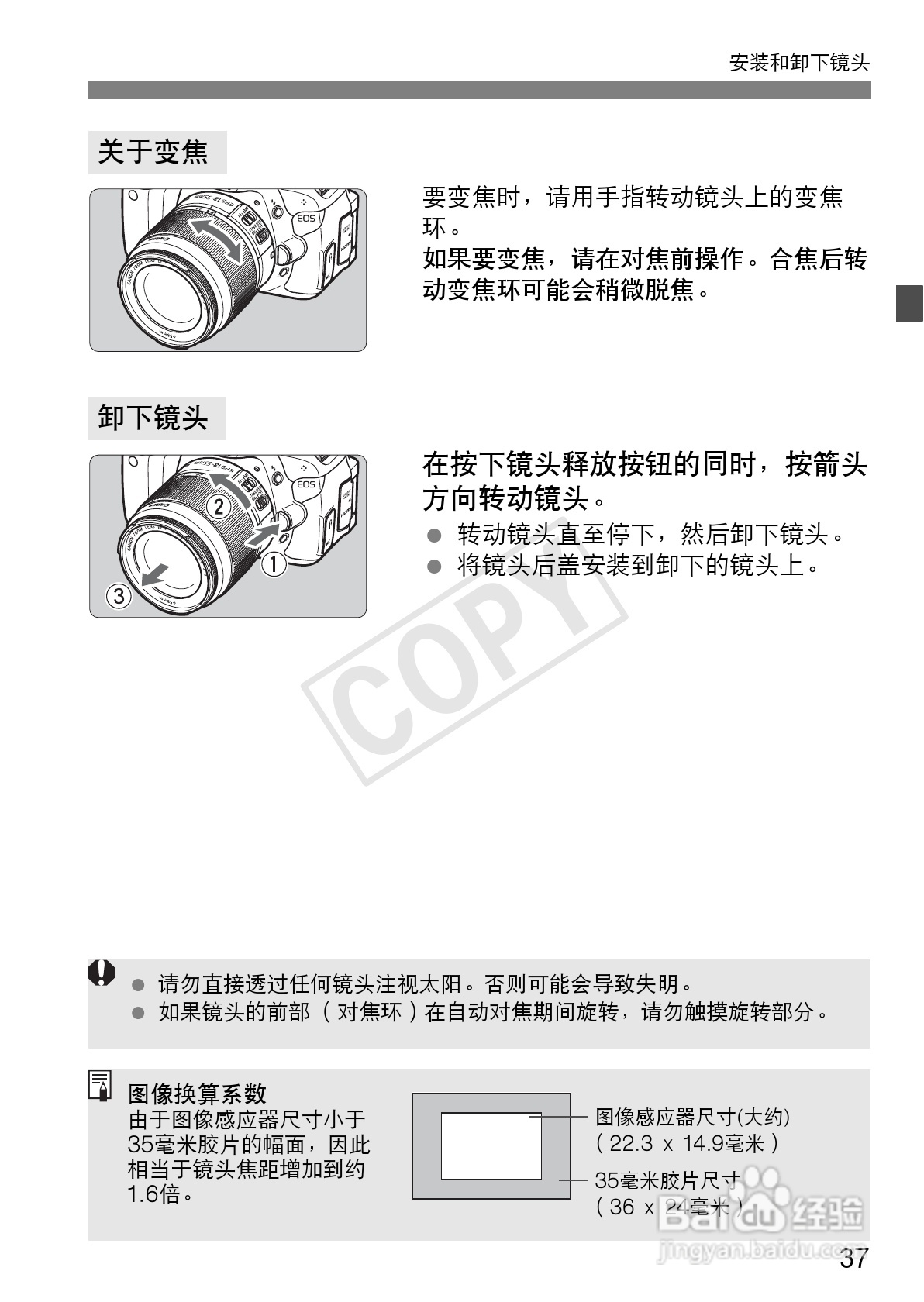 安装和卸下镜头

关于变焦

EOS

要变焦时，请用手指转动镜头上的变焦环。
如果要变焦，请在对焦前操作。合焦后转动变焦环可能会稍微脱焦。

卸下镜头

EOS
②
①
③

在按下镜头释放按钮的同时，按箭头方向转动镜头。
● 转动镜头直至停下，然后卸下镜头。
● 将镜头后盖安装到卸下的镜头上。

COPY

● 请勿直接透过任何镜头注视太阳。否则可能会导致失明。
● 如果镜头的前部（对焦环）在自动对焦期间旋转，请勿触摸旋转部分。

图像换算系数
由于图像感应器尺寸小于35毫米胶片的幅面，因此相当于镜头焦距增加到约1.6倍。

图像感应器尺寸(大约)
(22.3 x 14.9毫米)
35毫米胶片尺寸
(36 x 24毫米)

Baidu 经验
jingyan.baidu.com

37