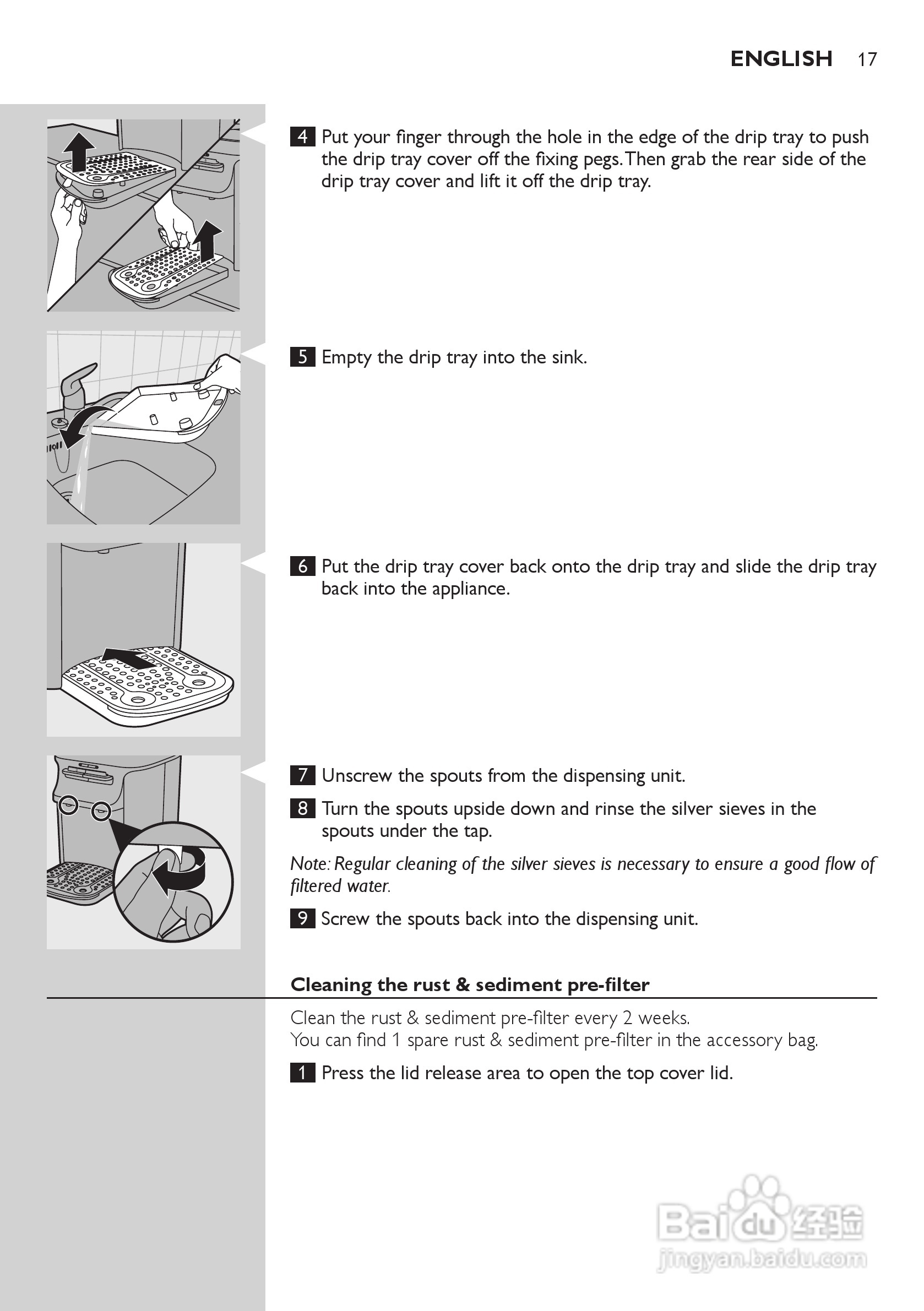 ENGLISH 17

4 Put your finger through the hole in the edge of the drip tray to push the drip tray cover off the fixing pegs. Then grab the rear side of the drip tray cover and lift it off the drip tray.

5 Empty the drip tray into the sink.

6 Put the drip tray cover back onto the drip tray and slide the drip tray back into the appliance.

7 Unscrew the spouts from the dispensing unit.

8 Turn the spouts upside down and rinse the silver sieves in the spouts under the tap.

Note: Regular cleaning of the silver sieves is necessary to ensure a good flow of filtered water.

9 Screw the spouts back into the dispensing unit.

Cleaning the rust & sediment pre-filter

Clean the rust & sediment pre-filter every 2 weeks.
You can find 1 spare rust & sediment pre-filter in the accessory bag.

1 Press the lid release area to open the top cover lid.

Baidu 经验
jingyan.baidu.com