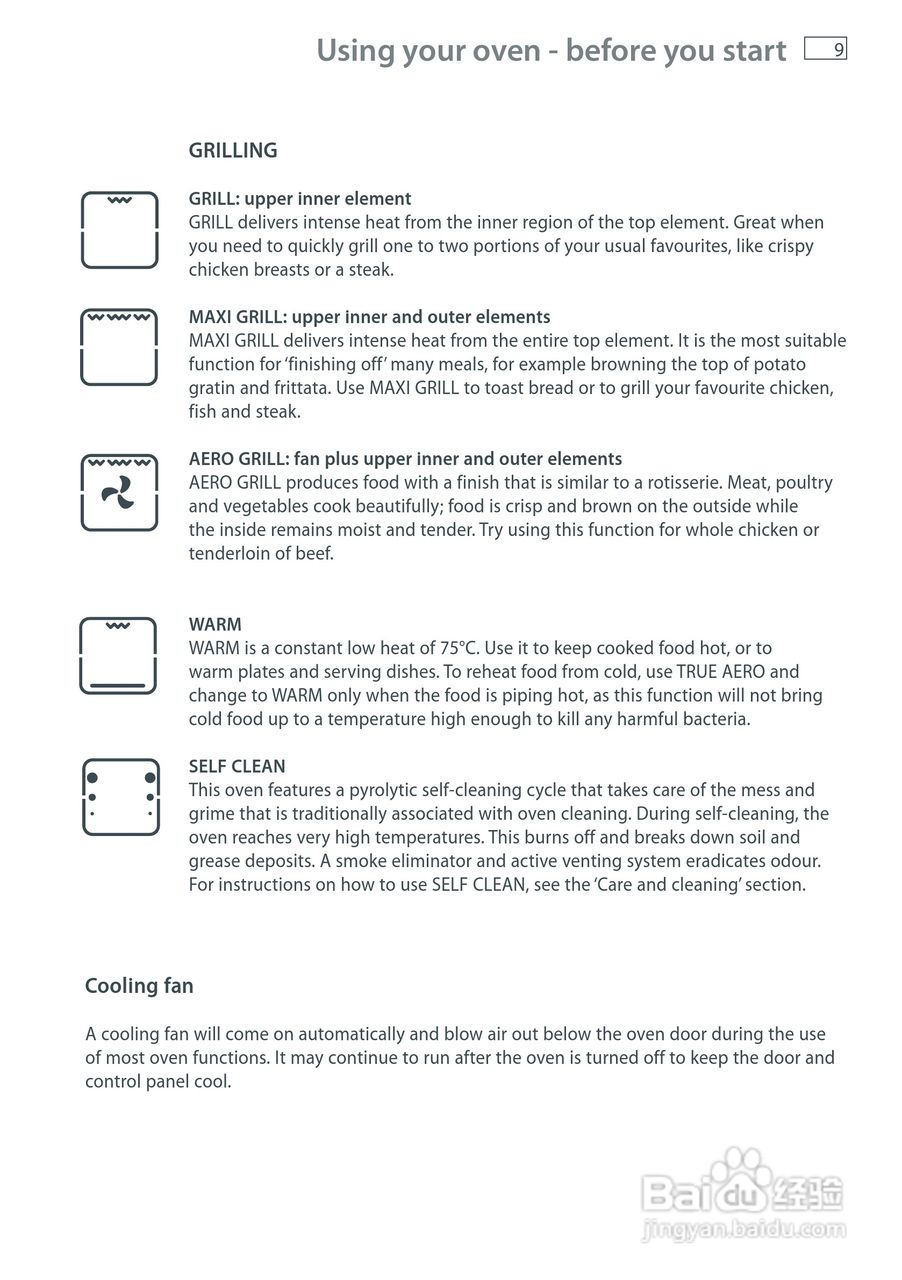 Using your oven - before you start 9

GRILLING

GRILL: upper inner element
GRILL delivers intense heat from the inner region of the top element. Great when you need to quickly grill one to two portions of your usual favourites, like crispy chicken breasts or a steak.

MAXI GRILL: upper inner and outer elements
MAXI GRILL delivers intense heat from the entire top element. It is the most suitable function for 'finishing off' many meals, for example browning the top of potato gratin and frittata. Use MAXI GRILL to toast bread or to grill your favourite chicken, fish and steak.

AERO GRILL: fan plus upper inner and outer elements
AERO GRILL produces food with a finish that is similar to a rotisserie. Meat, poultry and vegetables cook beautifully; food is crisp and brown on the outside while the inside remains moist and tender. Try using this function for whole chicken or tenderloin of beef.

WARM
WARM is a constant low heat of 75°C. Use it to keep cooked food hot, or to warm plates and serving dishes. To reheat food from cold, use TRUE AERO and change to WARM only when the food is piping hot, as this function will not bring cold food up to a temperature high enough to kill any harmful bacteria.

SELF CLEAN
This oven features a pyrolytic self-cleaning cycle that takes care of the mess and grime that is traditionally associated with oven cleaning. During self-cleaning, the oven reaches very high temperatures. This burns off and breaks down soil and grease deposits. A smoke eliminator and active venting system eradicates odour. For instructions on how to use SELF CLEAN, see the 'Care and cleaning' section.

Cooling fan

A cooling fan will come on automatically and blow air out below the oven door during the use of most oven functions. It may continue to run after the oven is turned off to keep the door and control panel cool.

Baidu 经验
jingyan.baidu.com