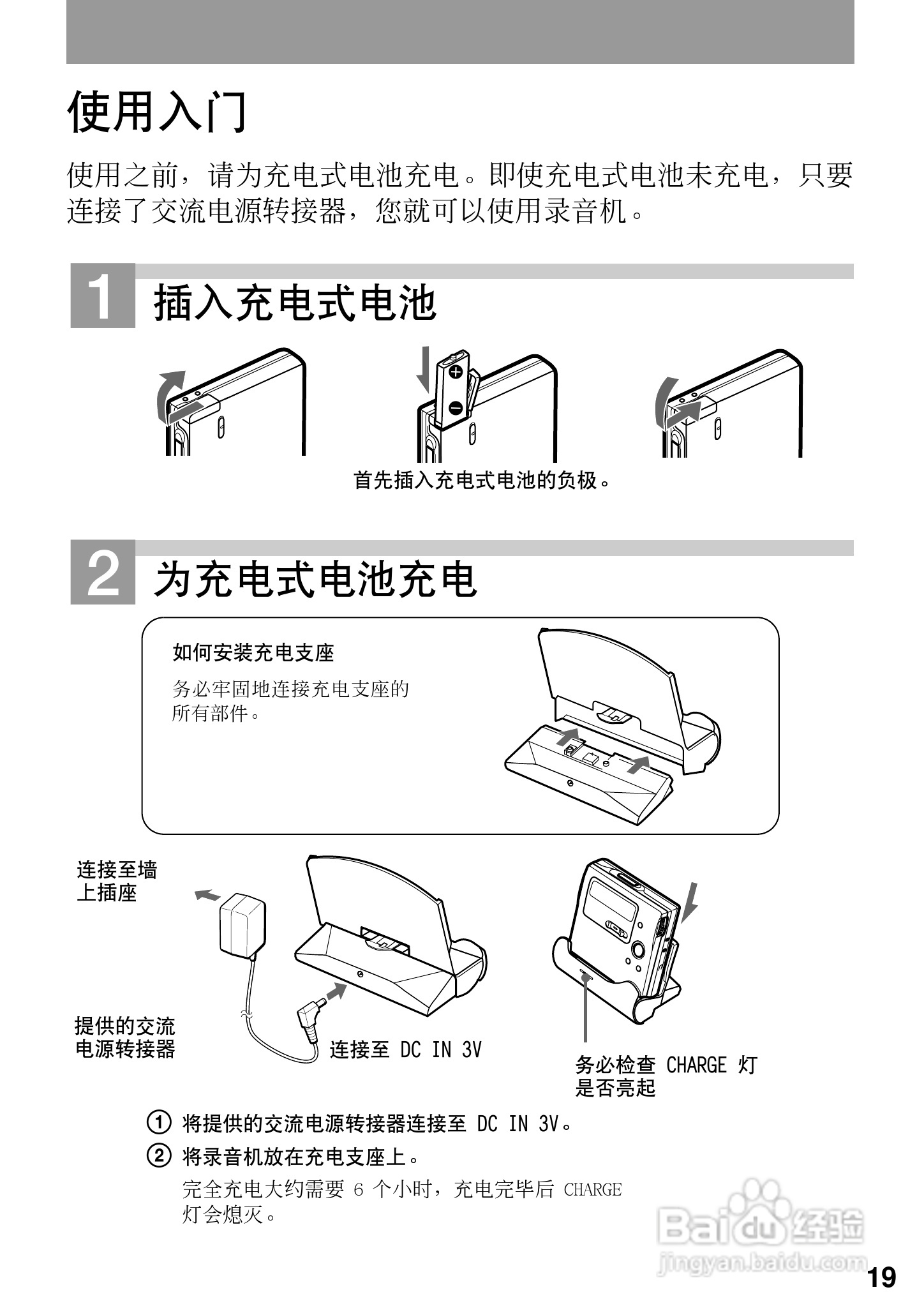 使用入门

使用之前，请为充电式电池充电。即使充电式电池未充电，只要连接了交流电源转接器，您就可以使用录音机。

1 插入充电式电池

首先插入充电式电池的负极。

2 为充电式电池充电

如何安装充电支座

务必牢固地连接充电支座的所有部件。

连接至墙上插座

提供的交流电源转接器

连接至 DC IN 3V

务必检查 CHARGE 灯是否亮起

① 将提供的交流电源转接器连接至 DC IN 3V。

② 将录音机放在充电支座上。

完全充电大约需要 6 个小时，充电完毕后 CHARGE 灯会熄灭。

Baidu 经验
jingyan.baidu.com

19