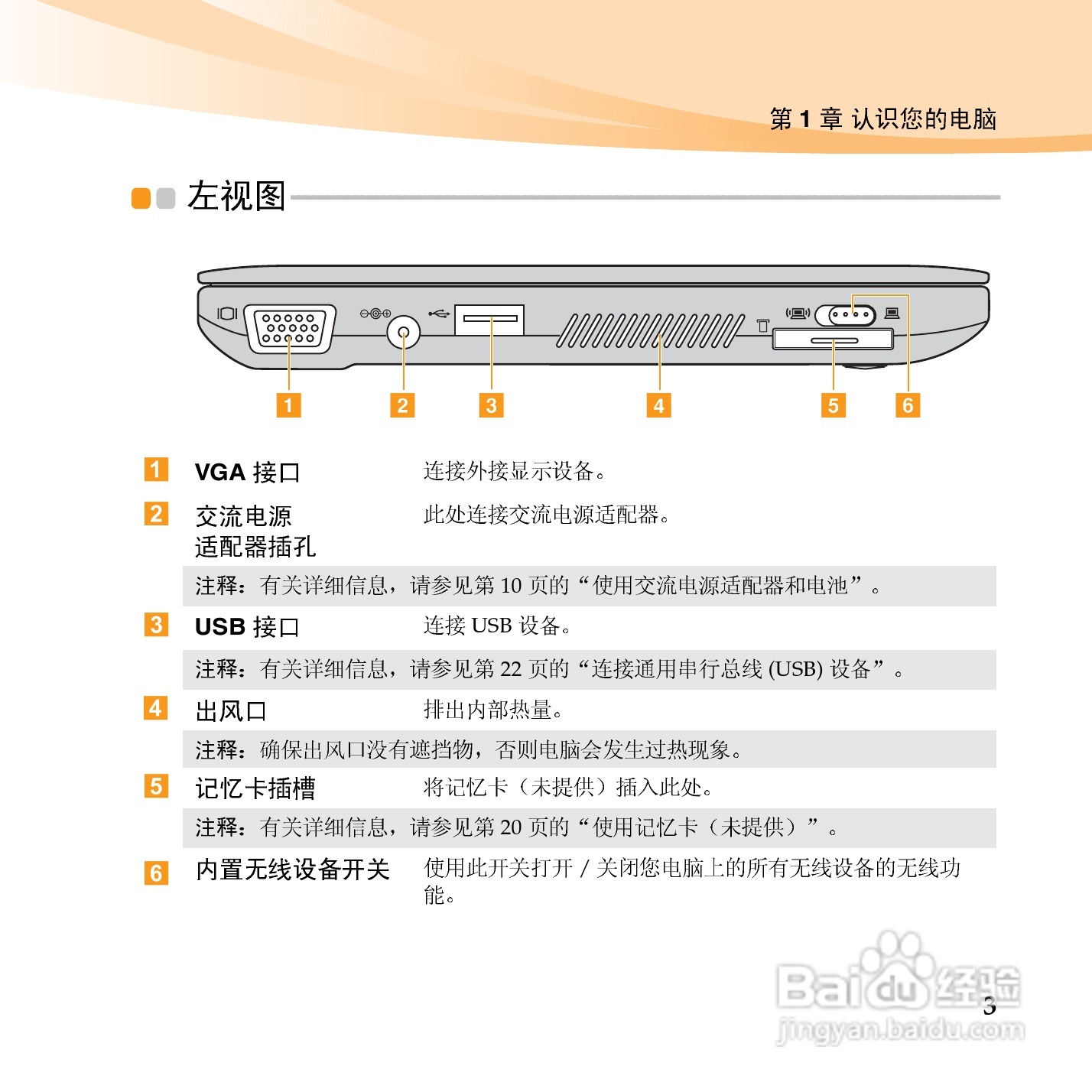 第 1 章 认识您的电脑

左视图

1 2 3 4 5 6

1 VGA 接口 连接外接显示设备。

2 交流电源适配器插孔 此处连接交流电源适配器。

注释：有关详细信息，请参见第 10 页的“使用交流电源适配器和电池”。

3 USB 接口 连接 USB 设备。

注释：有关详细信息，请参见第 22 页的“连接通用串行总线 (USB) 设备”。

4 出风口 排出内部热量。

注释：确保出风口没有遮挡物，否则电脑会发生过热现象。

5 记忆卡插槽 将记忆卡（未提供）插入此处。

注释：有关详细信息，请参见第 20 页的“使用记忆卡（未提供）”。

6 内置无线设备开关 使用此开关打开 / 关闭您电脑上的所有无线设备的无线功能。

Baidu 经验
jingyan.baidu.com

3