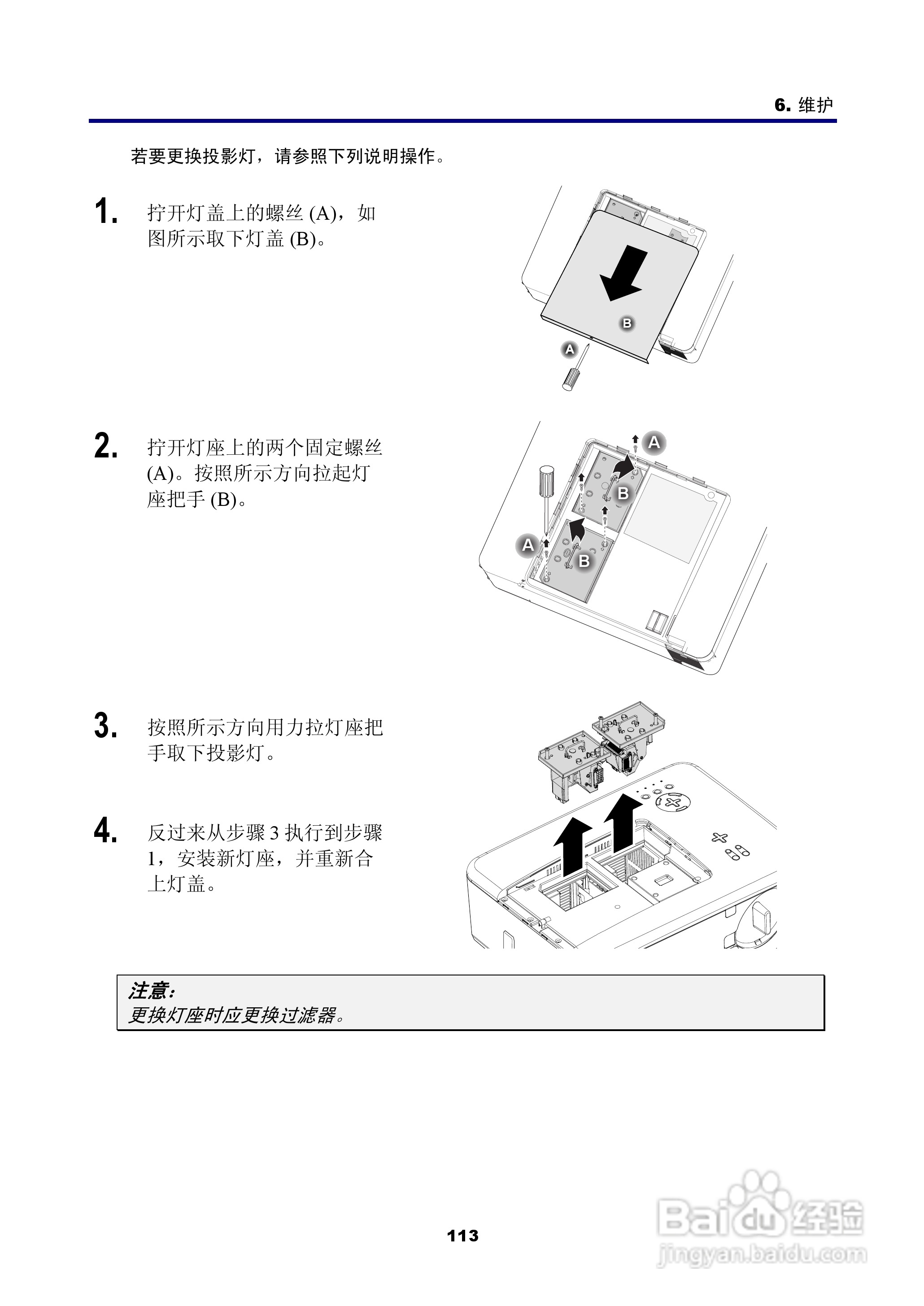 6. 维护

若要更换投影灯，请参照下列说明操作。

1. 拧开灯盖上的螺丝 (A)，如图所示取下灯盖 (B)。

B

A

2. 拧开灯座上的两个固定螺丝 (A)。按照所示方向拉起灯座把手 (B)。

A

B

A

B

3. 按照所示方向用力拉灯座把手取下投影灯。

4. 反过来从步骤 3 执行到步骤 1，安装新灯座，并重新合上灯盖。

注意：
更换灯座时应更换过滤器。

113

Baidu 经验
jingyan.baidu.com