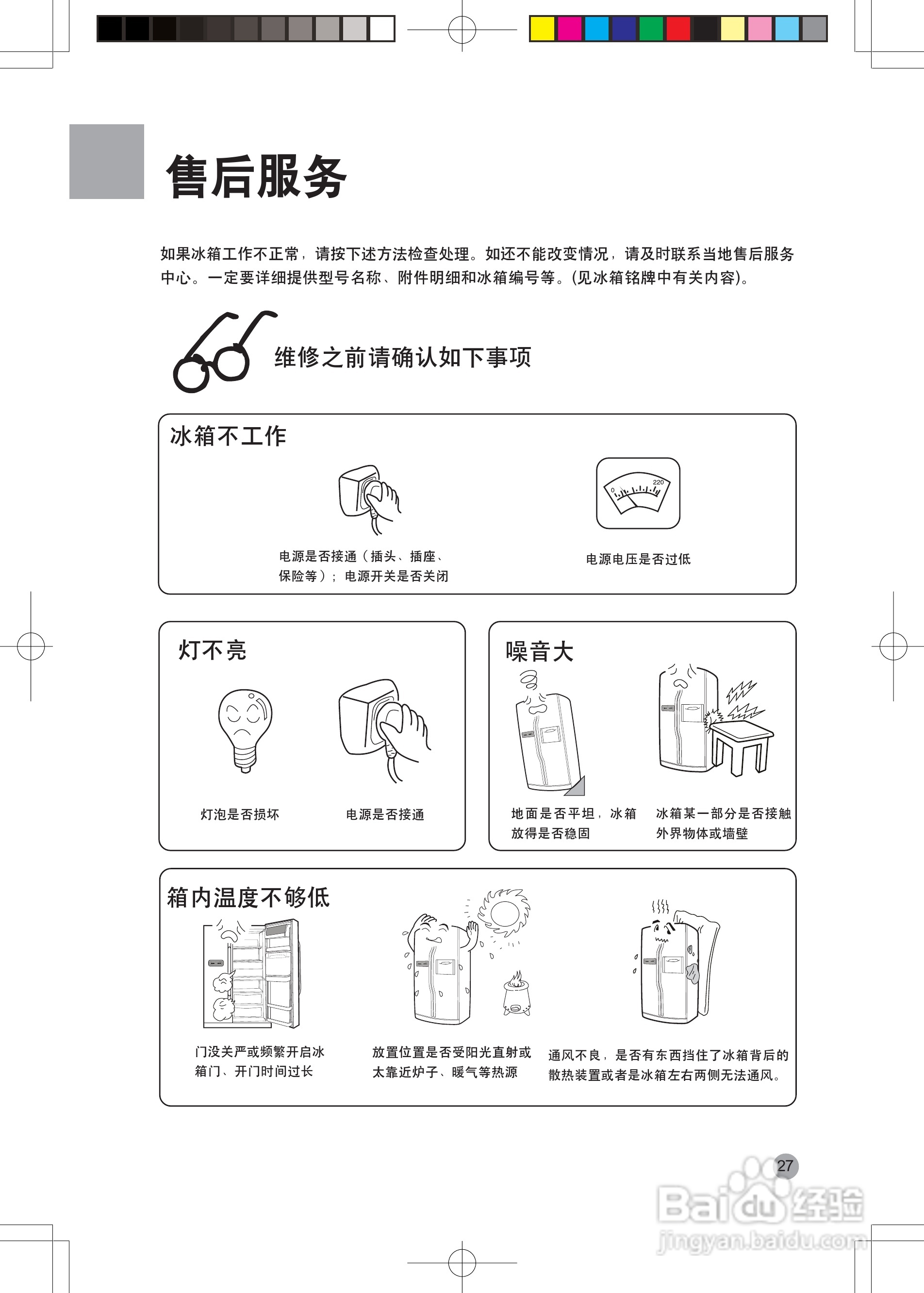 售后服务

如果冰箱工作不正常，请按下述方法检查处理。如还不能改变情况，请及时联系当地售后服务中心。一定要详细提供型号名称、附件明细和冰箱编号等。(见冰箱铭牌中有关内容)。

维修之前请确认如下事项

冰箱不工作

电源是否接通（插头、插座、保险等）；电源开关是否关闭

0 220

电源电压是否过低

灯不亮

灯泡是否损坏

电源是否接通

噪音大

地面是否平坦，冰箱放得是否稳固

冰箱某一部分是否接触外界物体或墙壁

箱内温度不够低

门没关严或频繁开启冰箱门、开门时间过长

放置位置是否受阳光直射或太靠近炉子、暖气等热源

通风不良，是否有东西挡住了冰箱背后的散热装置或者是冰箱左右两侧无法通风。

27

Baidu经验
jingyan.baidu.com