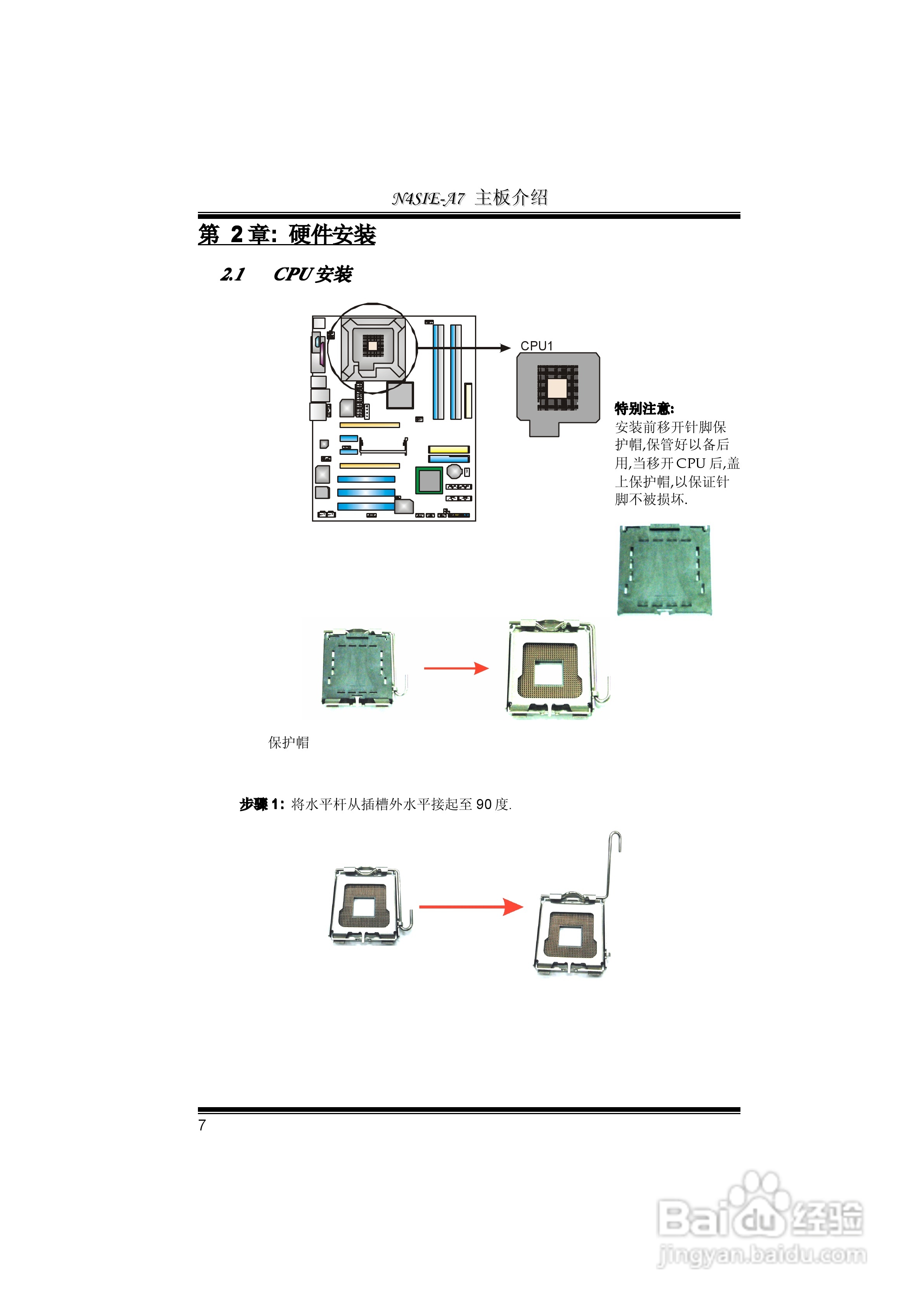 N4SIE-A7 主板介绍

第 2 章: 硬件安装

2.1 CPU 安装

CPU1

特别注意:
安装前移开针脚保护帽,保管好以备后用,当移开 CPU 后,盖上保护帽,以保证针脚不被损坏.

保护帽

步骤 1: 将水平杆从插槽外水平接起至 90 度.

7

Baidu 经验
jingyan.baidu.com