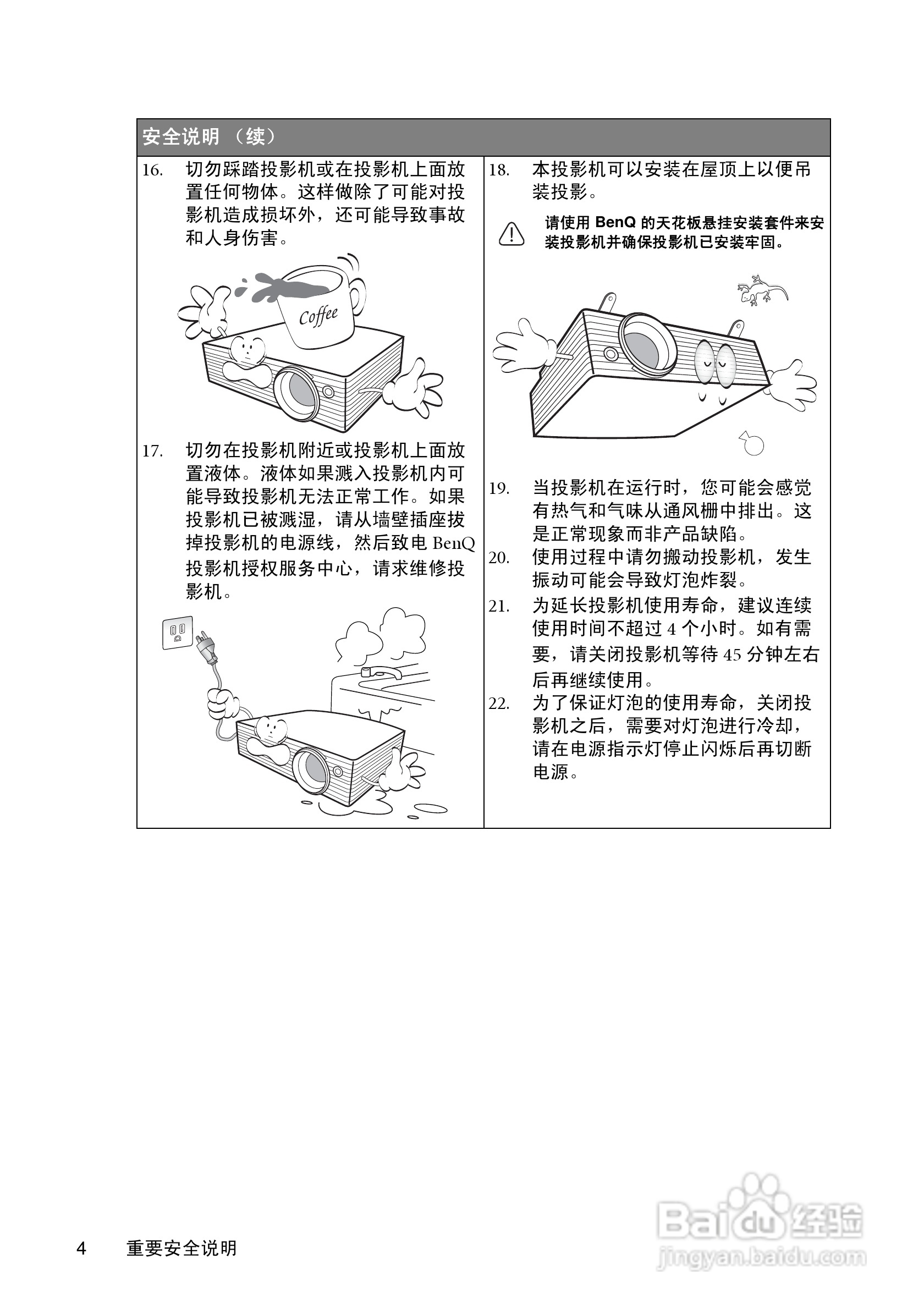 安全说明 （续）

16. 切勿踩踏投影机或在投影机上面放置任何物体。这样做除了可能对投影机造成损坏外，还可能导致事故和人身伤害。

Coffee

17. 切勿在投影机附近或投影机上面放置液体。液体如果溅入投影机内可能导致投影机无法正常工作。如果投影机已被溅湿，请从墙壁插座拔掉投影机的电源线，然后致电 BenQ 投影机授权服务中心，请求维修投影机。

18. 本投影机可以安装在屋顶上以便吊装投影。

请使用 BenQ 的天花板悬挂安装套件来安装投影机并确保投影机已安装牢固。

19. 当投影机在运行时，您可能会感觉有热气和气味从通风栅中排出。这是正常现象而非产品缺陷。

20. 使用过程中请勿搬动投影机，发生振动可能会导致灯泡炸裂。

21. 为延长投影机使用寿命，建议连续使用时间不超过 4 个小时。如有需要，请关闭投影机等待 45 分钟左右后再继续使用。

22. 为了保证灯泡的使用寿命，关闭投影机之后，需要对灯泡进行冷却，请在电源指示灯停止闪烁后再切断电源。

4 重要安全说明

Baidu 经验
jingyan.baidu.com