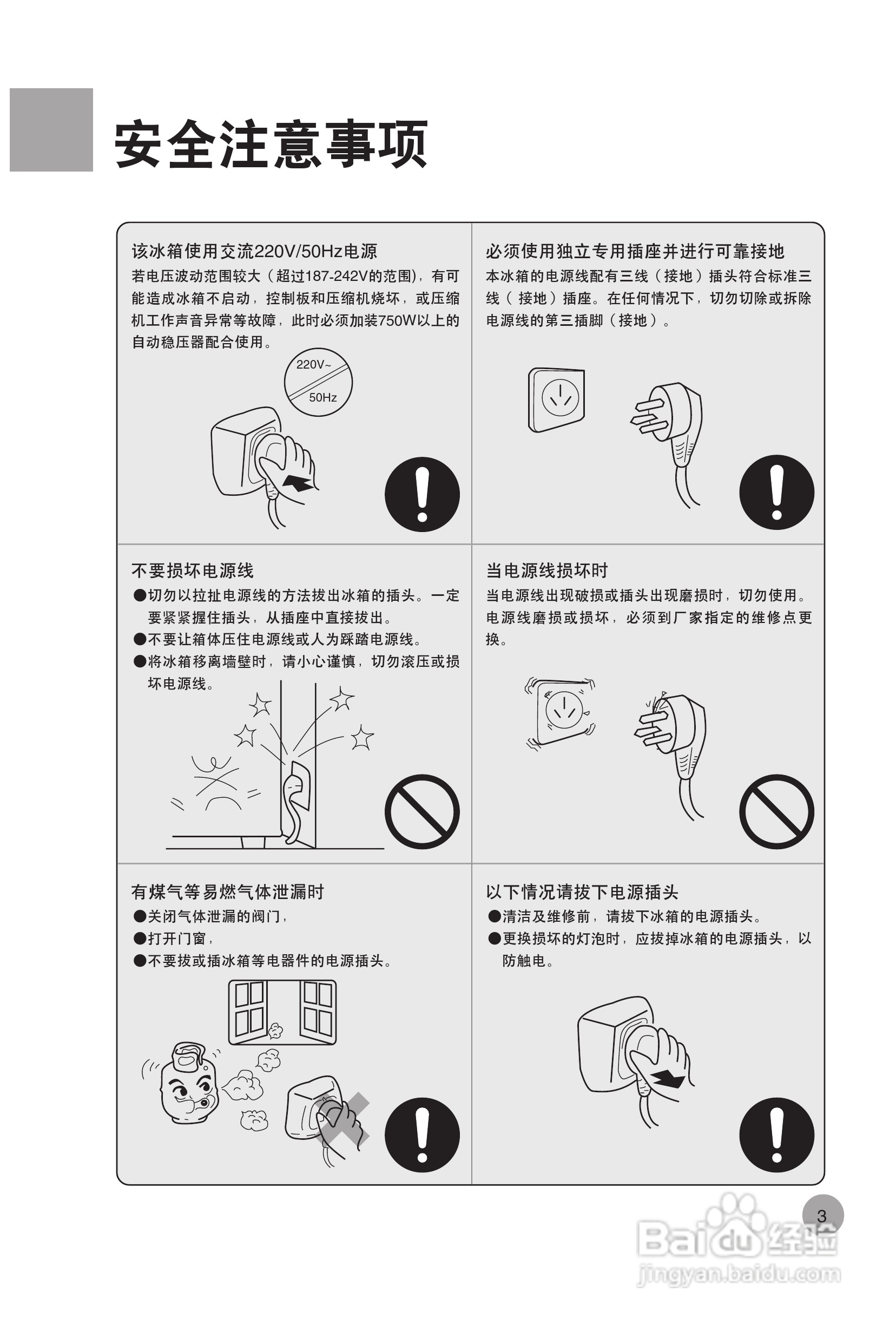 安全注意事项

该冰箱使用交流220V/50Hz电源

若电压波动范围较大（超过187-242V的范围），有可能造成冰箱不启动，控制板和压缩机烧坏，或压缩机工作声音异常等故障，此时必须加装750W以上的自动稳压器配合使用。

220V~
50Hz

必须使用独立专用插座并进行可靠接地

本冰箱的电源线配有三线（接地）插头符合标准三线（接地）插座。在任何情况下，切勿切除或拆除电源线的第三插脚（接地）。

不要损坏电源线

●切勿以拉扯电源线的方法拔出冰箱的插头。一定要紧紧握住插头，从插座中直接拔出。
●不要让箱体压住电源线或人为踩踏电源线。
●将冰箱移离墙壁时，请小心谨慎，切勿滚压或损坏电源线。

当电源线损坏时

当电源线出现破损或插头出现磨损时，切勿使用。电源线磨损或损坏，必须到厂家指定的维修点更换。

有煤气等易燃气体泄漏时

●关闭气体泄漏的阀门，
●打开门窗，
●不要拔或插冰箱等电器件的电源插头。

以下情况请拔下电源插头

●清洁及维修前，请拔下冰箱的电源插头。
●更换损坏的灯泡时，应拔掉冰箱的电源插头，以防触电。

3

Baidu经验
jingyan.baidu.com