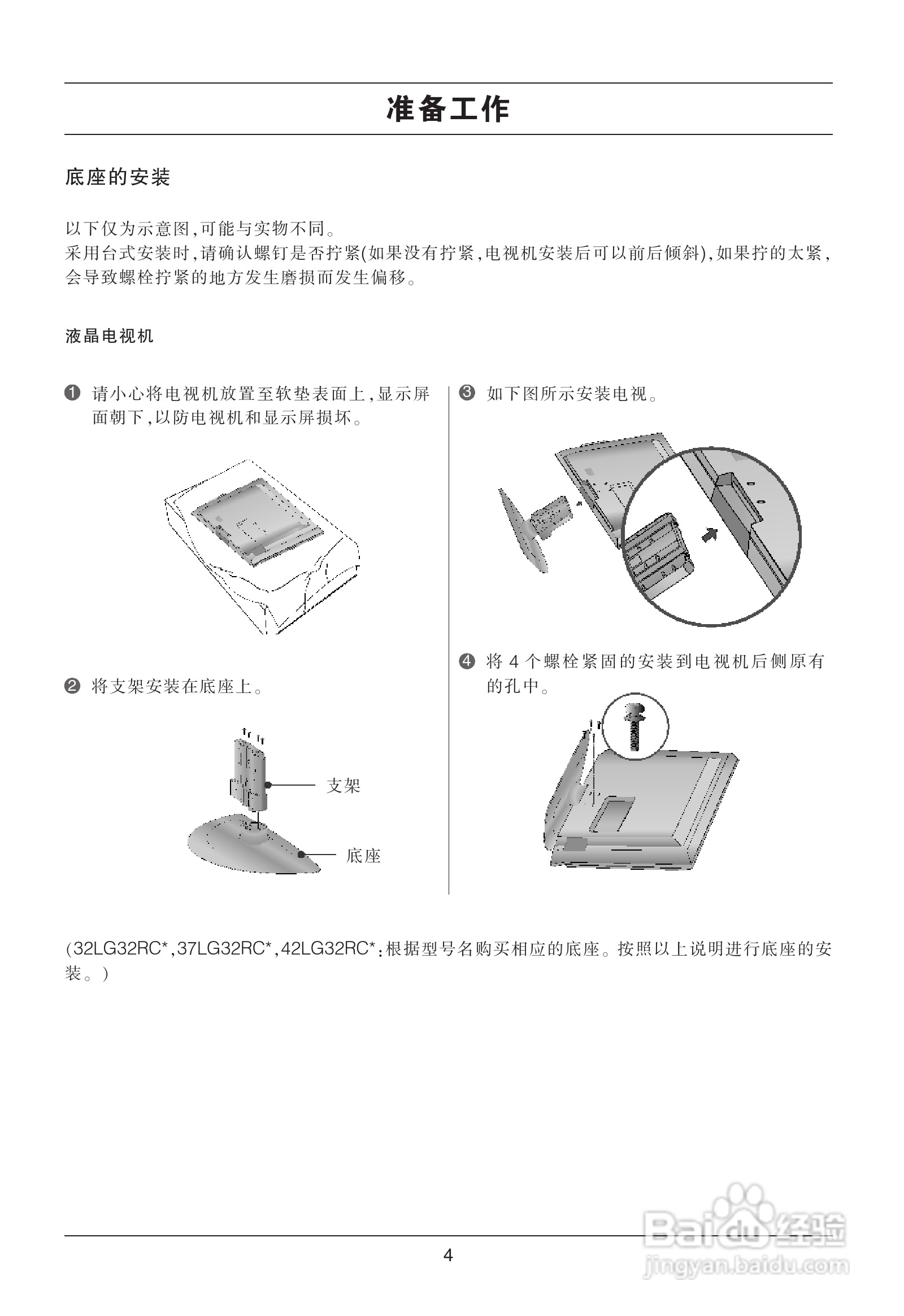 准备工作

底座的安装

以下仅为示意图,可能与实物不同。
采用台式安装时,请确认螺钉是否拧紧(如果没有拧紧,电视机安装后可以前后倾斜),如果拧的太紧,会导致螺栓拧紧的地方发生磨损而发生偏移。

液晶电视机

❶ 请小心将电视机放置至软垫表面上,显示屏面朝下,以防电视机和显示屏损坏。

❷ 将支架安装在底座上。

支架

底座

❸ 如下图所示安装电视。

❹ 将 4 个螺栓紧固的安装到电视机后侧原有的孔中。

(32LG32RC*,37LG32RC*,42LG32RC*:根据型号名购买相应的底座。按照以上说明进行底座的安装。)

4

Baidu 经验
jingyan.baidu.com