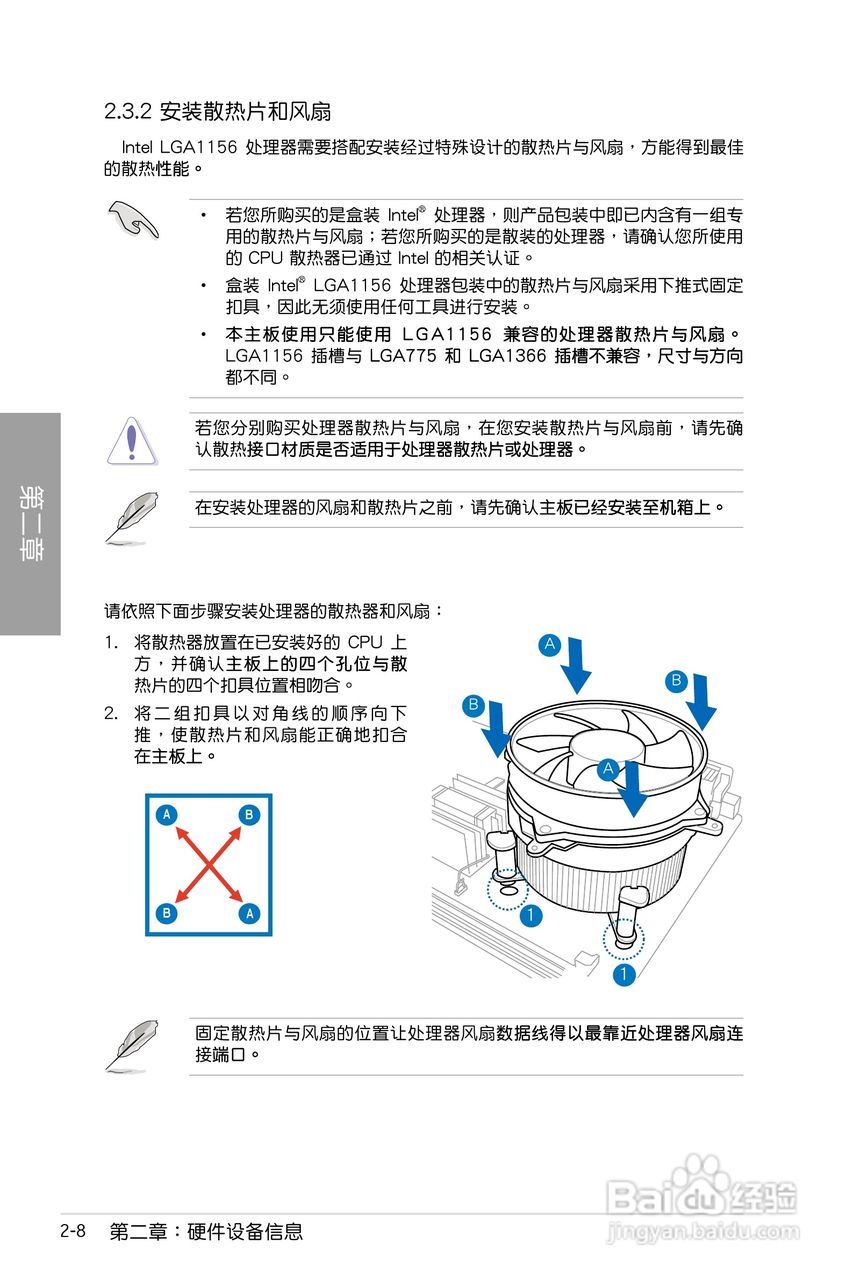 2.3.2 安装散热片和风扇

Intel LGA1156 处理器需要搭配安装经过特殊设计的散热片与风扇，方能得到最佳的散热性能。

• 若您所购买的是盒装 Intel® 处理器，则产品包装中即已内含有一组专用的散热片与风扇；若您所购买的是散装的处理器，请确认您所使用的 CPU 散热器已通过 Intel 的相关认证。
• 盒装 Intel® LGA1156 处理器包装中的散热片与风扇采用下推式固定扣具，因此无须使用任何工具进行安装。
• 本主板使用只能使用 LGA1156 兼容的处理器散热片与风扇。LGA1156 插槽与 LGA775 和 LGA1366 插槽不兼容，尺寸与方向都不同。

若您分别购买处理器散热片与风扇，在您安装散热片与风扇前，请先确认散热接口材质是否适用于处理器散热片或处理器。

在安装处理器的风扇和散热片之前，请先确认主板已经安装至机箱上。

第二章

请依照下面步骤安装处理器的散热器和风扇：

1. 将散热器放置在已安装好的 CPU 上方，并确认主板上的四个孔位与散热片的四个扣具位置相吻合。
2. 将二组扣具以对角线的顺序向下推，使散热片和风扇能正确地扣合在主板上。

A B B A

A B B A 1 1

固定散热片与风扇的位置让处理器风扇数据线得以最靠近处理器风扇连接端口。

2-8 第二章：硬件设备信息

Baidu经验
jingyan.baidu.com