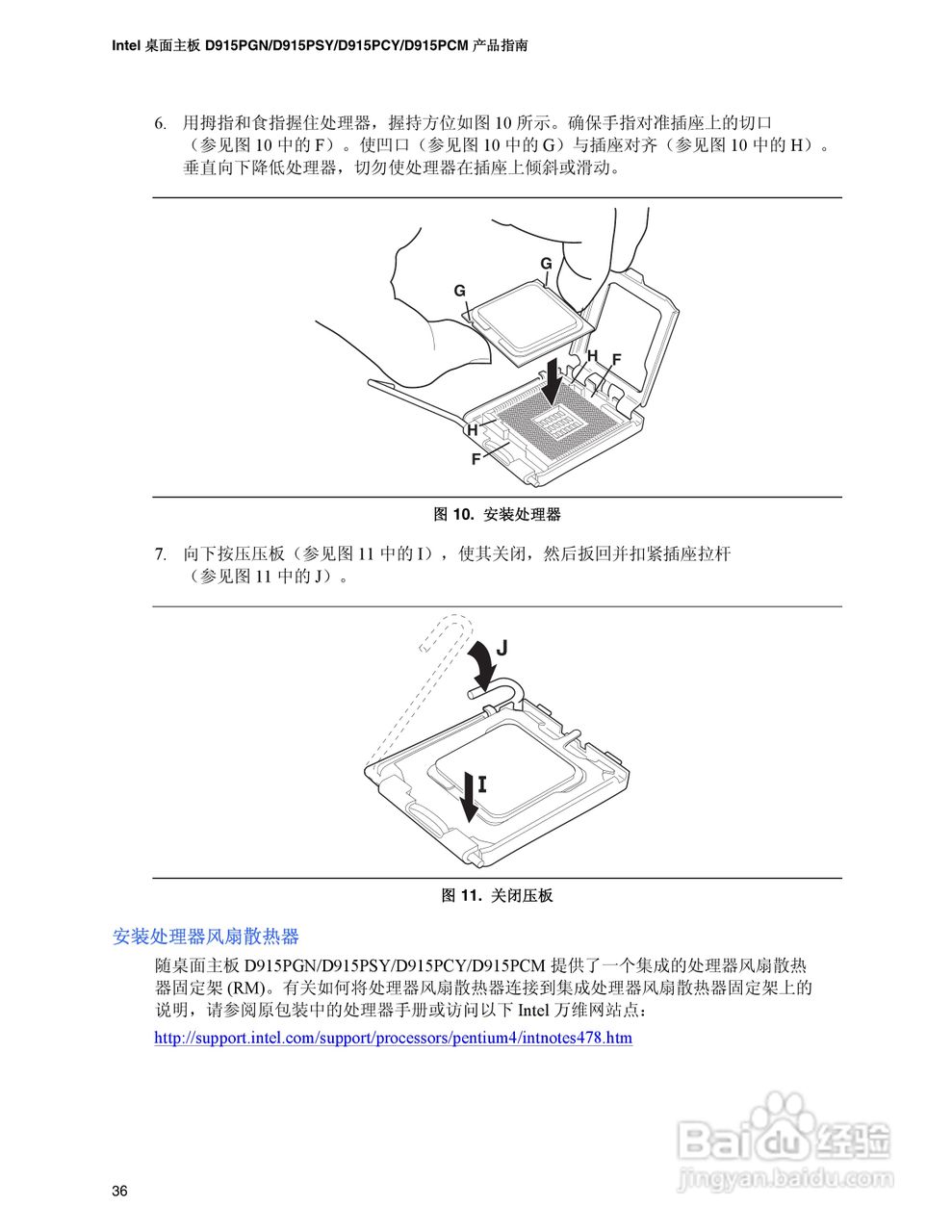 Intel 桌面主板 D915PGN/D915PSY/D915PCY/D915PCM 产品指南

6. 用拇指和食指握住处理器，握持方位如图 10 所示。确保手指对准插座上的切口（参见图 10 中的 F）。使凹口（参见图 10 中的 G）与插座对齐（参见图 10 中的 H）。垂直向下降低处理器，切勿使处理器在插座上倾斜或滑动。

G
G
H
F
H
F

图 10. 安装处理器

7. 向下按压压板（参见图 11 中的 I），使其关闭，然后扳回并扣紧插座拉杆（参见图 11 中的 J）。

J
I

图 11. 关闭压板

安装处理器风扇散热器

随桌面主板 D915PGN/D915PSY/D915PCY/D915PCM 提供了一个集成的处理器风扇散热器固定架 (RM)。有关如何将处理器风扇散热器连接到集成处理器风扇散热器固定架上的说明，请参阅原包装中的处理器手册或访问以下 Intel 万维网站点：

http://support.intel.com/support/processors/pentium4/intnotes478.htm

Baidu 经验
jingyan.baidu.com

36