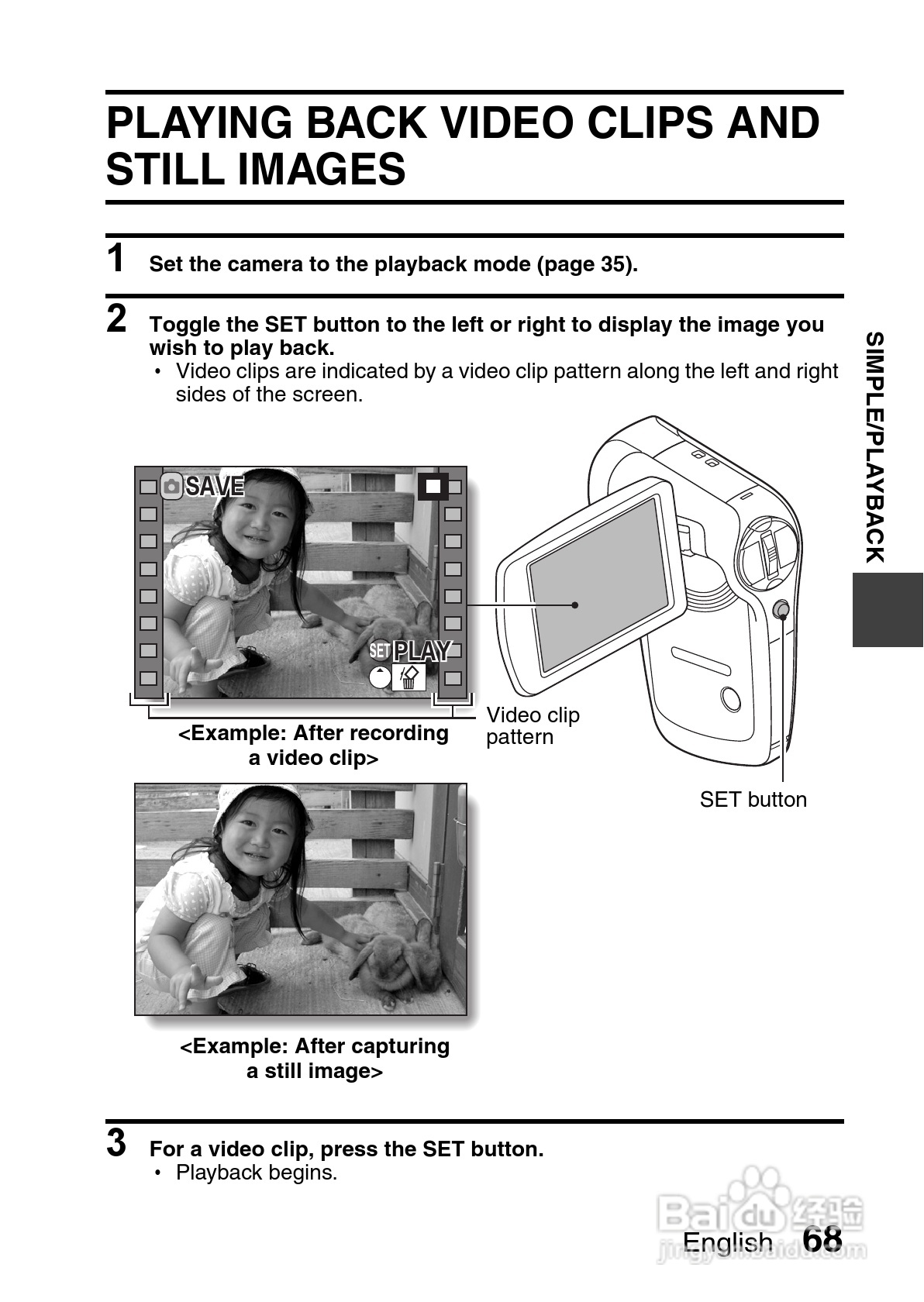 PLAYING BACK VIDEO CLIPS AND STILL IMAGES

1 Set the camera to the playback mode (page 35).

2 Toggle the SET button to the left or right to display the image you wish to play back.
• Video clips are indicated by a video clip pattern along the left and right sides of the screen.

SIMPLE/PLAYBACK

SAVE

SET PLAY

<Example: After recording a video clip>

Video clip pattern

SET button

<Example: After capturing a still image>

3 For a video clip, press the SET button.
• Playback begins.

Baidu 经验
jingyan.baidu.com

English 68