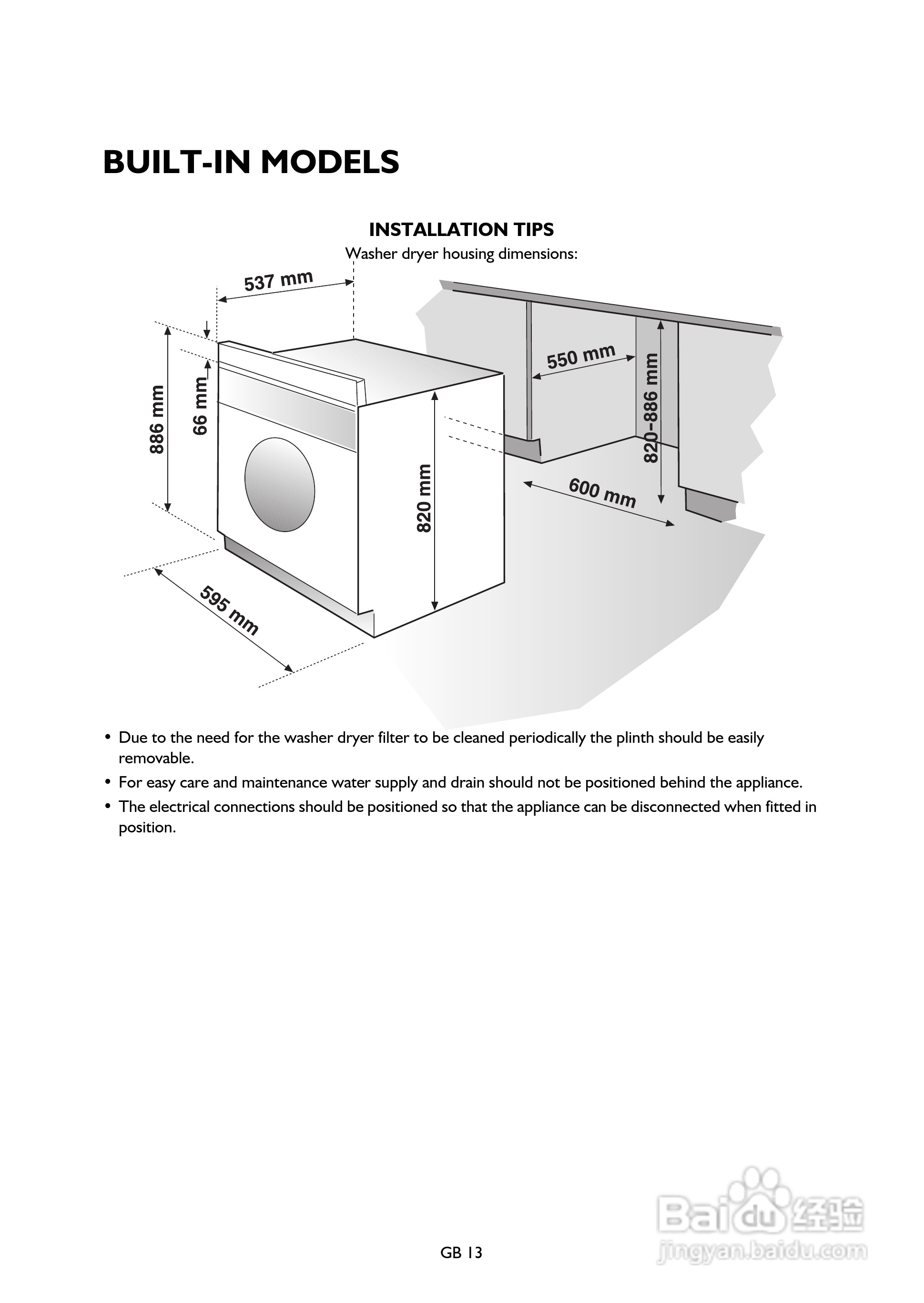 BUILT-IN MODELS

INSTALLATION TIPS

Washer dryer housing dimensions:

537 mm

886 mm

66 mm

820 mm

595 mm

550 mm

820-886 mm

600 mm

• Due to the need for the washer dryer filter to be cleaned periodically the plinth should be easily removable.

• For easy care and maintenance water supply and drain should not be positioned behind the appliance.

• The electrical connections should be positioned so that the appliance can be disconnected when fitted in position.

GB 13

Baidu 经验
jingyan.baidu.com