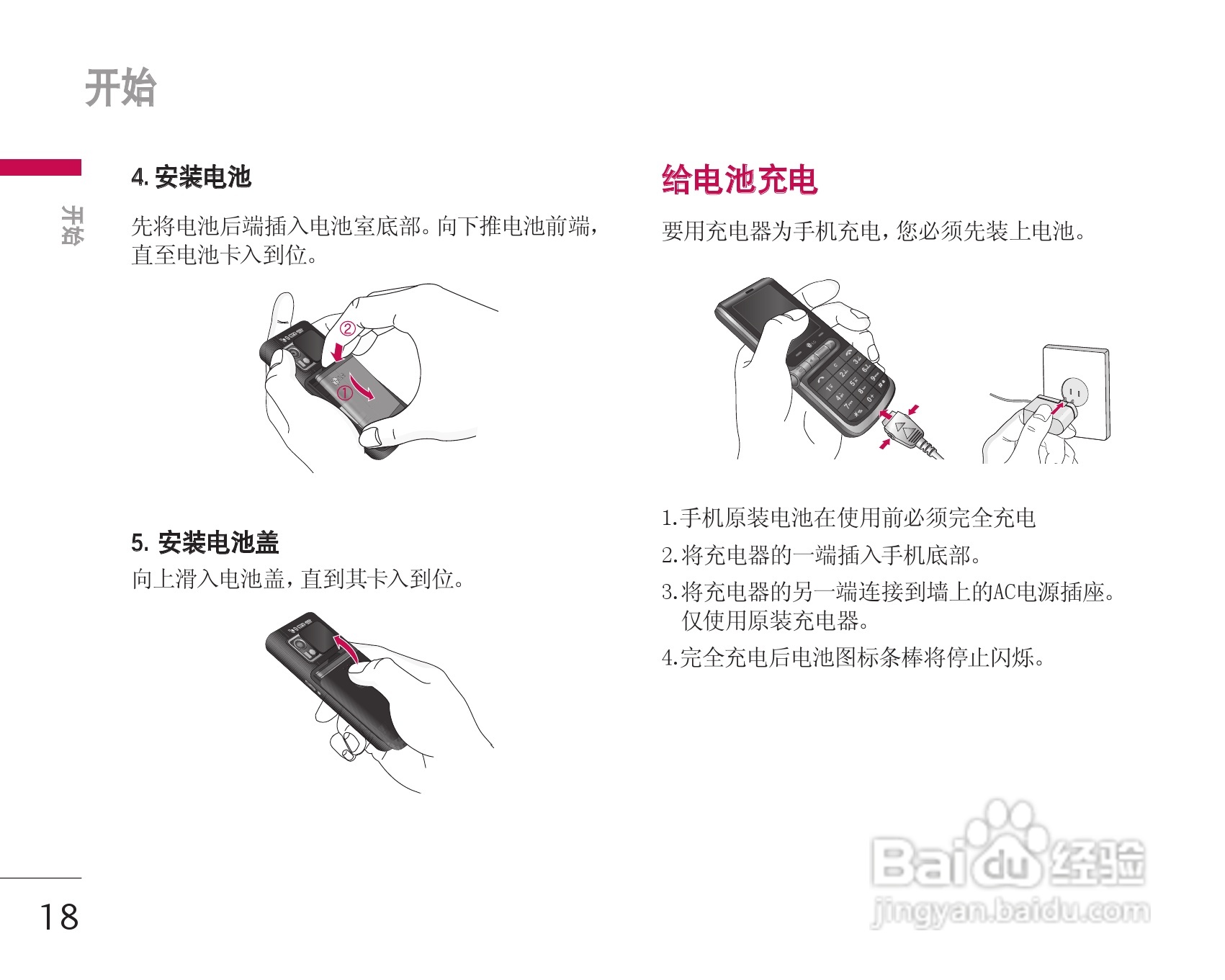 开始

开始

4. 安装电池

先将电池后端插入电池室底部。向下推电池前端，直至电池卡入到位。

②
①

5. 安装电池盖

向上滑入电池盖，直到其卡入到位。

给电池充电

要用充电器为手机充电，您必须先装上电池。

1.手机原装电池在使用前必须完全充电
2.将充电器的一端插入手机底部。
3.将充电器的另一端连接到墙上的AC电源插座。仅使用原装充电器。
4.完全充电后电池图标条棒将停止闪烁。

18

Baidu经验
jingyan.baidu.com