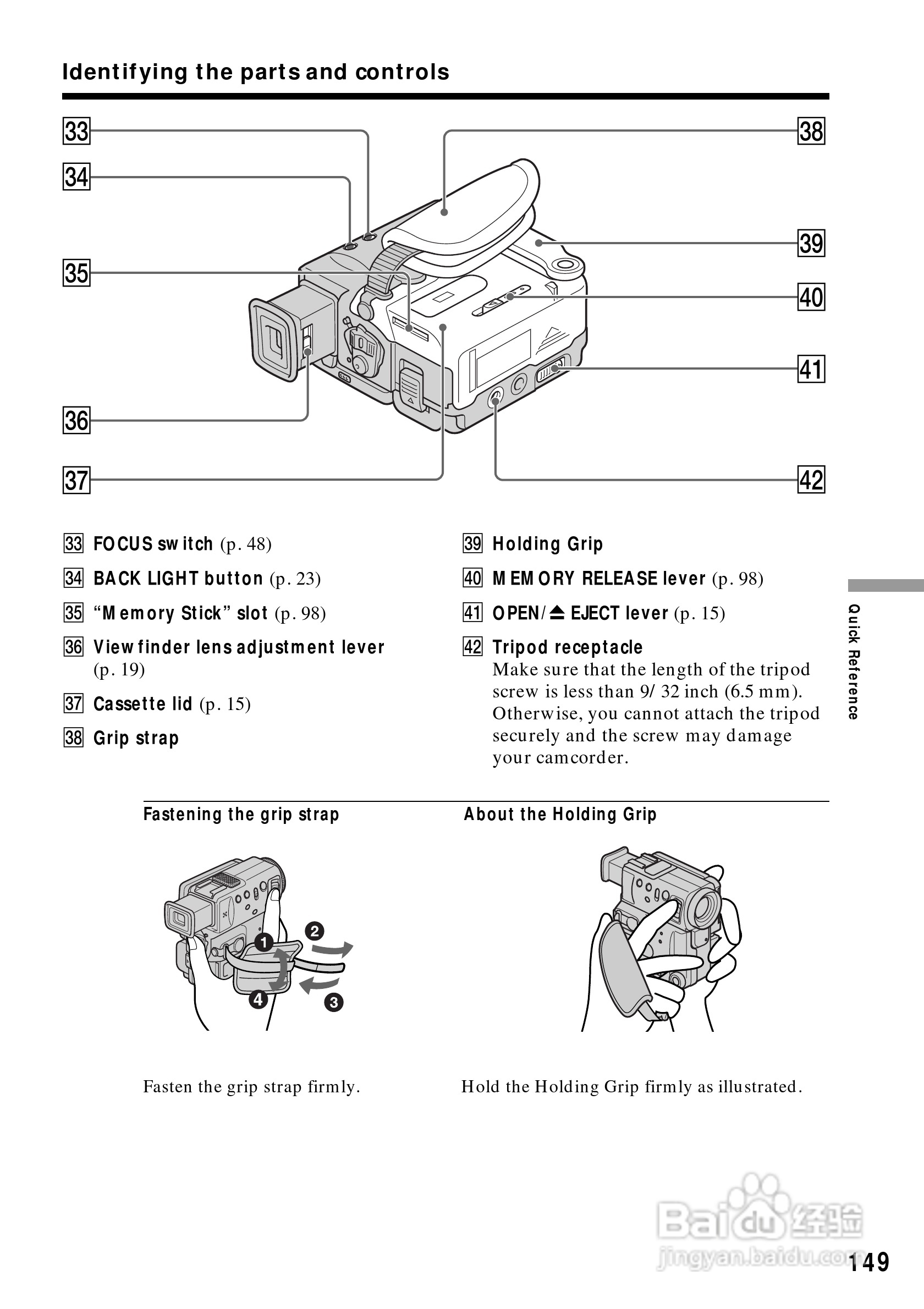 Identifying the parts and controls

33
34
35
36
37
38
39
40
41
42

33 FOCUS switch (p. 48)

34 BACK LIGHT button (p. 23)

35 “Memory Stick” slot (p. 98)

36 Viewfinder lens adjustment lever (p. 19)

37 Cassette lid (p. 15)

38 Grip strap

39 Holding Grip

40 MEMORY RELEASE lever (p. 98)

41 OPEN/⏏ EJECT lever (p. 15)

42 Tripod receptacle
Make sure that the length of the tripod screw is less than 9/32 inch (6.5 mm). Otherwise, you cannot attach the tripod securely and the screw may damage your camcorder.

Quick Reference

Fastening the grip strap

1
2
3
4

Fasten the grip strap firmly.

About the Holding Grip

Hold the Holding Grip firmly as illustrated.

Baidu 经验
jingyan.baidu.com

149