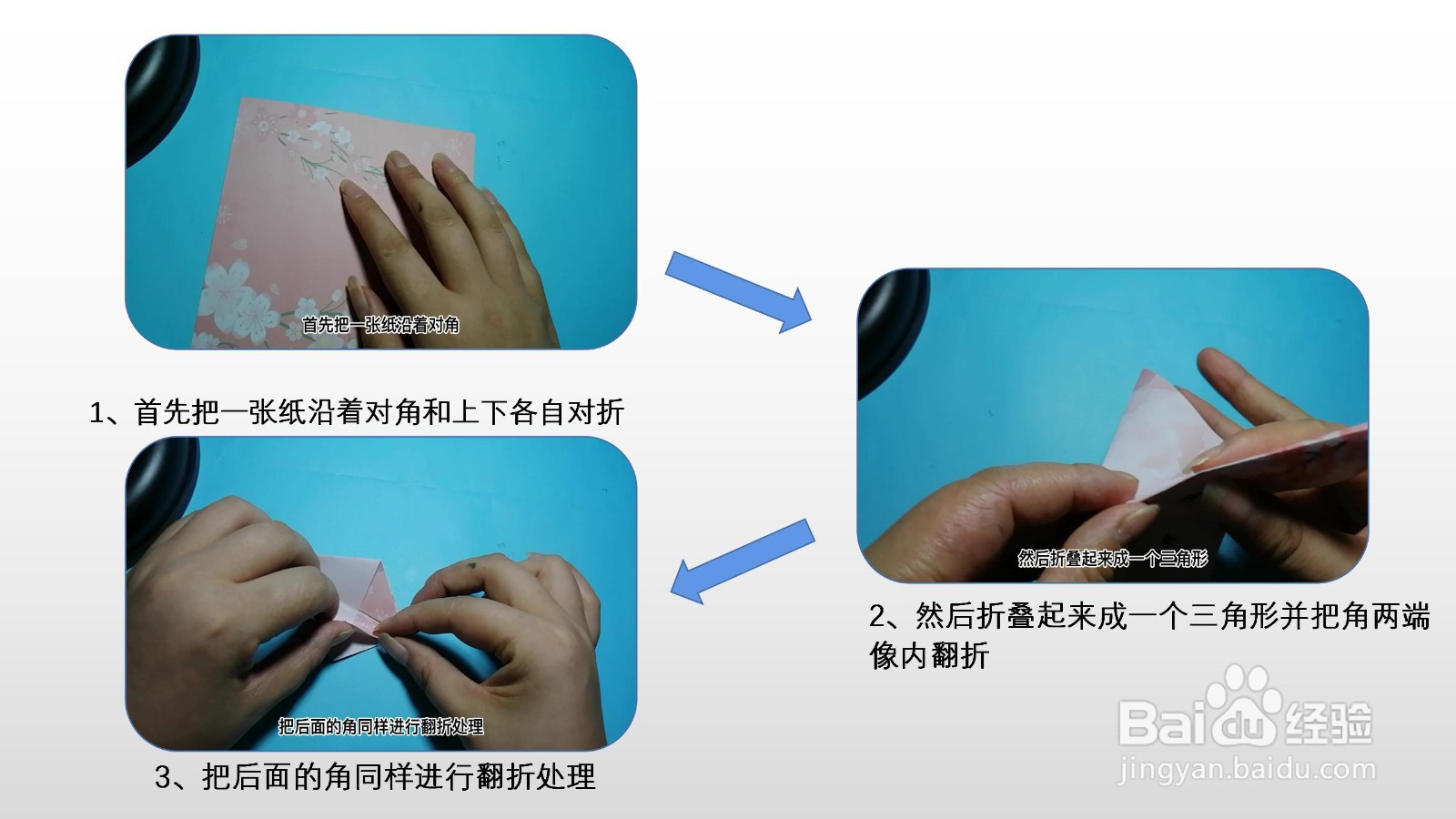 首先把一张纸沿着对角

1、首先把一张纸沿着对角和上下各自对折

然后折叠起来成一个三角形

2、然后折叠起来成一个三角形并把角两端像内翻折

把后面的角同样进行翻折处理

3、把后面的角同样进行翻折处理

Baidu经验
jingyan.baidu.com