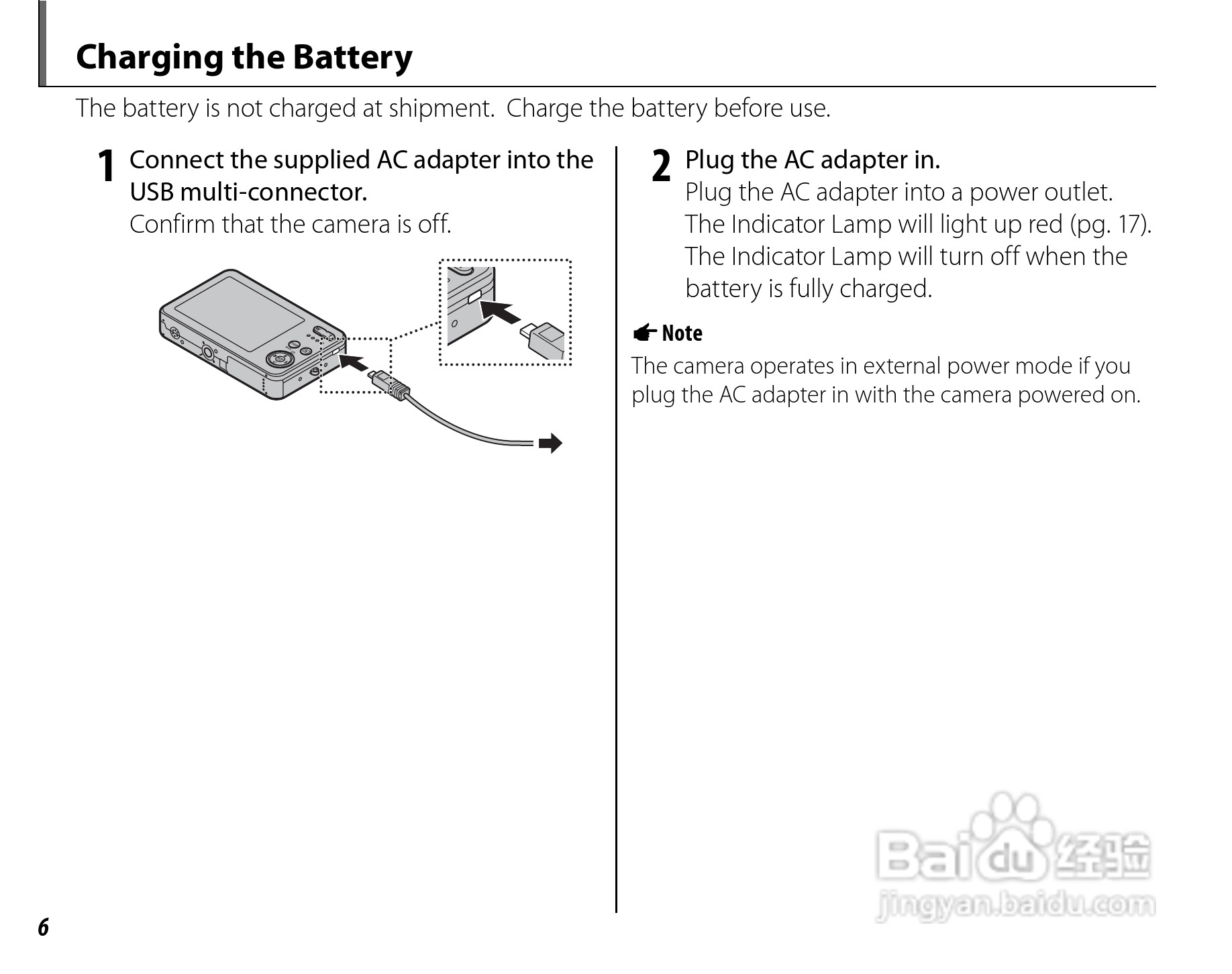 Charging the Battery

The battery is not charged at shipment. Charge the battery before use.

1 Connect the supplied AC adapter into the USB multi-connector.
Confirm that the camera is off.

2 Plug the AC adapter in.
Plug the AC adapter into a power outlet. The Indicator Lamp will light up red (pg. 17). The Indicator Lamp will turn off when the battery is fully charged.

Note
The camera operates in external power mode if you plug the AC adapter in with the camera powered on.

Baidu 经验
jingyan.baidu.com

6