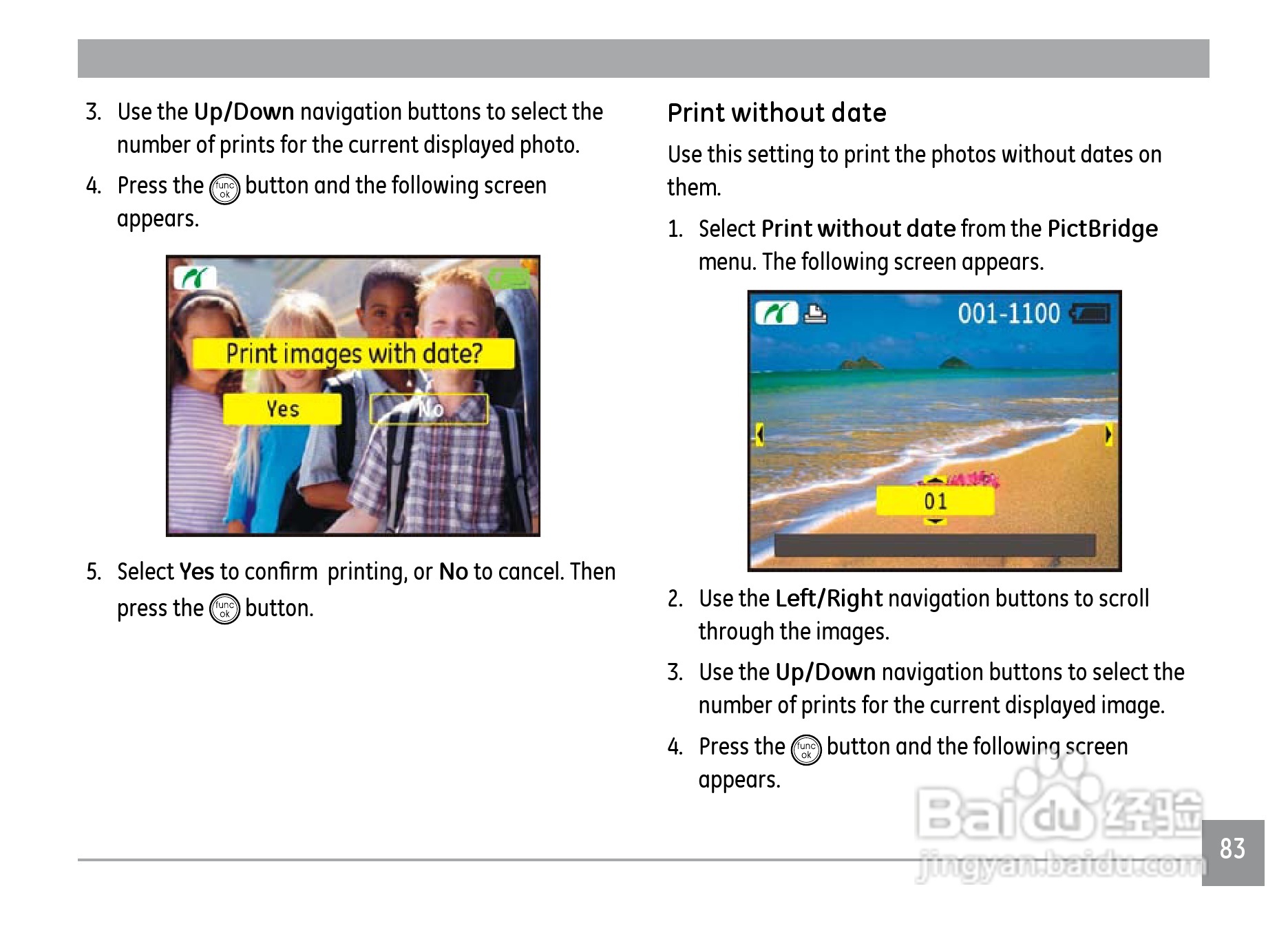 3. Use the Up/Down navigation buttons to select the number of prints for the current displayed photo.

4. Press the func ok button and the following screen appears.

Print images with date?

Yes

No

5. Select Yes to confirm printing, or No to cancel. Then press the func ok button.

Print without date

Use this setting to print the photos without dates on them.

1. Select Print without date from the PictBridge menu. The following screen appears.

001-1100

01

2. Use the Left/Right navigation buttons to scroll through the images.

3. Use the Up/Down navigation buttons to select the number of prints for the current displayed image.

4. Press the func ok button and the following screen appears.

Baidu 经验
jingyan.baidu.com

83