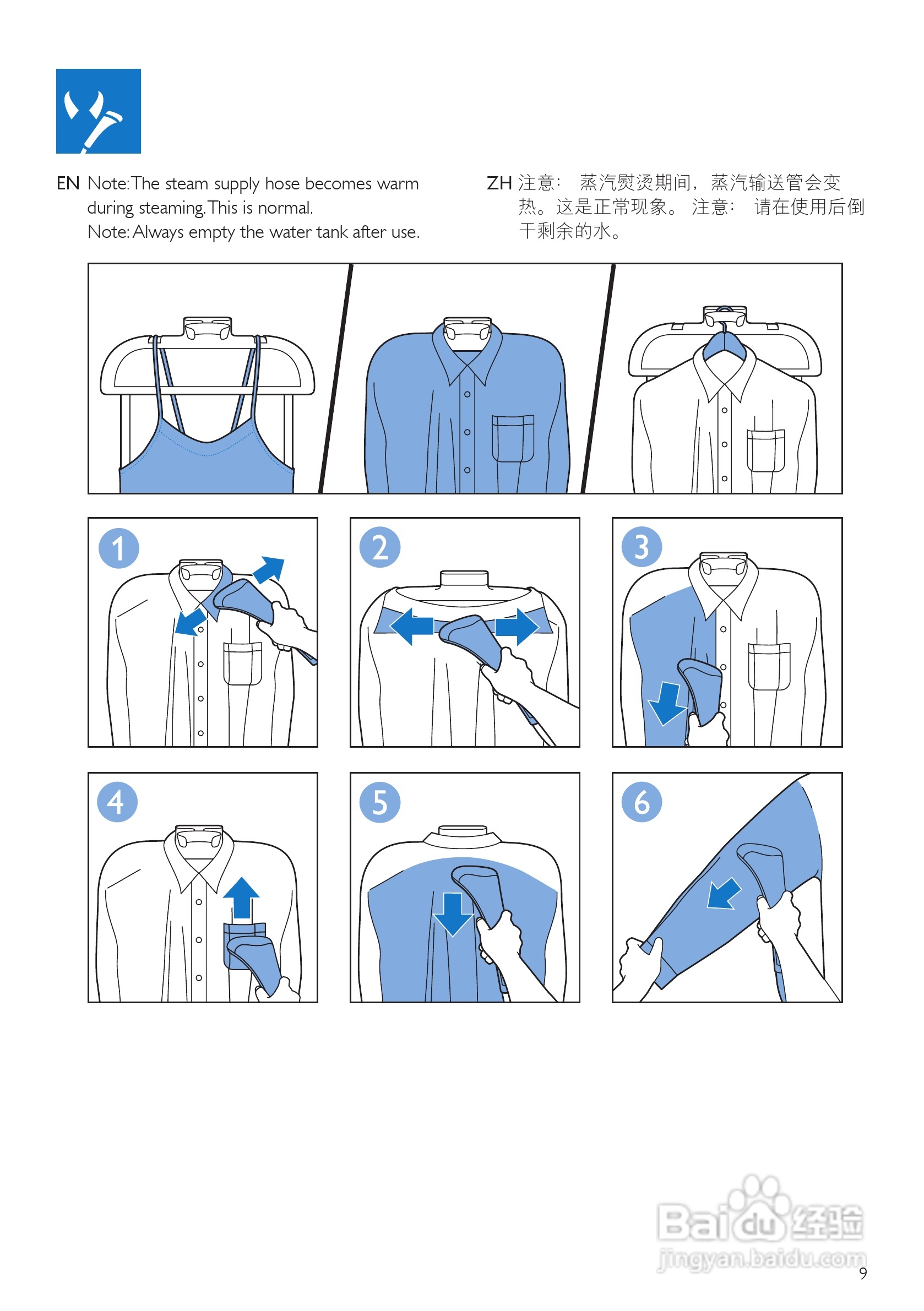 EN Note: The steam supply hose becomes warm during steaming. This is normal.
Note: Always empty the water tank after use.

ZH 注意： 蒸汽熨烫期间，蒸汽输送管会变热。这是正常现象。 注意： 请在使用后倒干剩余的水。

1

2

3

4

5

6

Baidu 经验
jingyan.baidu.com

9