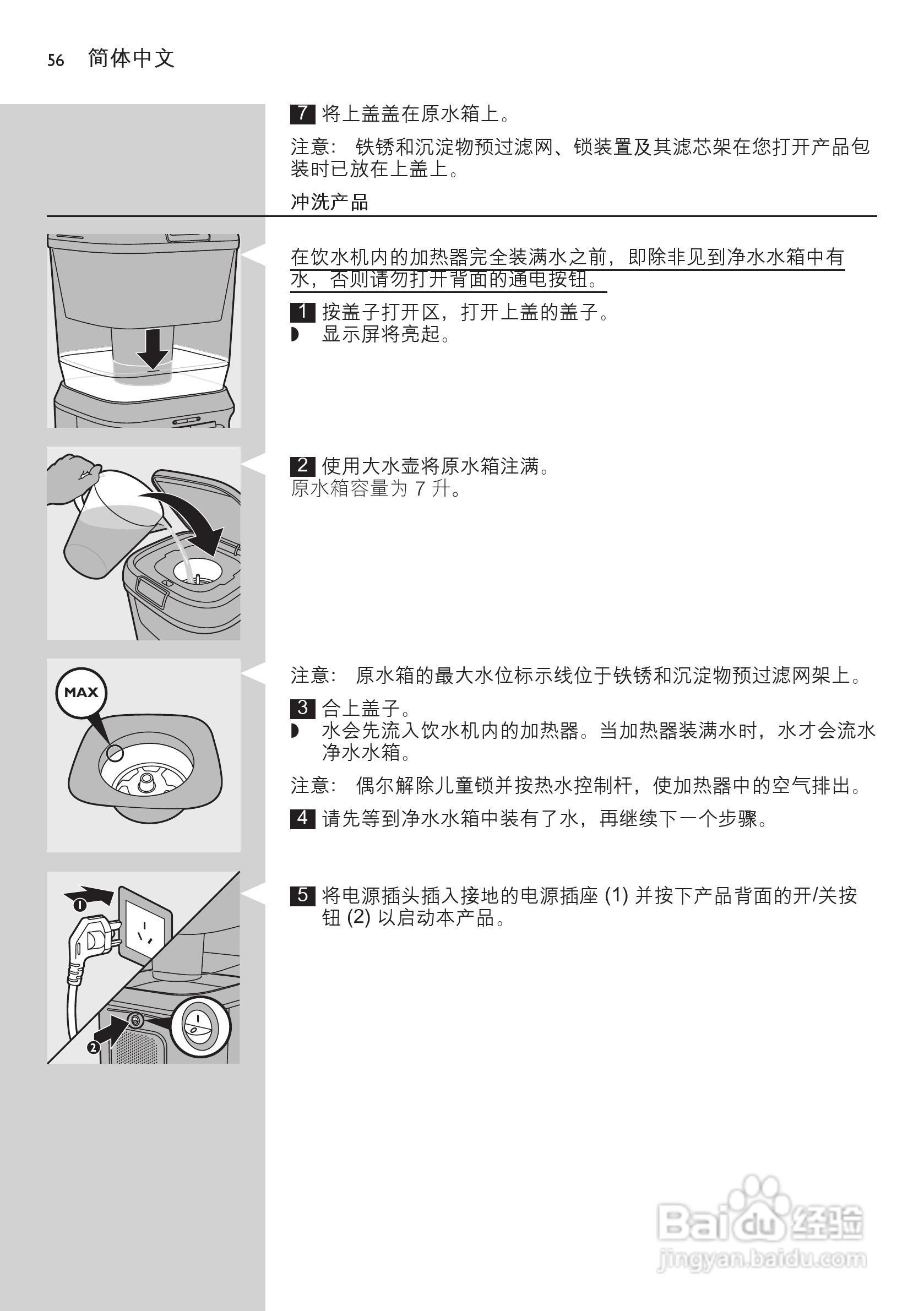 56 简体中文

7 将上盖盖在原水箱上。

注意： 铁锈和沉淀物预过滤网、锁装置及其滤芯架在您打开产品包装时已放在上盖上。

冲洗产品

在饮水机内的加热器完全装满水之前，即除非见到净水水箱中有水，否则请勿打开背面的通电按钮。

1 按盖子打开区，打开上盖的盖子。
◗ 显示屏将亮起。

2 使用大水壶将原水箱注满。
原水箱容量为 7 升。

MAX

注意： 原水箱的最大水位标示线位于铁锈和沉淀物预过滤网架上。

3 合上盖子。
◗ 水会先流入饮水机内的加热器。当加热器装满水时，水才会流水净水水箱。

注意： 偶尔解除儿童锁并按热水控制杆，使加热器中的空气排出。

4 请先等到净水水箱中装有了水，再继续下一个步骤。

1
2

5 将电源插头插入接地的电源插座 (1) 并按下产品背面的开/关按钮 (2) 以启动本产品。

Baidu 经验
jingyan.baidu.com