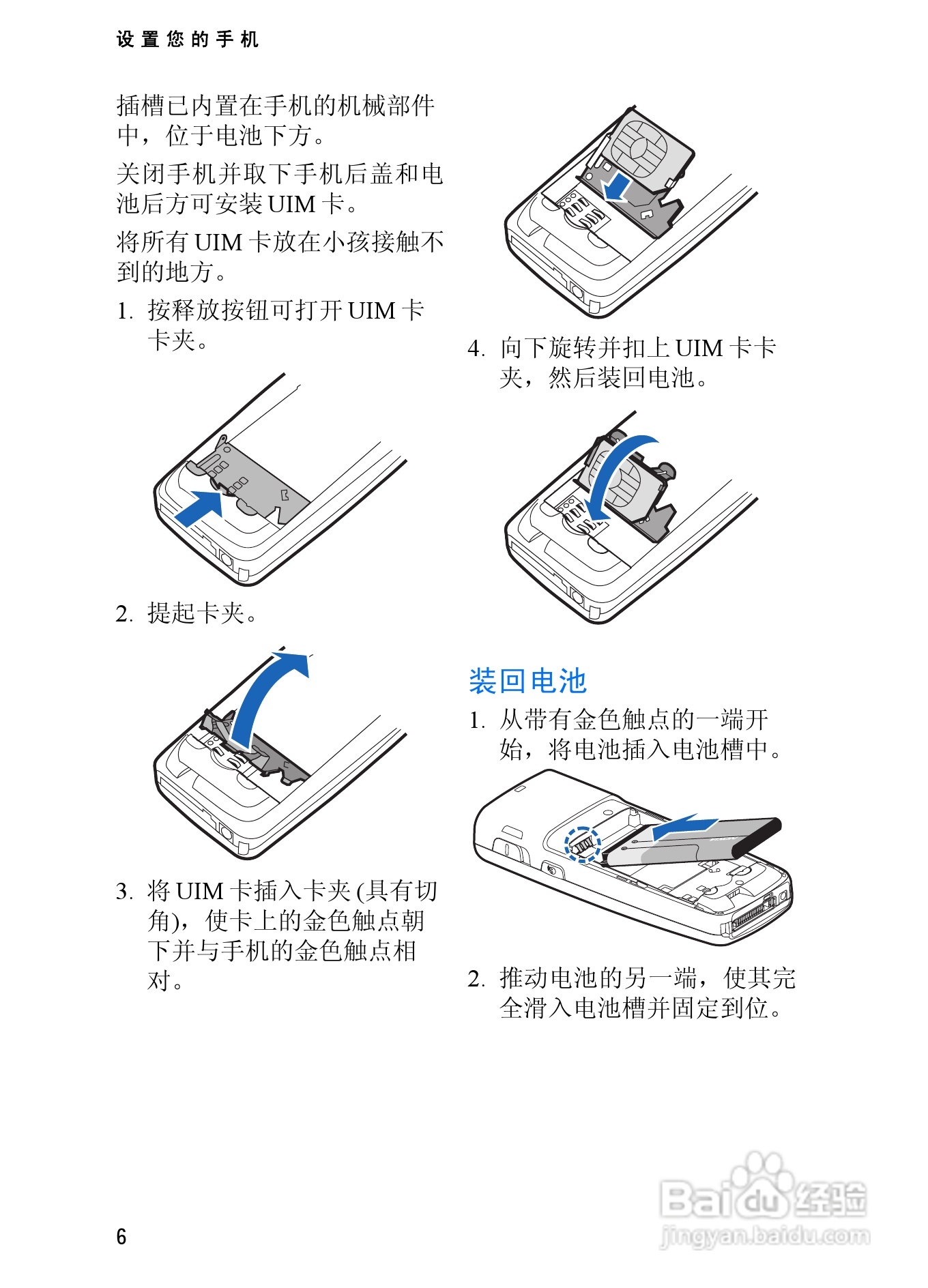 设置您的手机

插槽已内置在手机的机械部件中，位于电池下方。

关闭手机并取下手机后盖和电池后方可安装 UIM 卡。

将所有 UIM 卡放在小孩接触不到的地方。

1. 按释放按钮可打开 UIM 卡卡夹。

2. 提起卡夹。

3. 将 UIM 卡插入卡夹 (具有切角)，使卡上的金色触点朝下并与手机的金色触点相对。

4. 向下旋转并扣上 UIM 卡卡夹，然后装回电池。

装回电池

1. 从带有金色触点的一端开始，将电池插入电池槽中。

2. 推动电池的另一端，使其完全滑入电池槽并固定到位。

6

Baidu 经验
jingyan.baidu.com