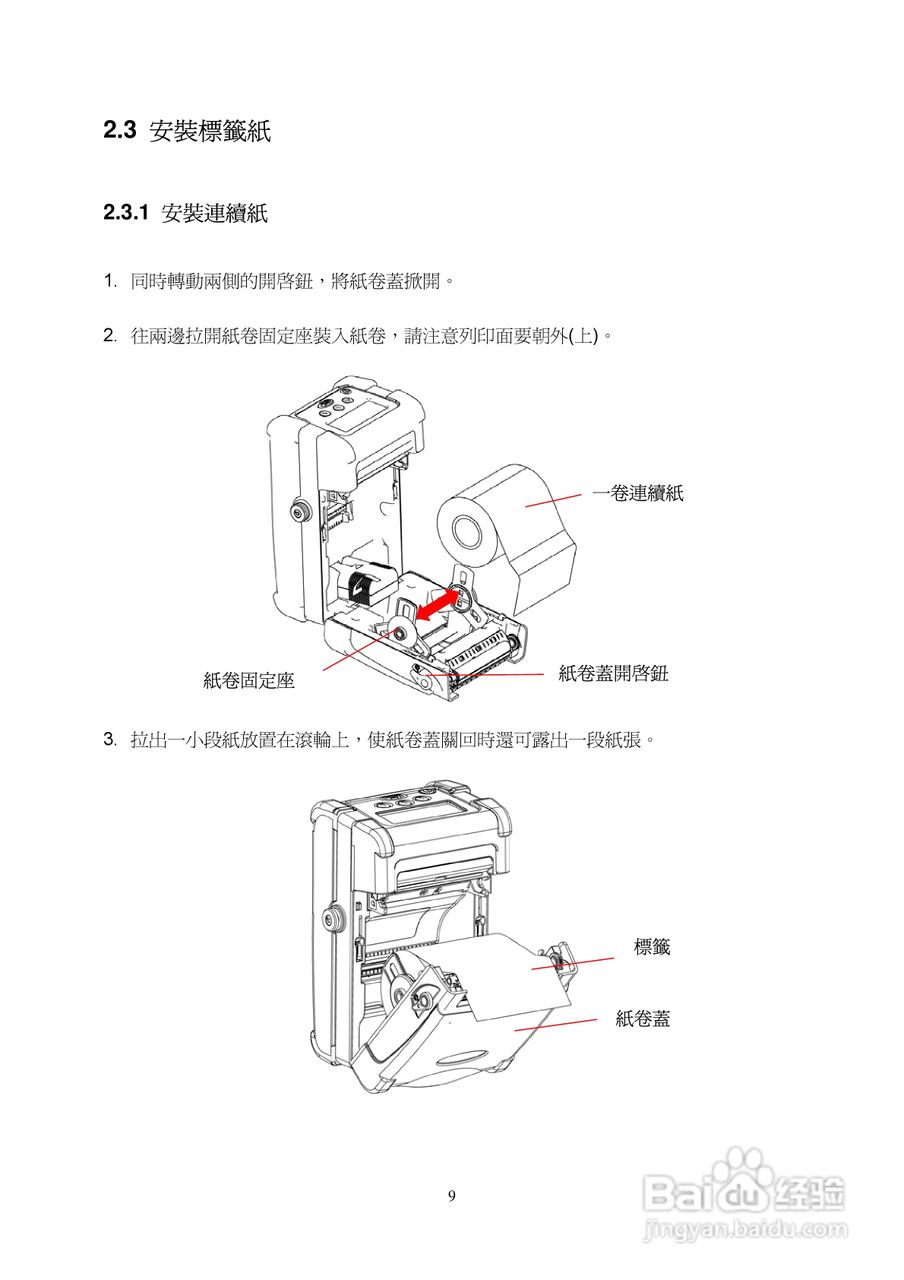 2.3 安裝標籤紙

2.3.1 安裝連續紙

1. 同時轉動兩側的開啓鈕，將紙卷蓋掀開。

2. 往兩邊拉開紙卷固定座裝入紙卷，請注意列印面要朝外(上)。

一卷連續紙

紙卷固定座

紙卷蓋開啓鈕

3. 拉出一小段紙放置在滾輪上，使紙卷蓋關回時還可露出一段紙張。

標籤

紙卷蓋

9

Baidu 经验
jingyan.baidu.com