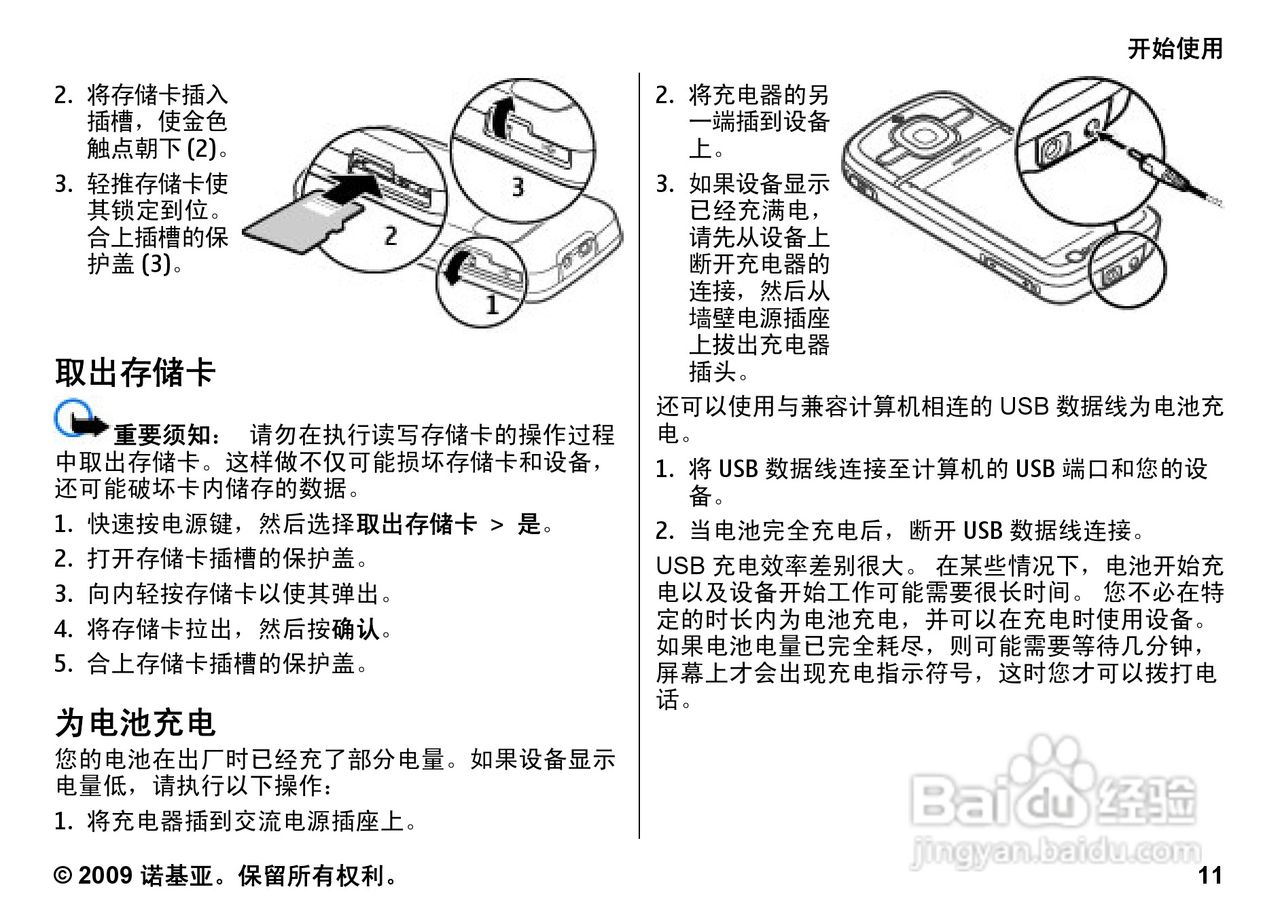 开始使用

2. 将存储卡插入插槽，使金色触点朝下 (2)。

3. 轻推存储卡使其锁定到位。合上插槽的保护盖 (3)。

3

2

1

取出存储卡

重要须知： 请勿在执行读写存储卡的操作过程中取出存储卡。这样做不仅可能损坏存储卡和设备，还可能破坏卡内储存的数据。

1. 快速按电源键，然后选择取出存储卡 > 是。

2. 打开存储卡插槽的保护盖。

3. 向内轻按存储卡以使其弹出。

4. 将存储卡拉出，然后按确认。

5. 合上存储卡插槽的保护盖。

为电池充电

您的电池在出厂时已经充了部分电量。如果设备显示电量低，请执行以下操作：

1. 将充电器插到交流电源插座上。

2. 将充电器的另一端插到设备上。

3. 如果设备显示已经充满电，请先从设备上断开充电器的连接，然后从墙壁电源插座上拔出充电器插头。

还可以使用与兼容计算机相连的 USB 数据线为电池充电。

1. 将 USB 数据线连接至计算机的 USB 端口和您的设备。

2. 当电池完全充电后，断开 USB 数据线连接。

USB 充电效率差别很大。 在某些情况下，电池开始充电以及设备开始工作可能需要很长时间。 您不必在特定的时长内为电池充电，并可以在充电时使用设备。如果电池电量已完全耗尽，则可能需要等待几分钟，屏幕上才会出现充电指示符号，这时您才可以拨打电话。

Baidu 经验
jingyan.baidu.com

© 2009 诺基亚。保留所有权利。

11