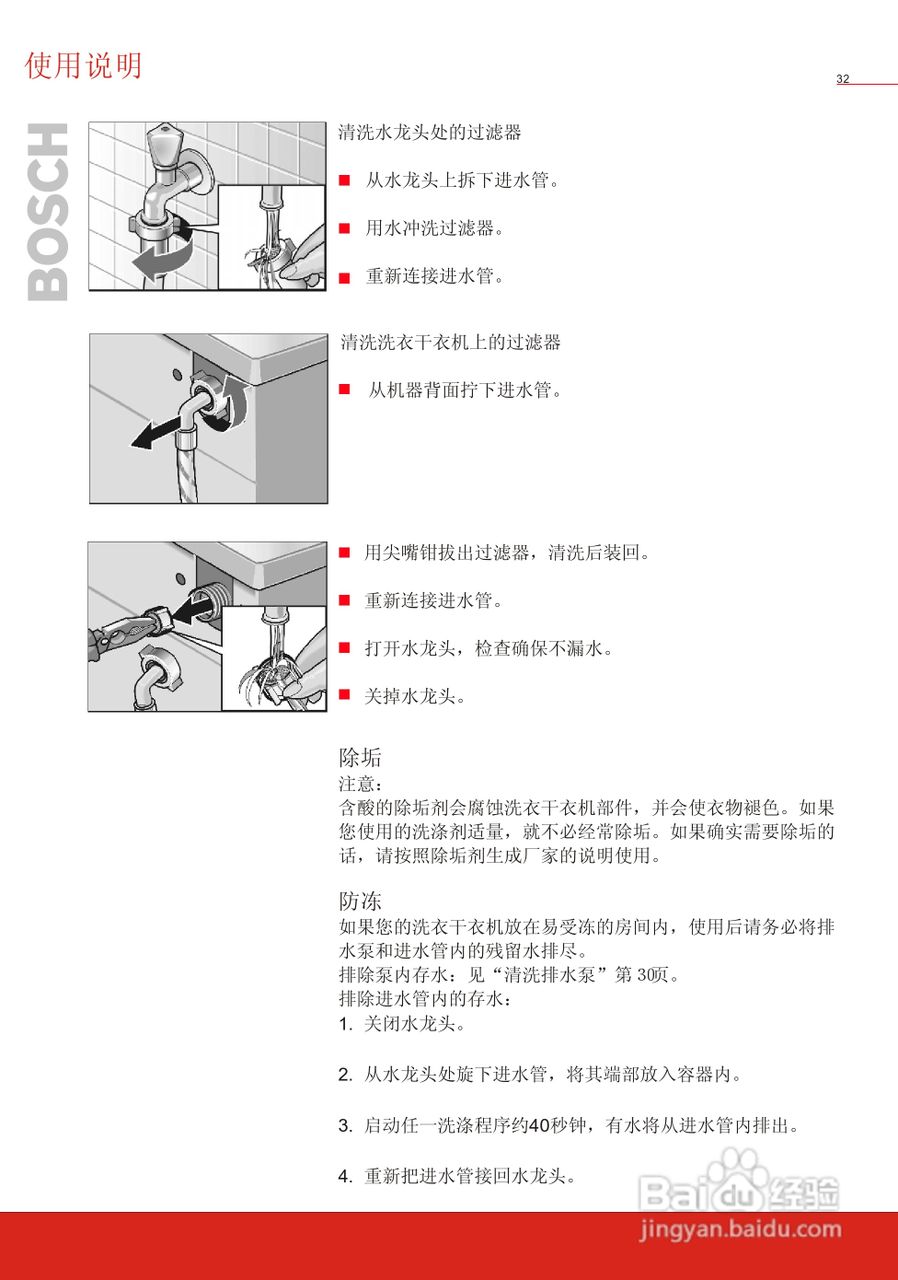 使用说明

32

BOSCH

清洗水龙头处的过滤器

■ 从水龙头上拆下进水管。

■ 用水冲洗过滤器。

■ 重新连接进水管。

清洗洗衣干衣机上的过滤器

■ 从机器背面拧下进水管。

■ 用尖嘴钳拔出过滤器，清洗后装回。

■ 重新连接进水管。

■ 打开水龙头，检查确保不漏水。

■ 关掉水龙头。

除垢
注意：
含酸的除垢剂会腐蚀洗衣干衣机部件，并会使衣物褪色。如果您使用的洗涤剂适量，就不必经常除垢。如果确实需要除垢的话，请按照除垢剂生成厂家的说明使用。

防冻
如果您的洗衣干衣机放在易受冻的房间内，使用后请务必将排水泵和进水管内的残留水排尽。
排除泵内存水：见“清洗排水泵”第 30页。
排除进水管内的存水：
1. 关闭水龙头。

2. 从水龙头处旋下进水管，将其端部放入容器内。

3. 启动任一洗涤程序约40秒钟，有水将从进水管内排出。

4. 重新把进水管接回水龙头。

Baidu 经验
jingyan.baidu.com