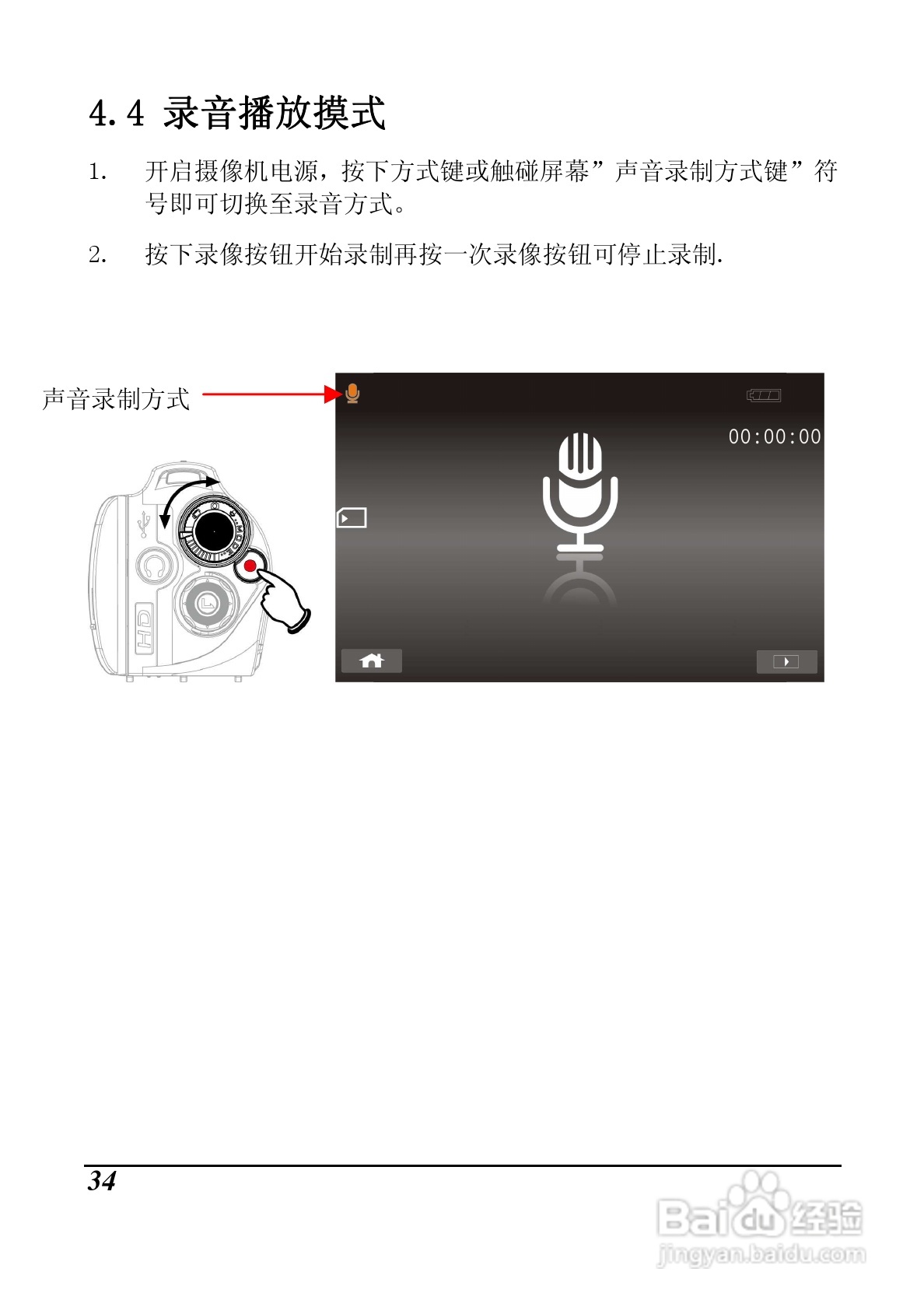 4.4 录音播放摸式

1. 开启摄像机电源，按下方式键或触碰屏幕”声音录制方式键”符号即可切换至录音方式。

2. 按下录像按钮开始录制再按一次录像按钮可停止录制.

声音录制方式

00:00:00

HD

34

Baidu 经验
jingyan.baidu.com