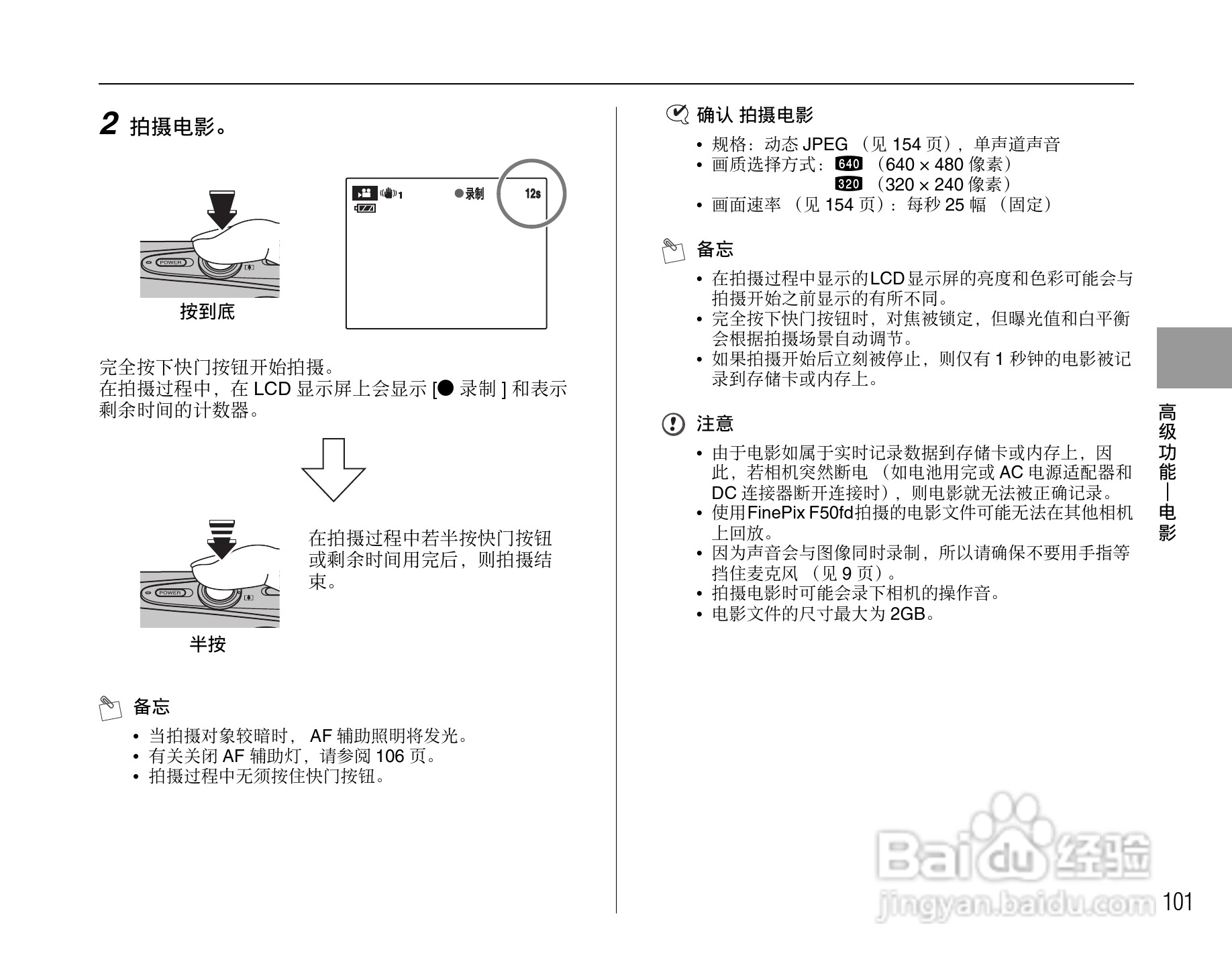 2 拍摄电影。

POWER

按到底

●录制 12s

完全按下快门按钮开始拍摄。
在拍摄过程中，在 LCD 显示屏上会显示 [● 录制 ] 和表示剩余时间的计数器。

POWER

半按

在拍摄过程中若半按快门按钮或剩余时间用完后，则拍摄结束。

备忘

• 当拍摄对象较暗时， AF 辅助照明将发光。
• 有关关闭 AF 辅助灯，请参阅 106 页。
• 拍摄过程中无须按住快门按钮。

确认 拍摄电影

• 规格：动态 JPEG （见 154 页），单声道声音
• 画质选择方式：640 （640 × 480 像素）
320 （320 × 240 像素）
• 画面速率 （见 154 页）：每秒 25 幅 （固定）

备忘

• 在拍摄过程中显示的LCD显示屏的亮度和色彩可能会与拍摄开始之前显示的有所不同。
• 完全按下快门按钮时，对焦被锁定，但曝光值和白平衡会根据拍摄场景自动调节。
• 如果拍摄开始后立刻被停止，则仅有 1 秒钟的电影被记录到存储卡或内存上。

注意

• 由于电影如属于实时记录数据到存储卡或内存上，因此，若相机突然断电 （如电池用完或 AC 电源适配器和 DC 连接器断开连接时），则电影就无法被正确记录。
• 使用FinePix F50fd拍摄的电影文件可能无法在其他相机上回放。
• 因为声音会与图像同时录制，所以请确保不要用手指等挡住麦克风 （见 9 页）。
• 拍摄电影时可能会录下相机的操作音。
• 电影文件的尺寸最大为 2GB。

高级功能—电影

Baidu经验
jingyan.baidu.com

101