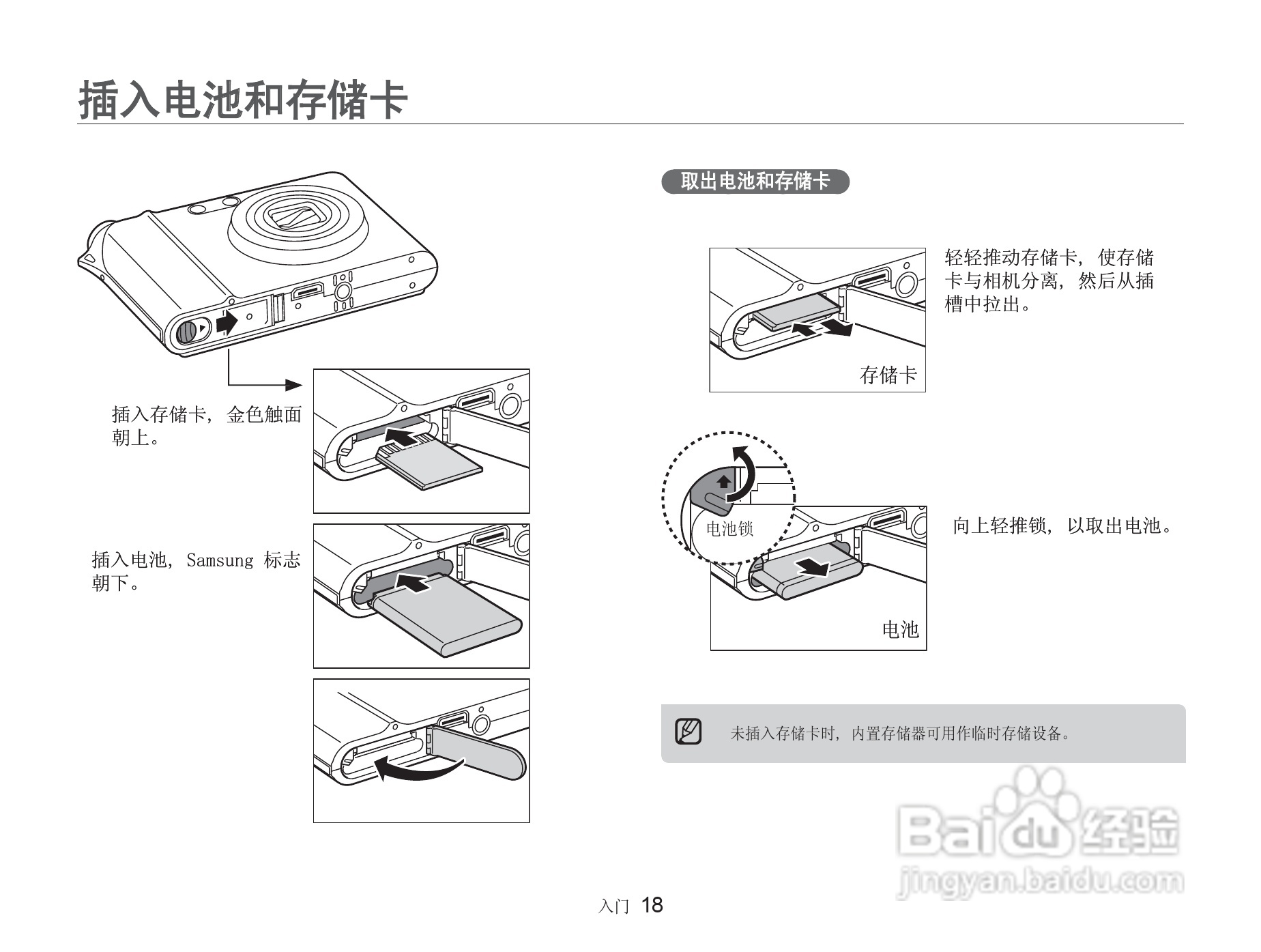 插入电池和存储卡

插入存储卡，金色触面朝上。

插入电池，Samsung 标志朝下。

取出电池和存储卡

轻轻推动存储卡，使存储卡与相机分离，然后从插槽中拉出。

存储卡

电池锁

向上轻推锁，以取出电池。

电池

未插入存储卡时，内置存储器可用作临时存储设备。

Baidu 经验
jingyan.baidu.com

入门 18