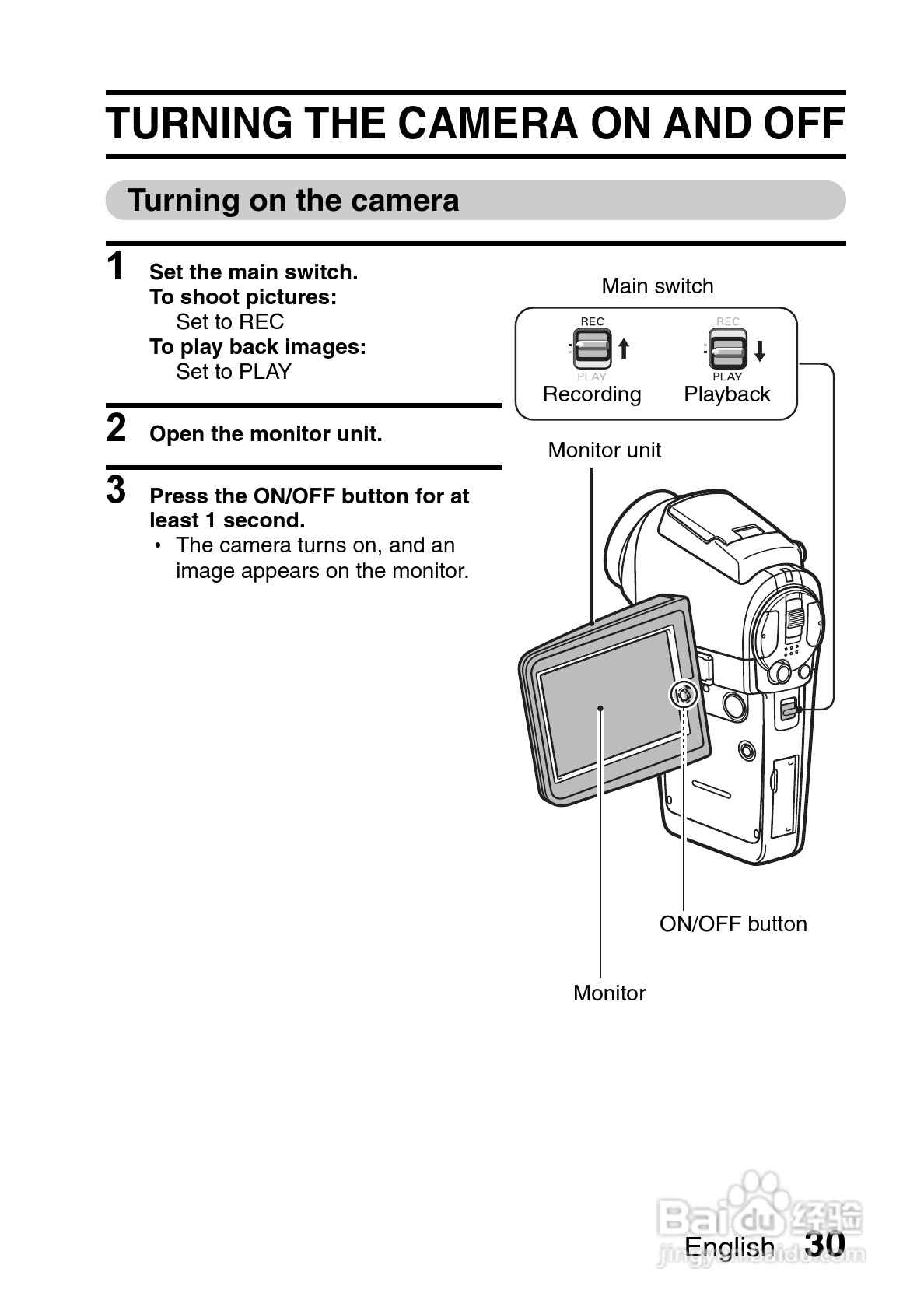 TURNING THE CAMERA ON AND OFF

Turning on the camera

1 Set the main switch.
To shoot pictures:
Set to REC
To play back images:
Set to PLAY

2 Open the monitor unit.

3 Press the ON/OFF button for at least 1 second.
• The camera turns on, and an image appears on the monitor.

Main switch

REC
PLAY
Recording

REC
PLAY
Playback

Monitor unit

ON/OFF button

Monitor

Baidu 经验
jingyan.baidu.com

English 30