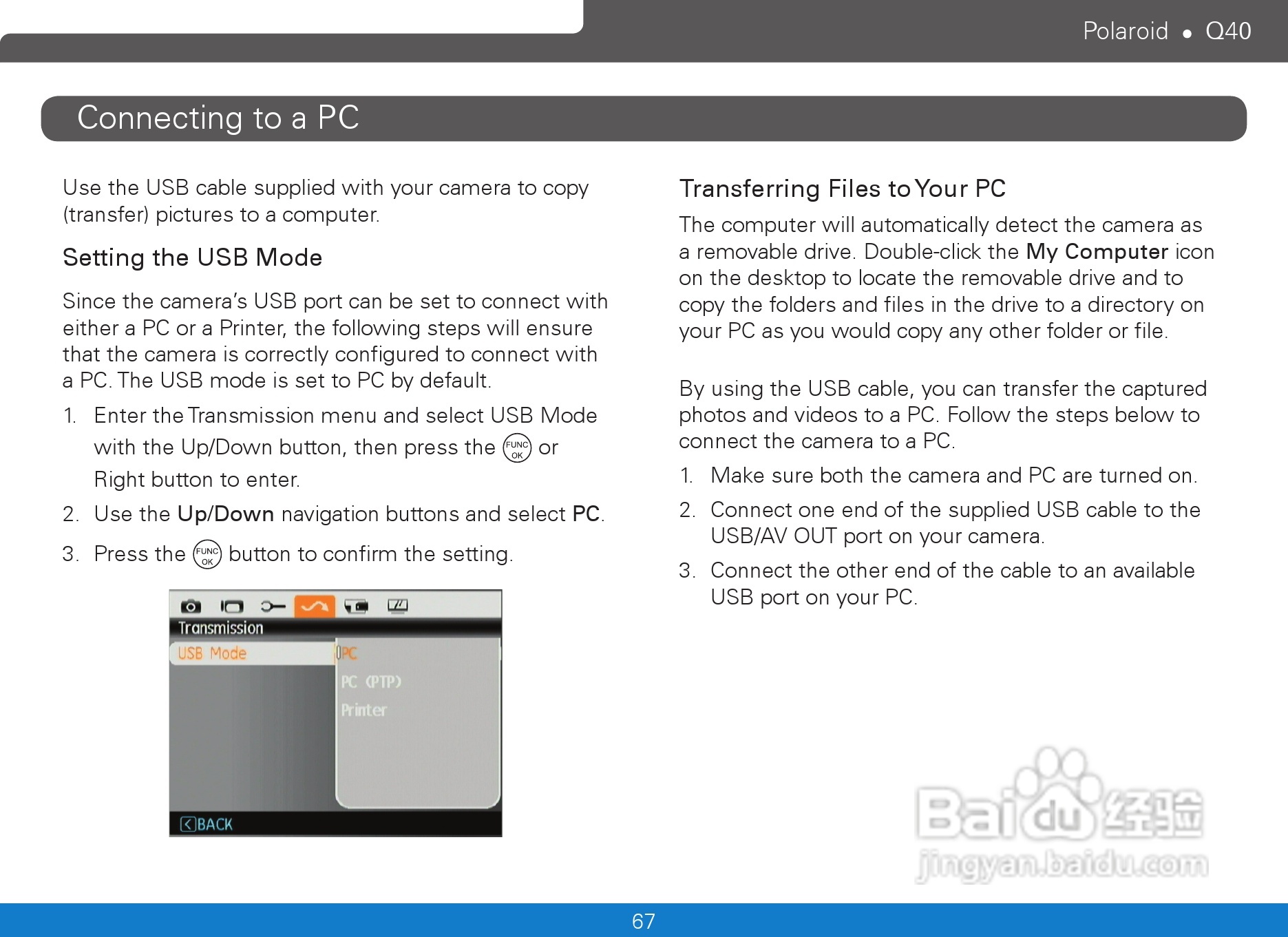 Polaroid • Q40

Connecting to a PC

Use the USB cable supplied with your camera to copy (transfer) pictures to a computer.

Setting the USB Mode

Since the camera's USB port can be set to connect with either a PC or a Printer, the following steps will ensure that the camera is correctly configured to connect with a PC. The USB mode is set to PC by default.

1. Enter the Transmission menu and select USB Mode with the Up/Down button, then press the FUNC OK or Right button to enter.
2. Use the Up/Down navigation buttons and select PC.
3. Press the FUNC OK button to confirm the setting.

Transmission
USB Mode
PC
PC (PTP)
Printer
BACK

Transferring Files to Your PC

The computer will automatically detect the camera as a removable drive. Double-click the My Computer icon on the desktop to locate the removable drive and to copy the folders and files in the drive to a directory on your PC as you would copy any other folder or file.

By using the USB cable, you can transfer the captured photos and videos to a PC. Follow the steps below to connect the camera to a PC.

1. Make sure both the camera and PC are turned on.
2. Connect one end of the supplied USB cable to the USB/AV OUT port on your camera.
3. Connect the other end of the cable to an available USB port on your PC.

Baidu 经验
jingyan.baidu.com

67