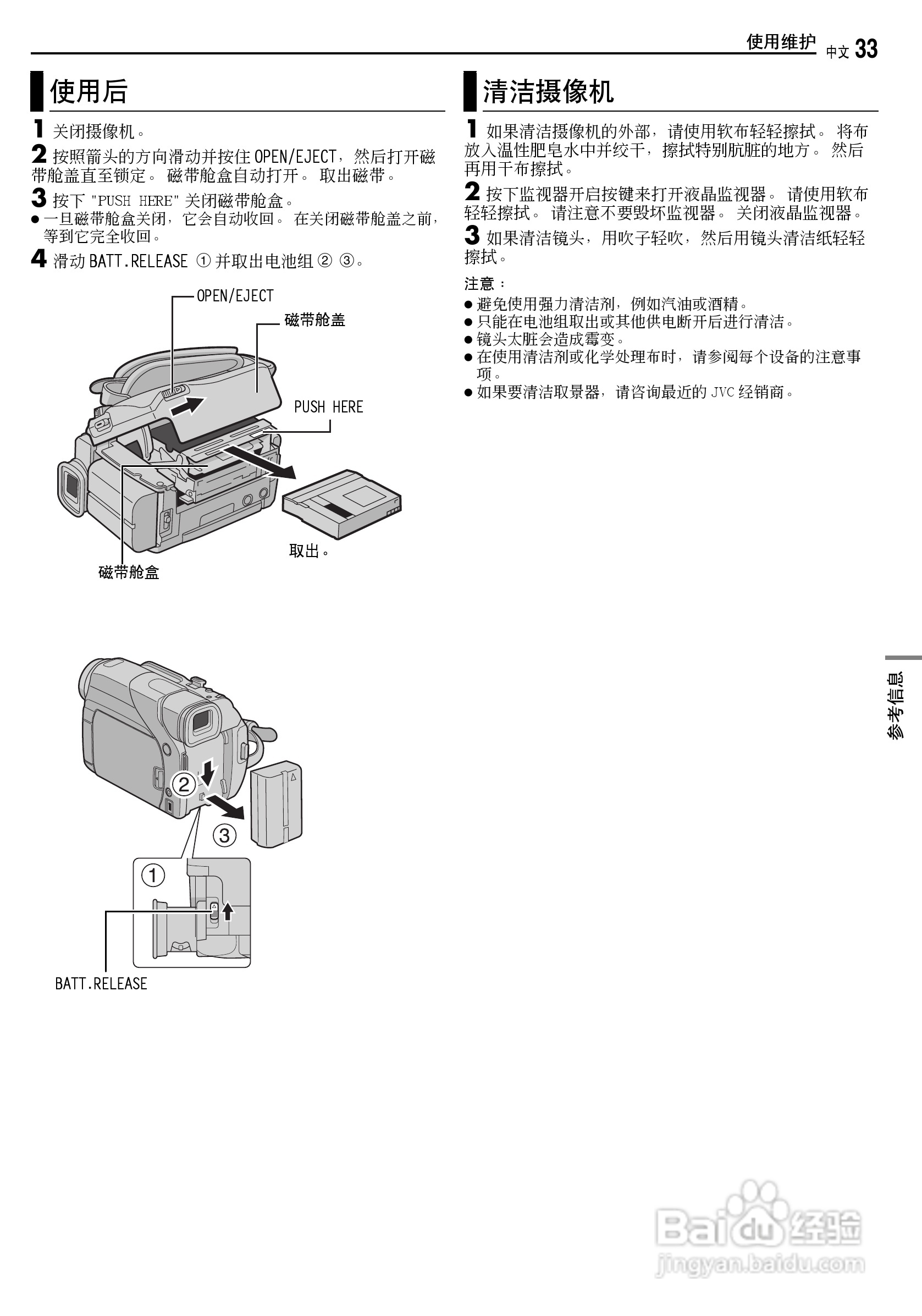 使用维护 中文 33

使用后

1 关闭摄像机。

2 按照箭头的方向滑动并按住 OPEN/EJECT，然后打开磁带舱盖直至锁定。 磁带舱盒自动打开。 取出磁带。

3 按下 "PUSH HERE" 关闭磁带舱盒。
● 一旦磁带舱盒关闭，它会自动收回。 在关闭磁带舱盖之前，等到它完全收回。

4 滑动 BATT.RELEASE ① 并取出电池组 ② ③。

OPEN/EJECT
磁带舱盖
PUSH HERE
取出。
磁带舱盒

②
③
①
BATT.RELEASE

清洁摄像机

1 如果清洁摄像机的外部，请使用软布轻轻擦拭。 将布放入温性肥皂水中并绞干，擦拭特别肮脏的地方。 然后再用干布擦拭。

2 按下监视器开启按键来打开液晶监视器。 请使用软布轻轻擦拭。 请注意不要毁坏监视器。 关闭液晶监视器。

3 如果清洁镜头，用吹子轻吹，然后用镜头清洁纸轻轻擦拭。

注意：
● 避免使用强力清洁剂，例如汽油或酒精。
● 只能在电池组取出或其他供电断开后进行清洁。
● 镜头太脏会造成霉变。
● 在使用清洁剂或化学处理布时，请参阅每个设备的注意事项。
● 如果要清洁取景器，请咨询最近的 JVC 经销商。

参考信息

Baidu 经验
jingyan.baidu.com