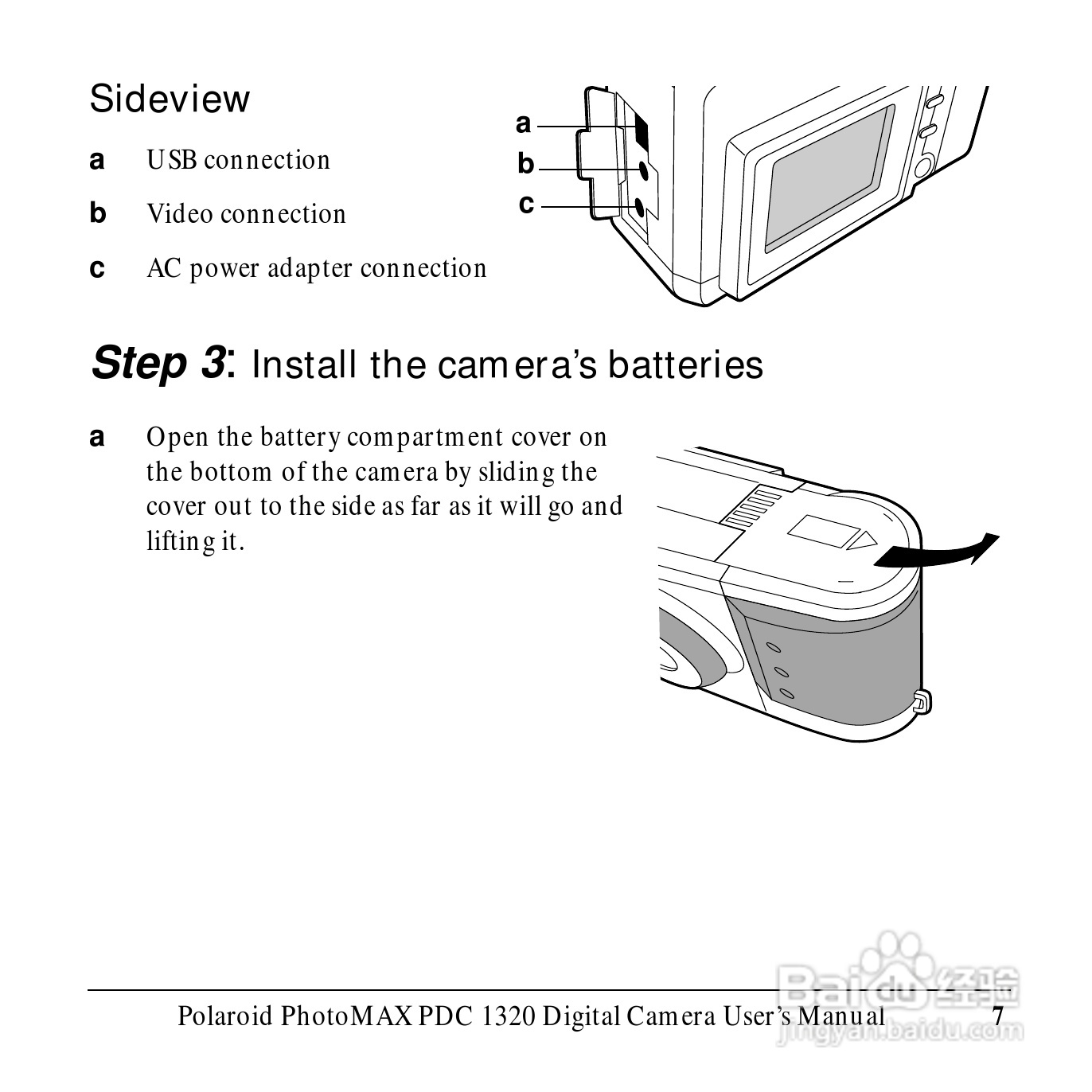 Sideview

a USB connection

b Video connection

c AC power adapter connection

a
b
c

Step 3: Install the camera's batteries

a Open the battery compartment cover on the bottom of the camera by sliding the cover out to the side as far as it will go and lifting it.

Polaroid PhotoMAX PDC 1320 Digital Camera User's Manual 7

Baidu经验
jingyan.baidu.com