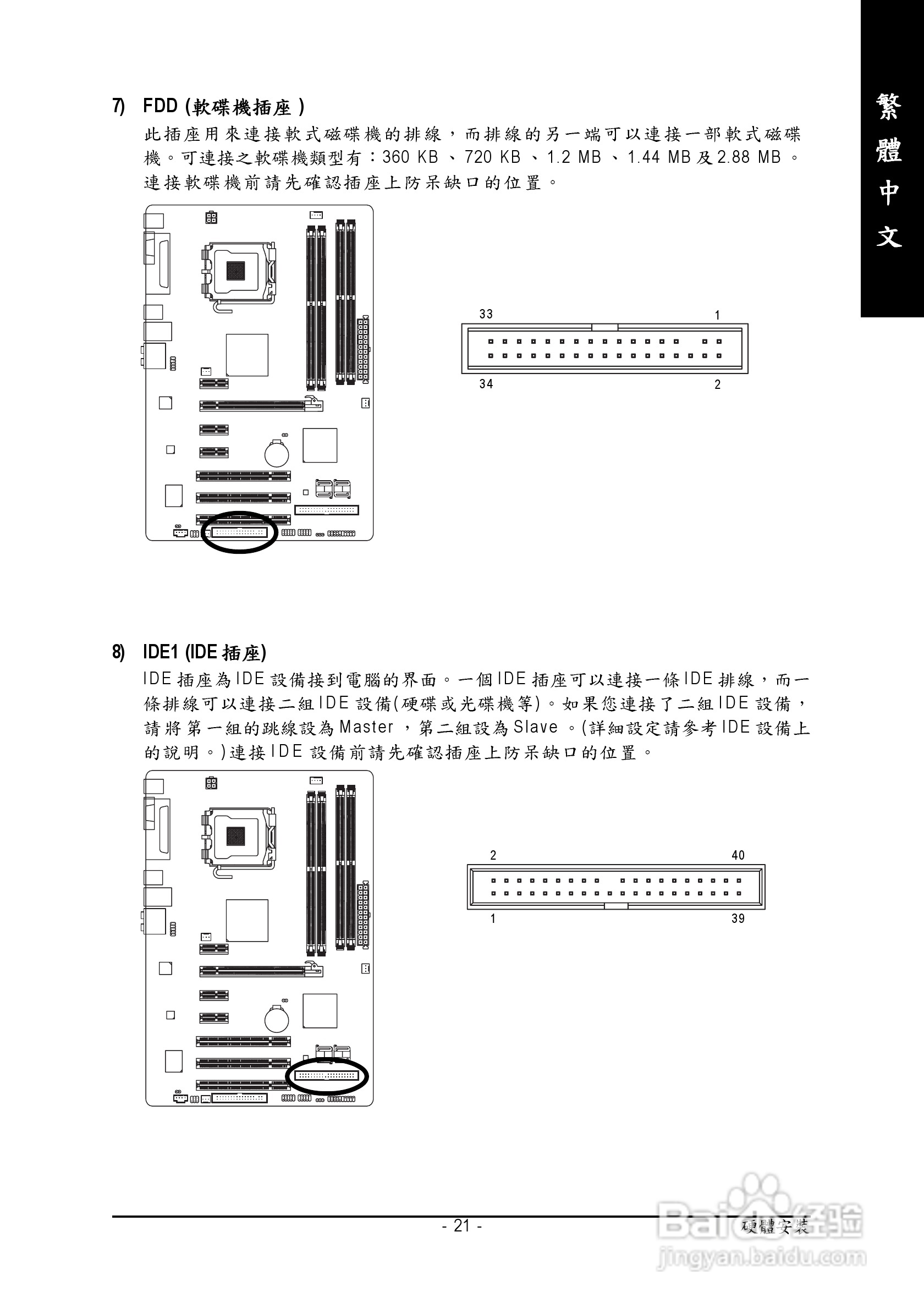 繁體中文

7) FDD (軟碟機插座 )

此插座用來連接軟式磁碟機的排線，而排線的另一端可以連接一部軟式磁碟機。可連接之軟碟機類型有：360 KB 、720 KB 、1.2 MB 、1.44 MB 及 2.88 MB 。連接軟碟機前請先確認插座上防呆缺口的位置。

33
1
34
2

8) IDE1 (IDE 插座)

IDE 插座為 IDE 設備接到電腦的界面。一個 IDE 插座可以連接一條 IDE 排線，而一條排線可以連接二組 IDE 設備(硬碟或光碟機等)。如果您連接了二組 IDE 設備，請將第一組的跳線設為 Master ，第二組設為 Slave 。(詳細設定請參考 IDE 設備上的說明。)連接 IDE 設備前請先確認插座上防呆缺口的位置。

2
40
1
39

- 21 -
硬體安裝

Baidu经验
jingyan.baidu.com