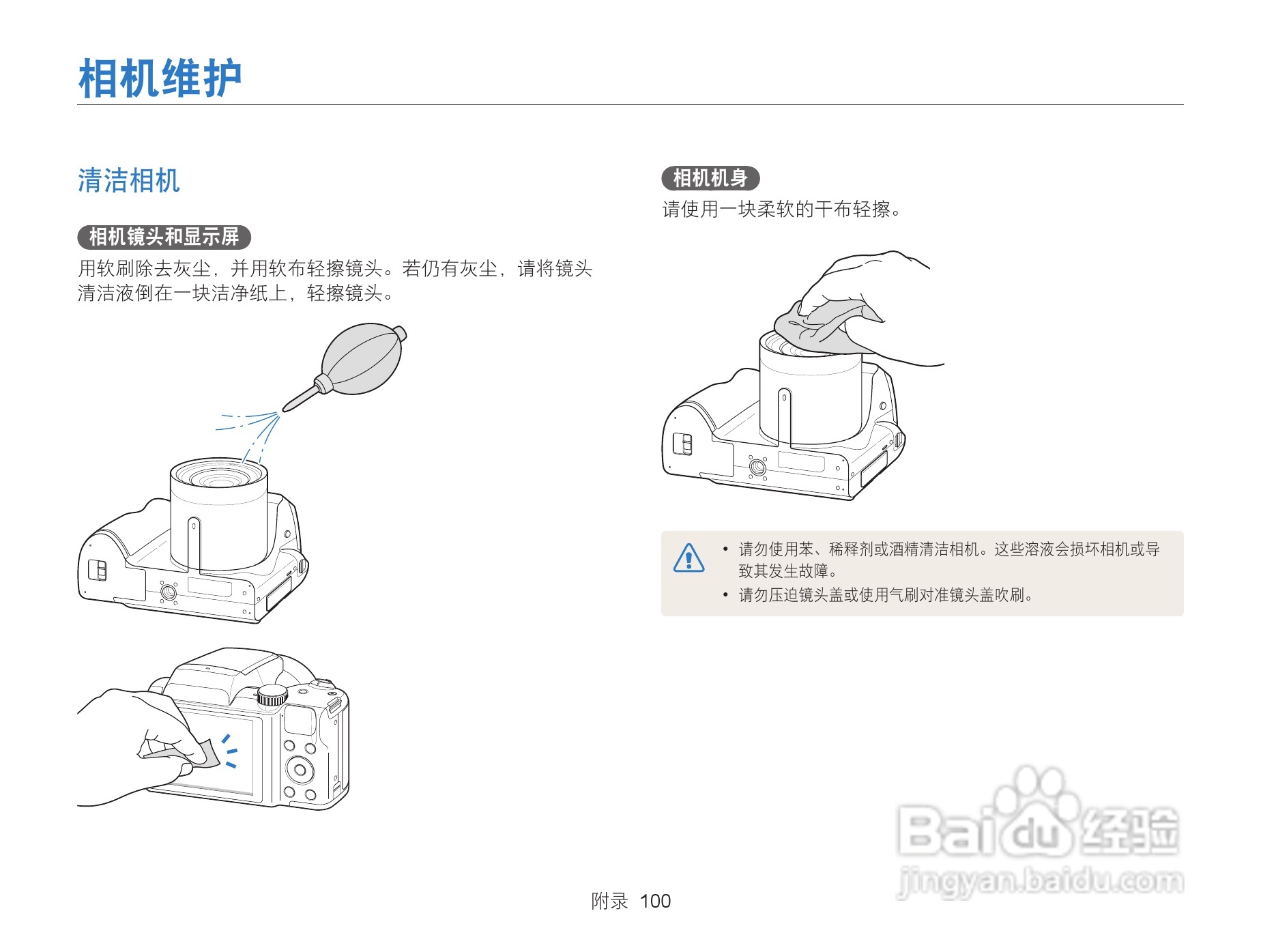 相机维护

清洁相机

相机镜头和显示屏

用软刷除去灰尘，并用软布轻擦镜头。若仍有灰尘，请将镜头清洁液倒在一块洁净纸上，轻擦镜头。

相机机身

请使用一块柔软的干布轻擦。

• 请勿使用苯、稀释剂或酒精清洁相机。这些溶液会损坏相机或导致其发生故障。
• 请勿压迫镜头盖或使用气刷对准镜头盖吹刷。

Baidu经验
jingyan.baidu.com

附录 100