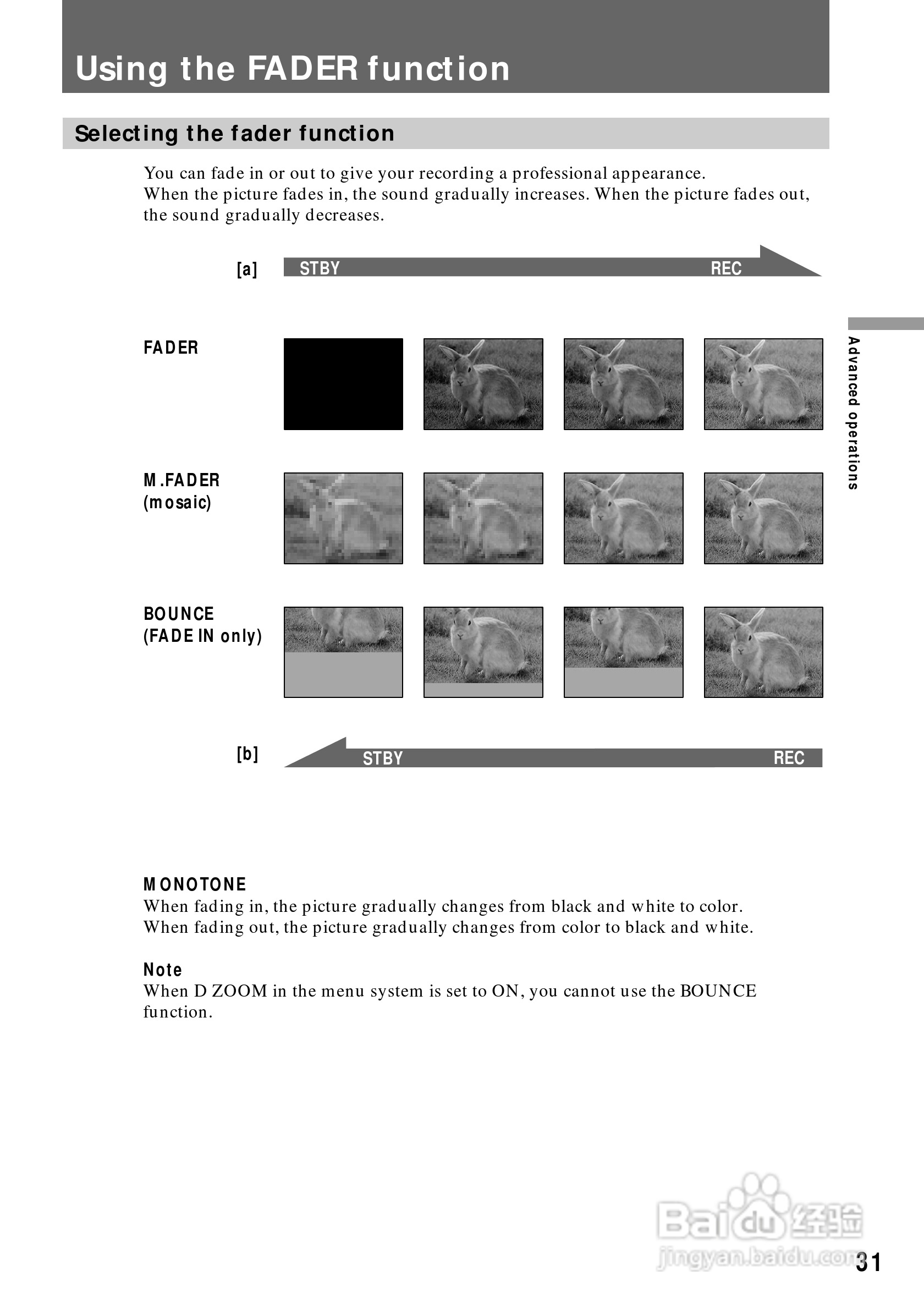 Using the FADER function

Selecting the fader function

You can fade in or out to give your recording a professional appearance.
When the picture fades in, the sound gradually increases. When the picture fades out, the sound gradually decreases.

[a] STBY REC

FADER

M.FADER (mosaic)

BOUNCE (FADE IN only)

[b] STBY REC

Advanced operations

MONOTONE
When fading in, the picture gradually changes from black and white to color.
When fading out, the picture gradually changes from color to black and white.

Note
When D ZOOM in the menu system is set to ON, you cannot use the BOUNCE function.

Baidu 经验
jingyan.baidu.com

31