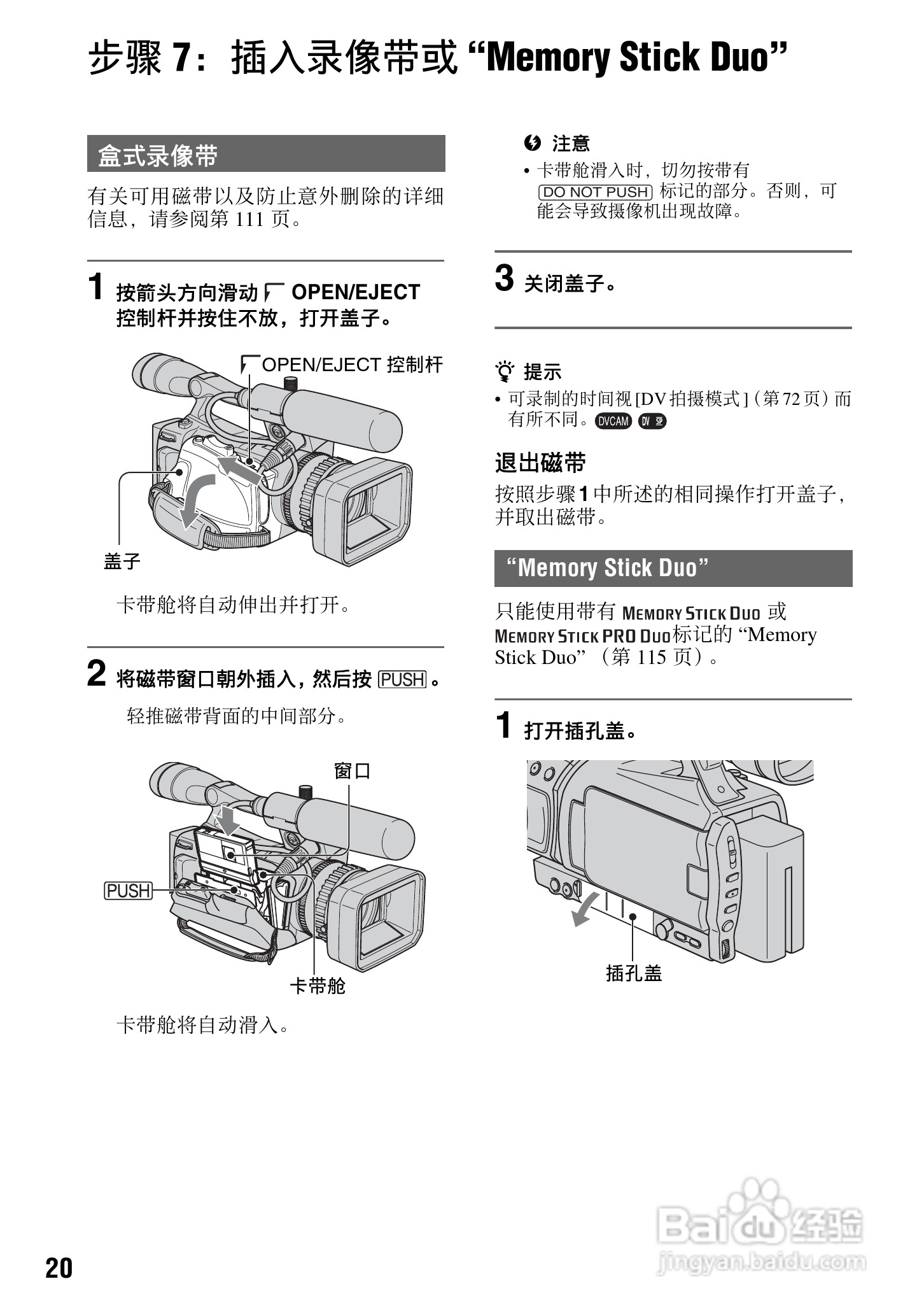 步骤 7：插入录像带或 “Memory Stick Duo”

盒式录像带

有关可用磁带以及防止意外删除的详细信息，请参阅第 111 页。

1 按箭头方向滑动 OPEN/EJECT 控制杆并按住不放，打开盖子。

OPEN/EJECT 控制杆

盖子

卡带舱将自动伸出并打开。

2 将磁带窗口朝外插入，然后按 PUSH 。

轻推磁带背面的中间部分。

窗口

PUSH

卡带舱

卡带舱将自动滑入。

注意

• 卡带舱滑入时，切勿按带有 DO NOT PUSH 标记的部分。否则，可能会导致摄像机出现故障。

3 关闭盖子。

提示

• 可录制的时间视 [DV 拍摄模式 ]（第 72 页）而有所不同。DVCAM DV SP

退出磁带

按照步骤 1 中所述的相同操作打开盖子，并取出磁带。

“Memory Stick Duo”

只能使用带有 MEMORY STICK DUO 或 MEMORY STICK PRO DUO 标记的 “Memory Stick Duo” （第 115 页）。

1 打开插孔盖。

插孔盖

20

Baidu 经验
jingyan.baidu.com