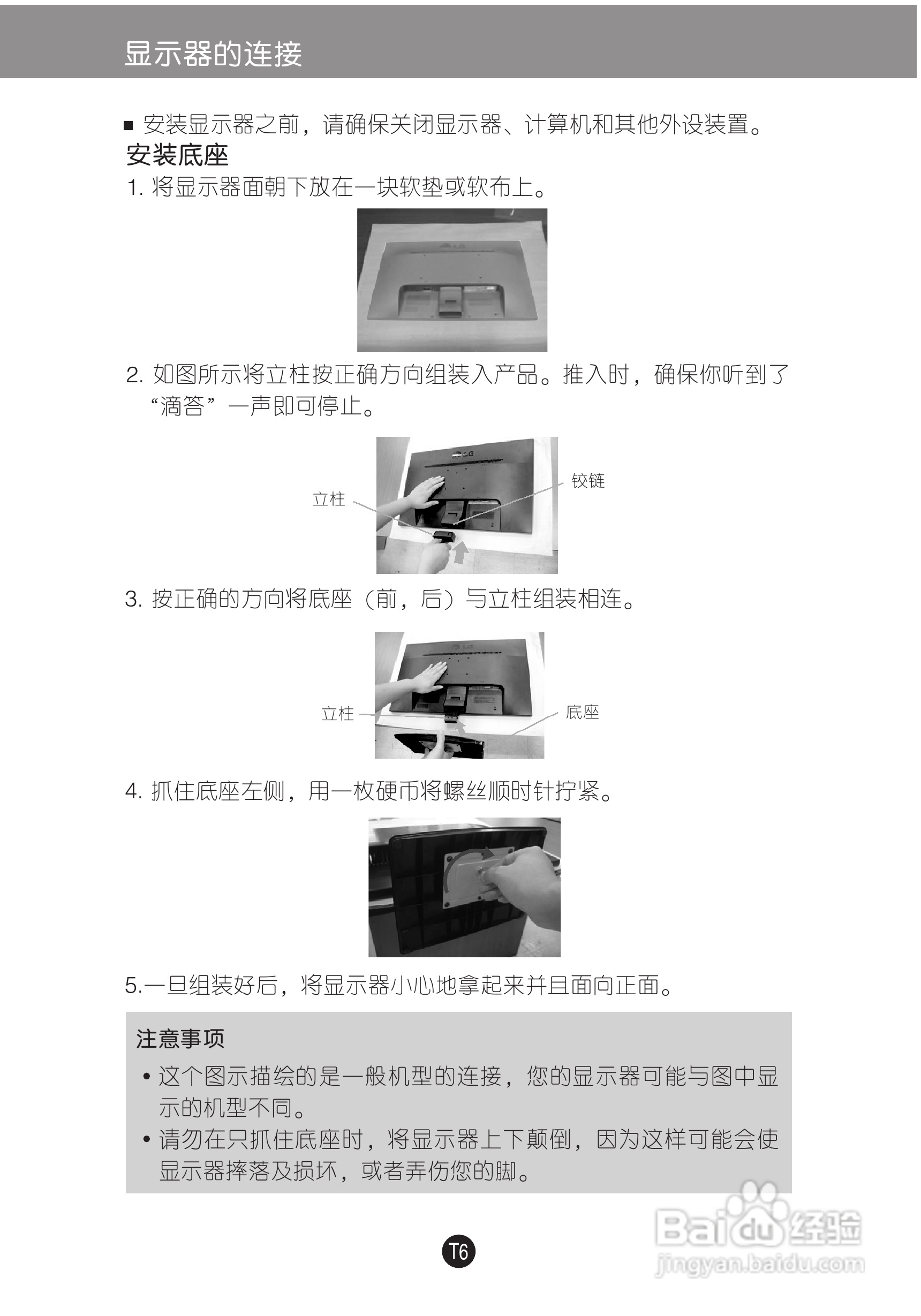 显示器的连接

■ 安装显示器之前，请确保关闭显示器、计算机和其他外设装置。

安装底座

1. 将显示器面朝下放在一块软垫或软布上。

2. 如图所示将立柱按正确方向组装入产品。推入时，确保你听到了“滴答”一声即可停止。

立柱

铰链

3. 按正确的方向将底座（前，后）与立柱组装相连。

立柱

底座

4. 抓住底座左侧，用一枚硬币将螺丝顺时针拧紧。

5.一旦组装好后，将显示器小心地拿起来并且面向正面。

注意事项

• 这个图示描绘的是一般机型的连接，您的显示器可能与图中显示的机型不同。

• 请勿在只抓住底座时，将显示器上下颠倒，因为这样可能会使显示器摔落及损坏，或者弄伤您的脚。

T6

Baidu经验
jingyan.baidu.com