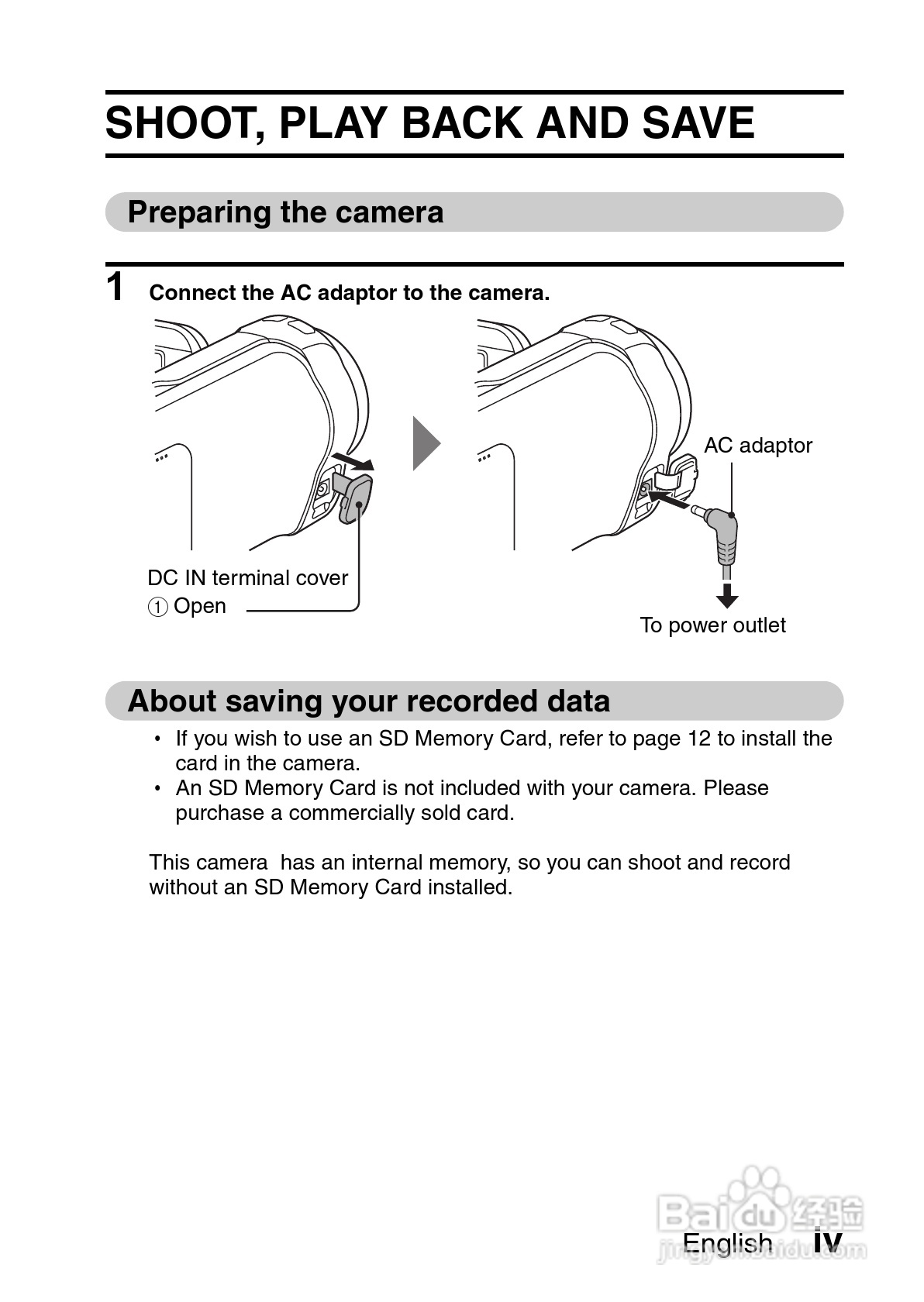 SHOOT, PLAY BACK AND SAVE

Preparing the camera

1 Connect the AC adaptor to the camera.

DC IN terminal cover
① Open

AC adaptor

To power outlet

About saving your recorded data

• If you wish to use an SD Memory Card, refer to page 12 to install the card in the camera.
• An SD Memory Card is not included with your camera. Please purchase a commercially sold card.

This camera has an internal memory, so you can shoot and record without an SD Memory Card installed.

Baidu 经验
jingyan.baidu.com

English IV