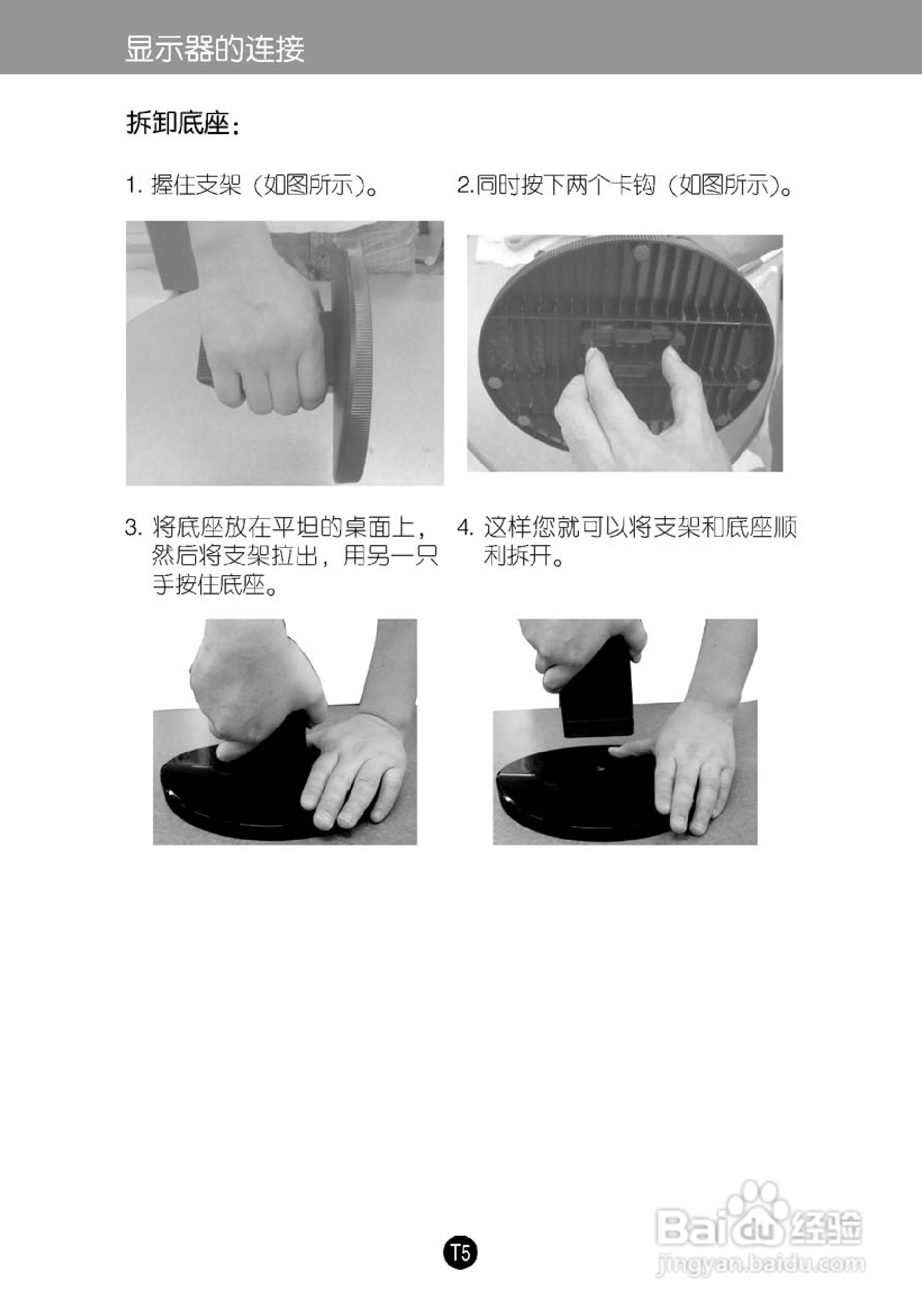 显示器的连接

拆卸底座:

1. 握住支架（如图所示）。

2.同时按下两个卡钩（如图所示）。

3. 将底座放在平坦的桌面上，然后将支架拉出，用另一只手按住底座。

4. 这样您就可以将支架和底座顺利拆开。

T5

Baidu 经验
jingyan.baidu.com